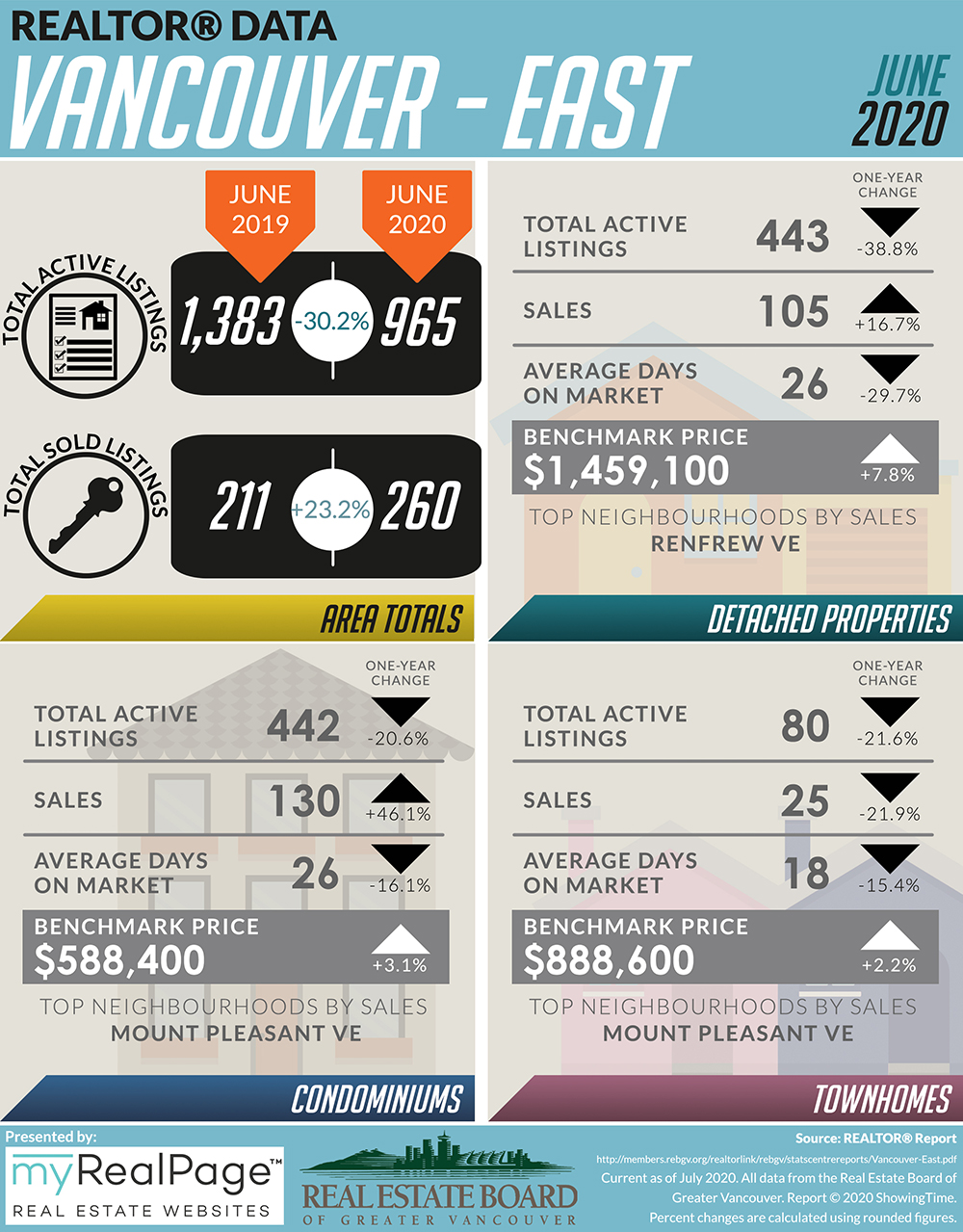 REALTOR® DATA
VANCOUVER - EAST
JUNE
2020

JUNE
2019

JUNE
2020

TOTAL ACTIVE LISTINGS
1,383 -30.2% 965

TOTAL SOLD LISTINGS
211 +23.2% 260

AREA TOTALS

ONE-YEAR CHANGE

TOTAL ACTIVE LISTINGS 443 -38.8%

SALES 105 +16.7%

AVERAGE DAYS ON MARKET 26 -29.7%

BENCHMARK PRICE
$1,459,100 +7.8%

TOP NEIGHBOURHOODS BY SALES
RENFREW VE

DETACHED PROPERTIES

ONE-YEAR CHANGE

TOTAL ACTIVE LISTINGS 442 -20.6%

SALES 130 +46.1%

AVERAGE DAYS ON MARKET 26 -16.1%

BENCHMARK PRICE
$588,400 +3.1%

TOP NEIGHBOURHOODS BY SALES
MOUNT PLEASANT VE

CONDOMINIUMS

ONE-YEAR CHANGE

TOTAL ACTIVE LISTINGS 80 -21.6%

SALES 25 -21.9%

AVERAGE DAYS ON MARKET 18 -15.4%

BENCHMARK PRICE
$888,600 +2.2%

TOP NEIGHBOURHOODS BY SALES
MOUNT PLEASANT VE

TOWNHOMES

Presented by:
myRealPage™
REAL ESTATE WEBSITES

REAL ESTATE BOARD
OF GREATER VANCOUVER

Source: REALTOR® Report
http://members.rebgv.org/realtorlink/rebgv/statscentrereports/Vancouver-East.pdf
Current as of July 2020. All data from the Real Estate Board of Greater Vancouver. Report © 2020 ShowingTime.
Percent changes are calculated using rounded figures.