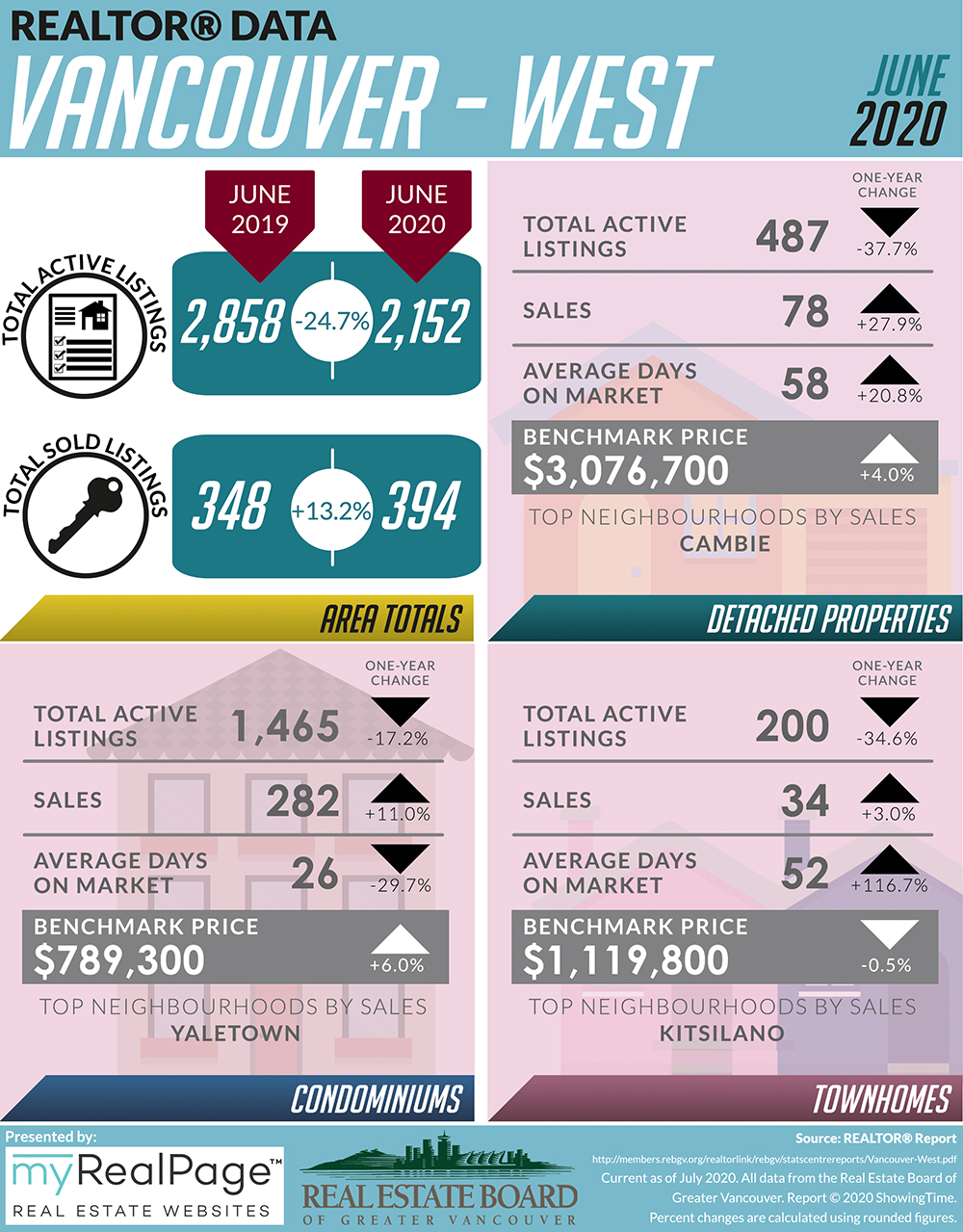 REALTOR® DATA
VANCOUVER - WEST
JUNE 2020

JUNE 2019
JUNE 2020

TOTAL ACTIVE LISTINGS
2,858 -24.7% 2,152

TOTAL SOLD LISTINGS
348 +13.2% 394

AREA TOTALS

ONE-YEAR CHANGE

TOTAL ACTIVE LISTINGS 487 -37.7%
SALES 78 +27.9%
AVERAGE DAYS ON MARKET 58 +20.8%
BENCHMARK PRICE $3,076,700 +4.0%
TOP NEIGHBOURHOODS BY SALES
CAMBIE

DETACHED PROPERTIES

ONE-YEAR CHANGE

TOTAL ACTIVE LISTINGS 1,465 -17.2%
SALES 282 +11.0%
AVERAGE DAYS ON MARKET 26 -29.7%
BENCHMARK PRICE $789,300 +6.0%
TOP NEIGHBOURHOODS BY SALES
YALETOWN

CONDOMINIUMS

ONE-YEAR CHANGE

TOTAL ACTIVE LISTINGS 200 -34.6%
SALES 34 +3.0%
AVERAGE DAYS ON MARKET 52 +116.7%
BENCHMARK PRICE $1,119,800 -0.5%
TOP NEIGHBOURHOODS BY SALES
KITSILANO

TOWNHOMES

Presented by:
myRealPage™
REAL ESTATE WEBSITES

REAL ESTATE BOARD
OF GREATER VANCOUVER

Source: REALTOR® Report
http://members.rebgv.org/realtorlink/rebgv/statscentrereports/Vancouver-West.pdf
Current as of July 2020. All data from the Real Estate Board of Greater Vancouver. Report © 2020 ShowingTime.
Percent changes are calculated using rounded figures.