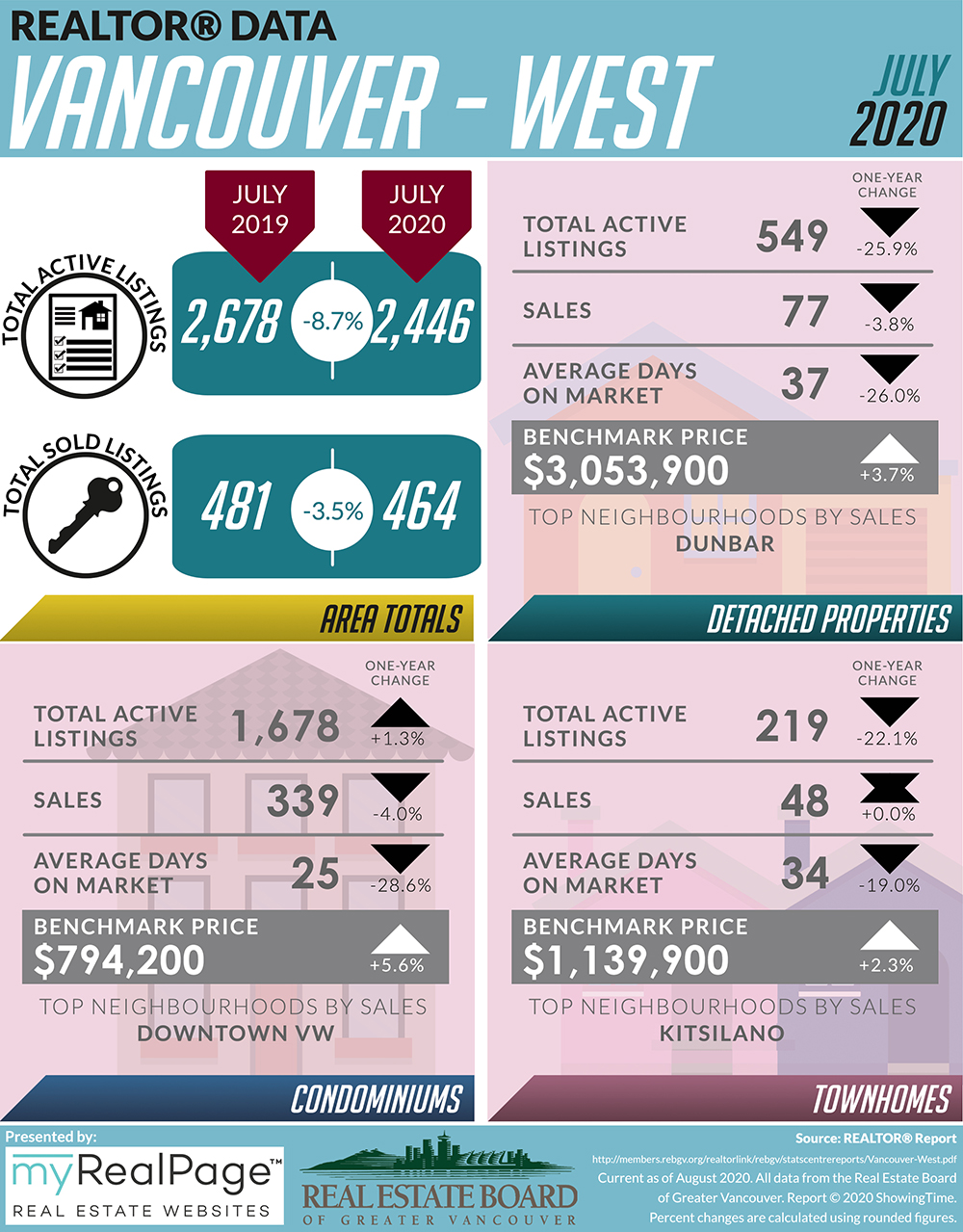 REALTOR® DATA
VANCOUVER - WEST
JULY 2020

JULY 2019
JULY 2020

TOTAL ACTIVE LISTINGS
2,678 -8.7% 2,446

TOTAL SOLD LISTINGS
481 -3.5% 464

AREA TOTALS

ONE-YEAR CHANGE
TOTAL ACTIVE LISTINGS 549 -25.9%
SALES 77 -3.8%
AVERAGE DAYS ON MARKET 37 -26.0%
BENCHMARK PRICE $3,053,900 +3.7%
TOP NEIGHBOURHOODS BY SALES
DUNBAR

DETACHED PROPERTIES

ONE-YEAR CHANGE
TOTAL ACTIVE LISTINGS 1,678 +1.3%
SALES 339 -4.0%
AVERAGE DAYS ON MARKET 25 -28.6%
BENCHMARK PRICE $794,200 +5.6%
TOP NEIGHBOURHOODS BY SALES
DOWNTOWN VW

CONDOMINIUMS

ONE-YEAR CHANGE
TOTAL ACTIVE LISTINGS 219 -22.1%
SALES 48 +0.0%
AVERAGE DAYS ON MARKET 34 -19.0%
BENCHMARK PRICE $1,139,900 +2.3%
TOP NEIGHBOURHOODS BY SALES
KITSILANO

TOWNHOMES

Presented by:
myRealPage™
REAL ESTATE WEBSITES

REAL ESTATE BOARD OF GREATER VANCOUVER

Source: REALTOR® Report
http://members.rebgv.org/realtorlink/rebgv/statscentrereports/Vancouver-West.pdf
Current as of August 2020. All data from the Real Estate Board of Greater Vancouver. Report © 2020 ShowingTime.
Percent changes are calculated using rounded figures.