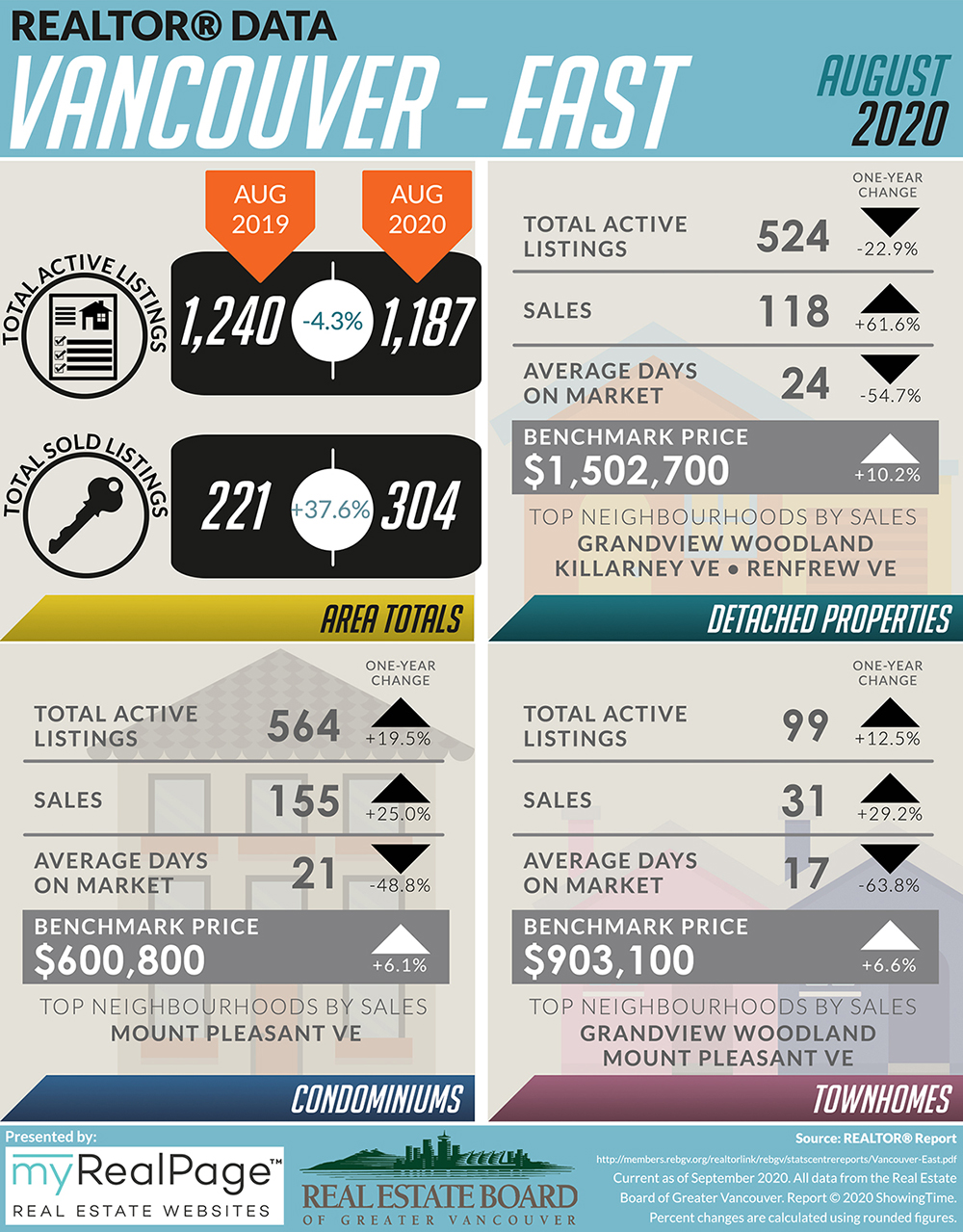 REALTOR® DATA
VANCOUVER - EAST
AUGUST 2020

AUG 2019
AUG 2020

TOTAL ACTIVE LISTINGS
1,240 -4.3% 1,187

TOTAL SOLD LISTINGS
221 +37.6% 304

AREA TOTALS

ONE-YEAR CHANGE
TOTAL ACTIVE LISTINGS 524 -22.9%
SALES 118 +61.6%
AVERAGE DAYS ON MARKET 24 -54.7%
BENCHMARK PRICE $1,502,700 +10.2%
TOP NEIGHBOURHOODS BY SALES
GRANDVIEW WOODLAND
KILLARNEY VE • RENFREW VE

DETACHED PROPERTIES

ONE-YEAR CHANGE
TOTAL ACTIVE LISTINGS 564 +19.5%
SALES 155 +25.0%
AVERAGE DAYS ON MARKET 21 -48.8%
BENCHMARK PRICE $600,800 +6.1%
TOP NEIGHBOURHOODS BY SALES
MOUNT PLEASANT VE

CONDOMINIUMS

ONE-YEAR CHANGE
TOTAL ACTIVE LISTINGS 99 +12.5%
SALES 31 +29.2%
AVERAGE DAYS ON MARKET 17 -63.8%
BENCHMARK PRICE $903,100 +6.6%
TOP NEIGHBOURHOODS BY SALES
GRANDVIEW WOODLAND
MOUNT PLEASANT VE

TOWNHOMES

Presented by:
myRealPage™
REAL ESTATE WEBSITES

REAL ESTATE BOARD
OF GREATER VANCOUVER

Source: REALTOR® Report
http://members.rebgv.org/realtorlink/rebgv/statscentrereports/Vancouver-East.pdf
Current as of September 2020. All data from the Real Estate Board of Greater Vancouver. Report © 2020 ShowingTime.
Percent changes are calculated using rounded figures.