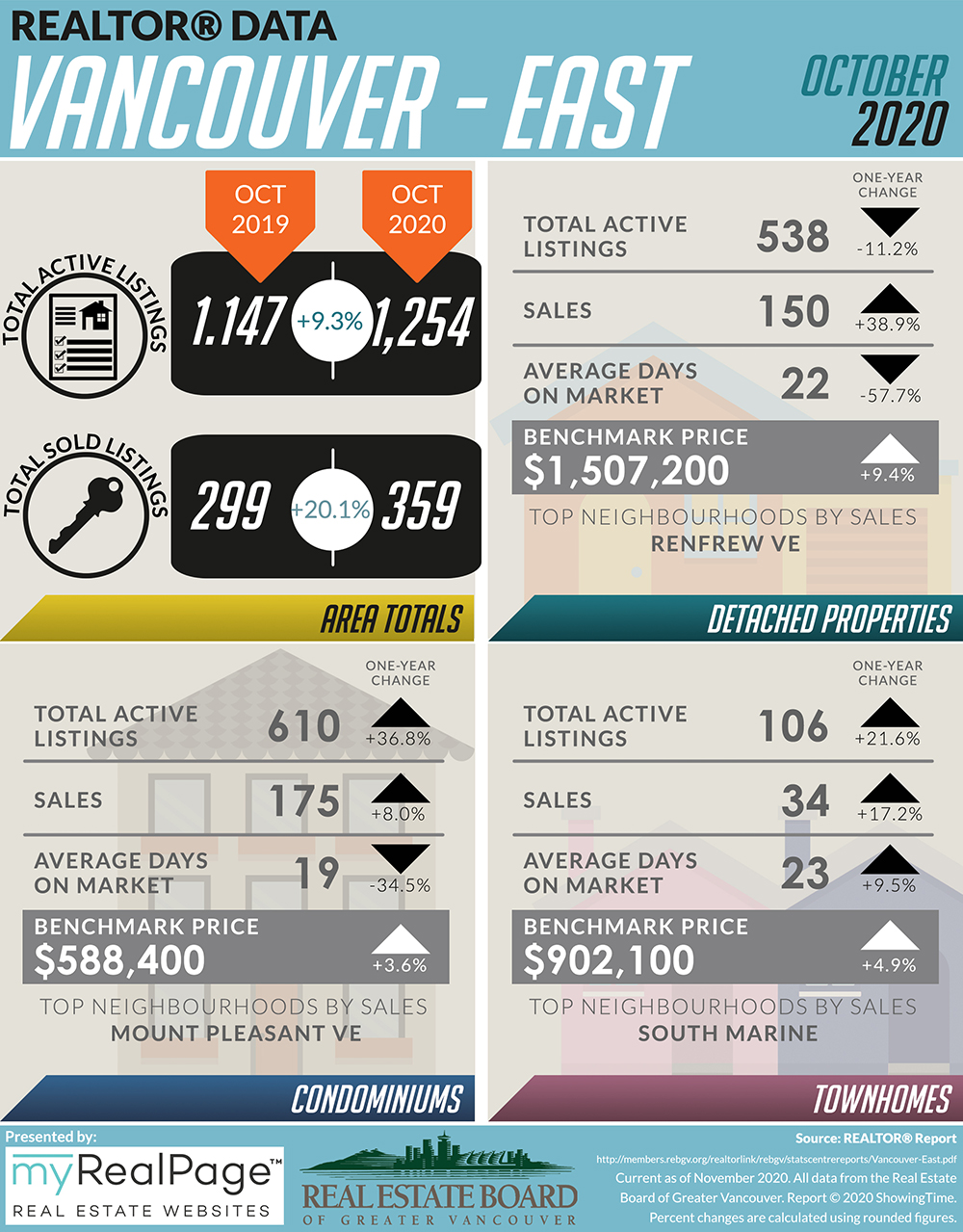 REALTOR® DATA
VANCOUVER - EAST
OCTOBER 2020

OCT 2019
OCT 2020
TOTAL ACTIVE LISTINGS
1.147 +9.3% 1,254
TOTAL SOLD LISTINGS
299 +20.1% 359
AREA TOTALS

ONE-YEAR CHANGE
TOTAL ACTIVE LISTINGS 538 -11.2%
SALES 150 +38.9%
AVERAGE DAYS ON MARKET 22 -57.7%
BENCHMARK PRICE $1,507,200 +9.4%
TOP NEIGHBOURHOODS BY SALES
RENFREW VE
DETACHED PROPERTIES

ONE-YEAR CHANGE
TOTAL ACTIVE LISTINGS 610 +36.8%
SALES 175 +8.0%
AVERAGE DAYS ON MARKET 19 -34.5%
BENCHMARK PRICE $588,400 +3.6%
TOP NEIGHBOURHOODS BY SALES
MOUNT PLEASANT VE
CONDOMINIUMS

ONE-YEAR CHANGE
TOTAL ACTIVE LISTINGS 106 +21.6%
SALES 34 +17.2%
AVERAGE DAYS ON MARKET 23 +9.5%
BENCHMARK PRICE $902,100 +4.9%
TOP NEIGHBOURHOODS BY SALES
SOUTH MARINE
TOWNHOMES

Presented by:
myRealPage™
REAL ESTATE WEBSITES
REAL ESTATE BOARD OF GREATER VANCOUVER
Source: REALTOR® Report
http://members.rebgv.org/realtorlink/rebgv/statscentrereports/Vancouver-East.pdf
Current as of November 2020. All data from the Real Estate Board of Greater Vancouver. Report © 2020 ShowingTime.
Percent changes are calculated using rounded figures.