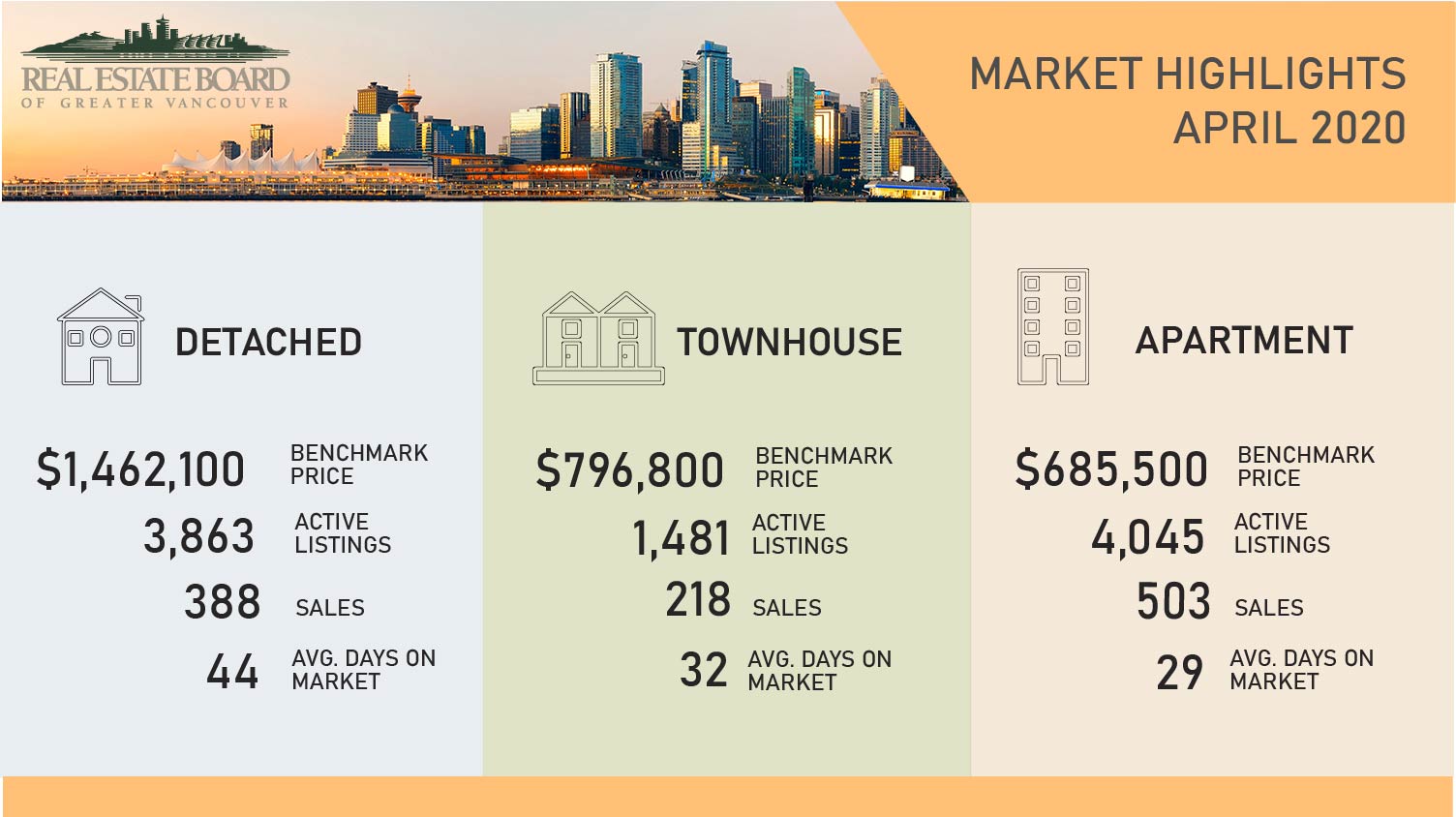 REAL ESTATE BOARD OF GREATER VANCOUVER

MARKET HIGHLIGHTS APRIL 2020

DETACHED

$1,462,100 BENCHMARK PRICE

3,863 ACTIVE LISTINGS

388 SALES

44 AVG. DAYS ON MARKET

TOWNHOUSE

$796,800 BENCHMARK PRICE

1,481 ACTIVE LISTINGS

218 SALES

32 AVG. DAYS ON MARKET

APARTMENT

$685,500 BENCHMARK PRICE

4,045 ACTIVE LISTINGS

503 SALES

29 AVG. DAYS ON MARKET