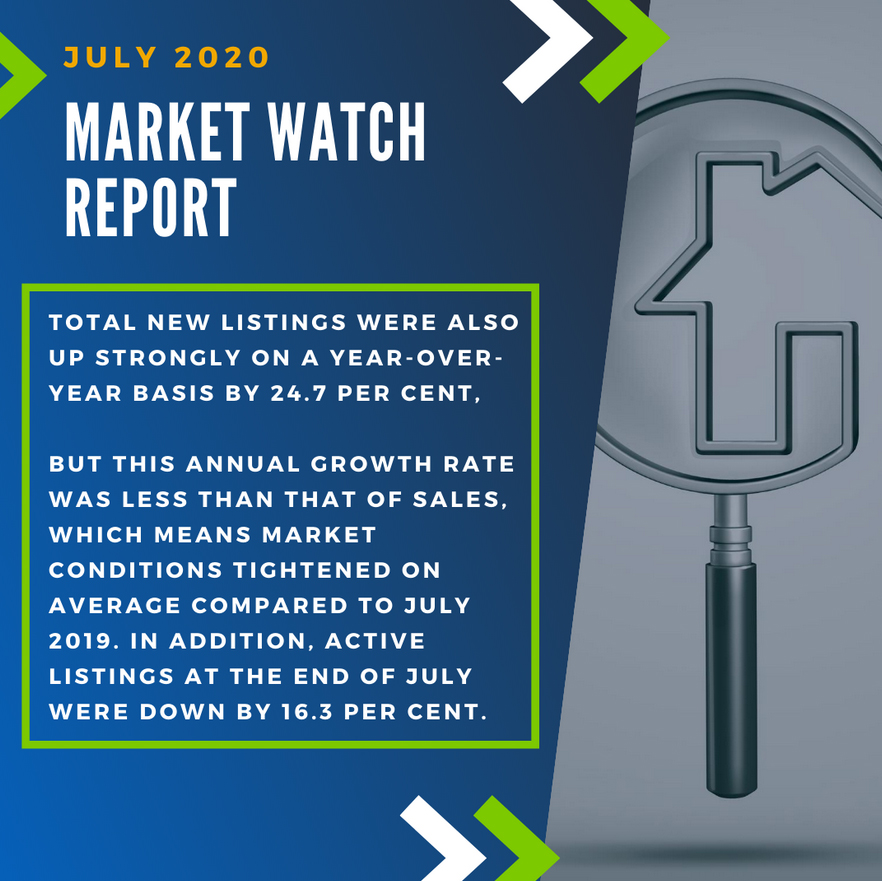 JULY 2020

MARKET WATCH REPORT

TOTAL NEW LISTINGS WERE ALSO UP STRONGLY ON A YEAR-OVER-YEAR BASIS BY 24.7 PER CENT,

BUT THIS ANNUAL GROWTH RATE WAS LESS THAN THAT OF SALES, WHICH MEANS MARKET CONDITIONS TIGHTENED ON AVERAGE COMPARED TO JULY 2019. IN ADDITION, ACTIVE LISTINGS AT THE END OF JULY WERE DOWN BY 16.3 PER CENT.