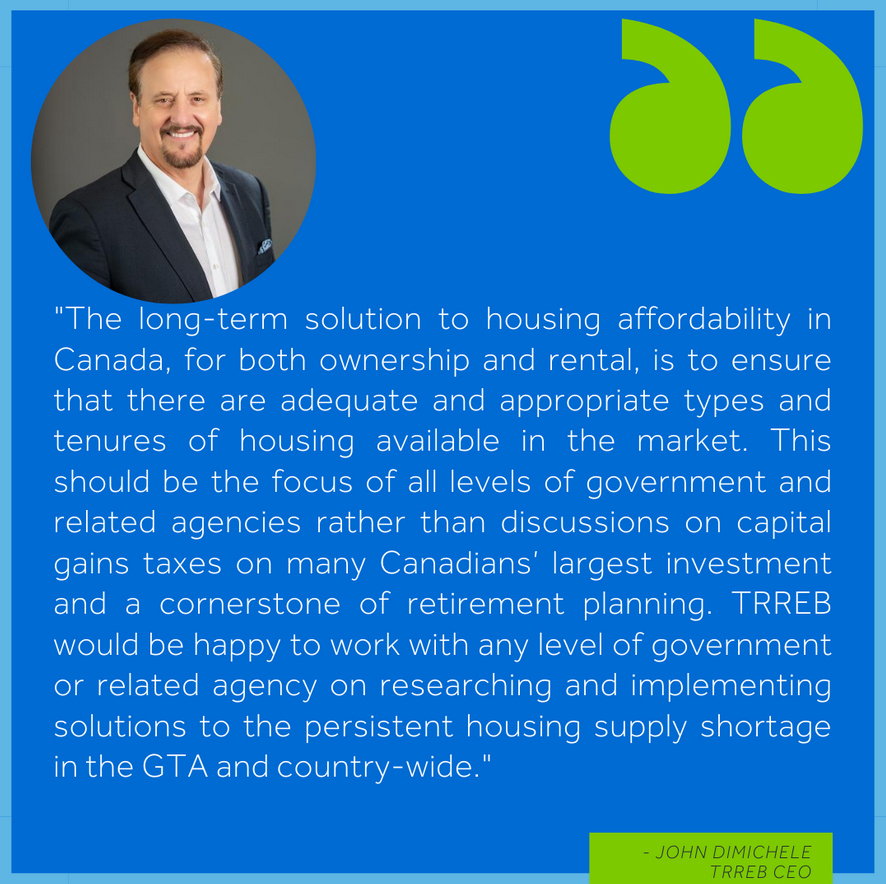 "The long-term solution to housing affordability in Canada, for both ownership and rental, is to ensure that there are adequate and appropriate types and tenures of housing available in the market. This should be the focus of all levels of government and related agencies rather than discussions on capital gains taxes on many Canadians' largest investment and a cornerstone of retirement planning. TRREB would be happy to work with any level of government or related agency on researching and implementing solutions to the persistent housing supply shortage in the GTA and country-wide."

- JOHN DIMICHELE
TRREB CEO