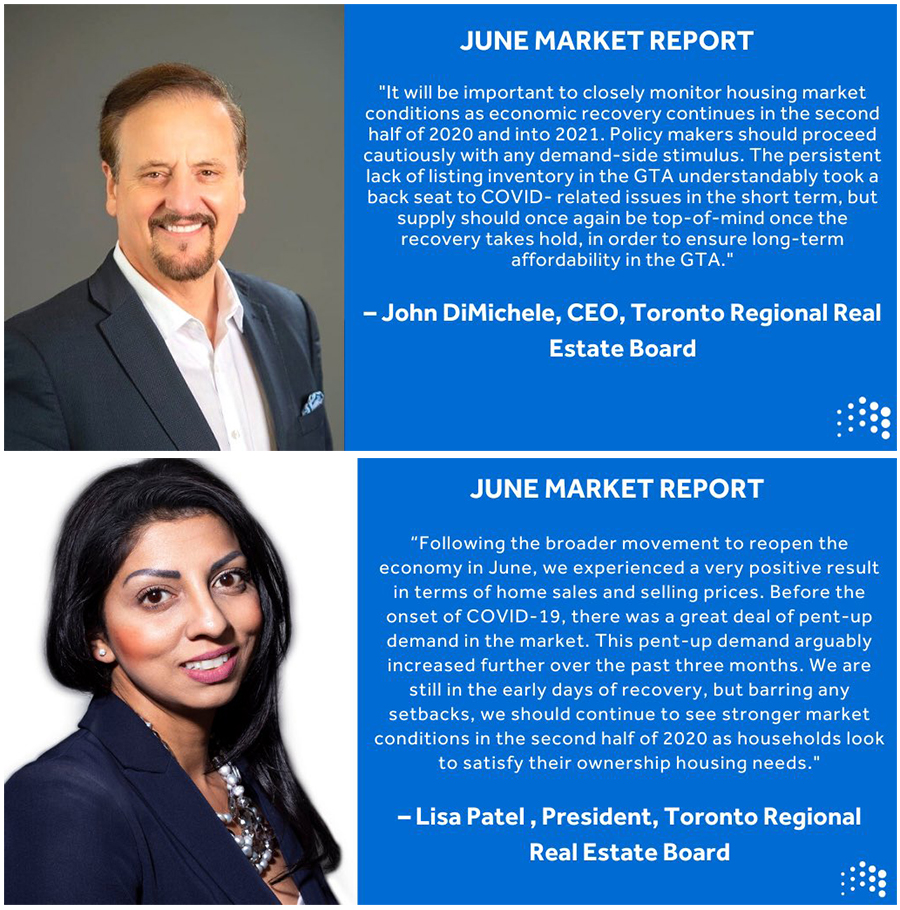 JUNE MARKET REPORT

"It will be important to closely monitor housing market conditions as economic recovery continues in the second half of 2020 and into 2021. Policy makers should proceed cautiously with any demand-side stimulus. The persistent lack of listing inventory in the GTA understandably took a back seat to COVID- related issues in the short term, but supply should once again be top-of-mind once the recovery takes hold, in order to ensure long-term affordability in the GTA."

– John DiMichele, CEO, Toronto Regional Real Estate Board

JUNE MARKET REPORT

"Following the broader movement to reopen the economy in June, we experienced a very positive result in terms of home sales and selling prices. Before the onset of COVID-19, there was a great deal of pent-up demand in the market. This pent-up demand arguably increased further over the past three months. We are still in the early days of recovery, but barring any setbacks, we should continue to see stronger market conditions in the second half of 2020 as households look to satisfy their ownership housing needs."

– Lisa Patel , President, Toronto Regional Real Estate Board