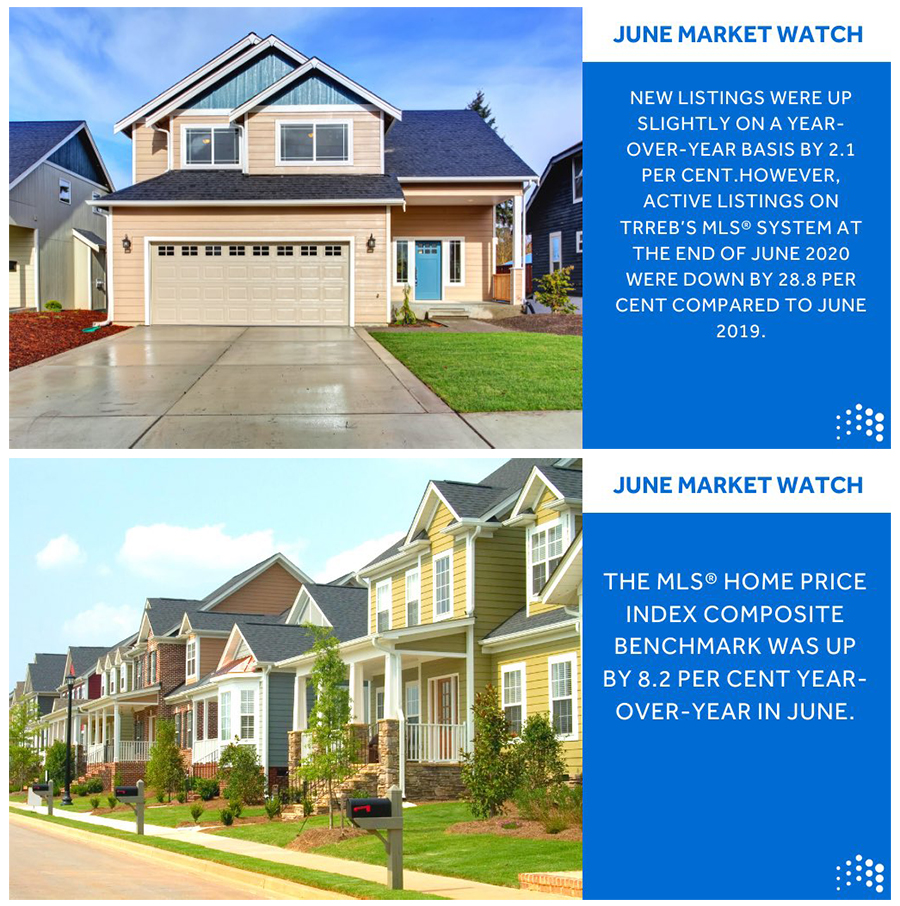 JUNE MARKET WATCH

NEW LISTINGS WERE UP SLIGHTLY ON A YEAR-OVER-YEAR BASIS BY 2.1 PER CENT.HOWEVER, ACTIVE LISTINGS ON TRREB'S MLS® SYSTEM AT THE END OF JUNE 2020 WERE DOWN BY 28.8 PER CENT COMPARED TO JUNE 2019.

JUNE MARKET WATCH

THE MLS® HOME PRICE INDEX COMPOSITE BENCHMARK WAS UP BY 8.2 PER CENT YEAR-OVER-YEAR IN JUNE.