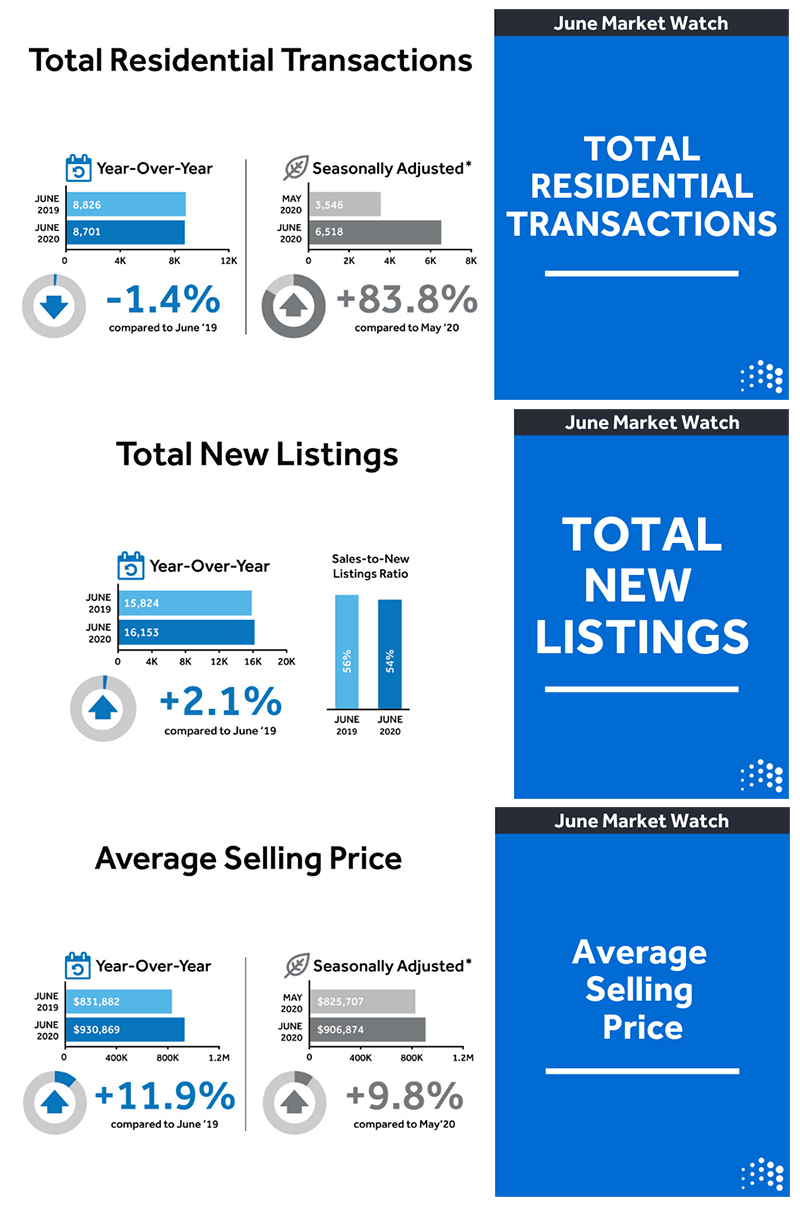 Total Residential Transactions

Year-Over-Year

JUNE 2019 8,826
JUNE 2020 8,701

0 4K 8K 12K

-1.4%
compared to June '19

Seasonally Adjusted*

MAY 2020 3,546
JUNE 2020 6,518

0 2K 4K 6K 8K

+83.8%
compared to May '20

June Market Watch

TOTAL RESIDENTIAL TRANSACTIONS

Total New Listings

Year-Over-Year

JUNE 2019 15,824
JUNE 2020 16,153

0 4K 8K 12K 16K 20K

+2.1%
compared to June '19

Sales-to-New Listings Ratio

56%
54%

JUNE 2019
JUNE 2020

June Market Watch

TOTAL NEW LISTINGS

Average Selling Price

Year-Over-Year

JUNE 2019 $831,882
JUNE 2020 $930,869

0 400K 800K 1.2M

+11.9%
compared to June '19

Seasonally Adjusted*

MAY 2020 $825,707
JUNE 2020 $906,874

0 400K 800K 1.2M

+9.8%
compared to May'20

June Market Watch

Average Selling Price