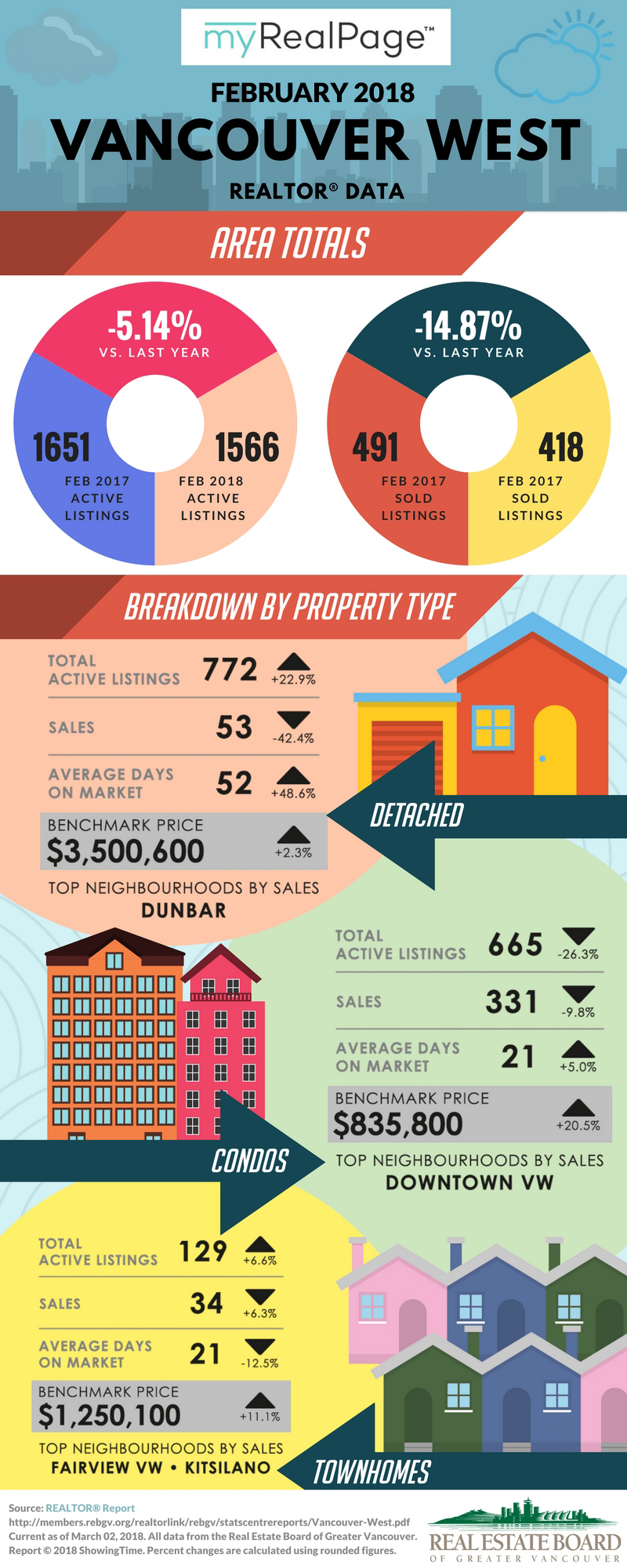 myRealPage™

FEBRUARY 2018
VANCOUVER WEST
REALTOR® DATA

AREA TOTALS

-5.14%
VS. LAST YEAR

1651
FEB 2017 ACTIVE LISTINGS

1566
FEB 2018 ACTIVE LISTINGS

-14.87%
VS. LAST YEAR

491
FEB 2017 SOLD LISTINGS

418
FEB 2017 SOLD LISTINGS

BREAKDOWN BY PROPERTY TYPE

TOTAL ACTIVE LISTINGS 772 +22.9%

SALES 53 -42.4%

AVERAGE DAYS ON MARKET 52 +48.6%

BENCHMARK PRICE
$3,500,600 +2.3%

TOP NEIGHBOURHOODS BY SALES
DUNBAR

DETACHED

TOTAL ACTIVE LISTINGS 665 -26.3%

SALES 331 -9.8%

AVERAGE DAYS ON MARKET 21 +5.0%

BENCHMARK PRICE
$835,800 +20.5%

TOP NEIGHBOURHOODS BY SALES
DOWNTOWN VW

CONDOS

TOTAL ACTIVE LISTINGS 129 +6.6%

SALES 34 +6.3%

AVERAGE DAYS ON MARKET 21 -12.5%

BENCHMARK PRICE
$1,250,100 +11.1%

TOP NEIGHBOURHOODS BY SALES
FAIRVIEW VW • KITSILANO

TOWNHOMES

Source: REALTOR® Report
http://members.rebgv.org/realtorlink/rebgv/statscentrereports/Vancouver-West.pdf
Current as of March 02, 2018. All data from the Real Estate Board of Greater Vancouver.
Report © 2018 ShowingTime. Percent changes are calculated using rounded figures.

REAL ESTATE BOARD
OF GREATER VANCOUVER