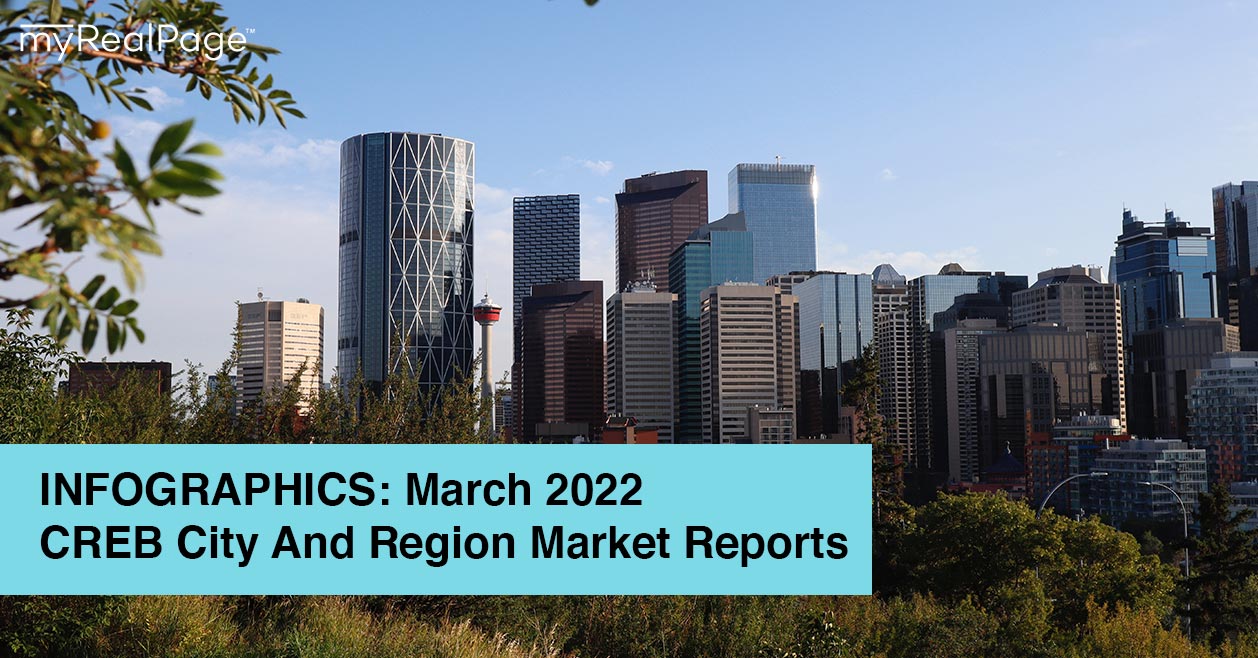 myRealPage™

INFOGRAPHICS: March 2022
CREB City And Region Market Reports