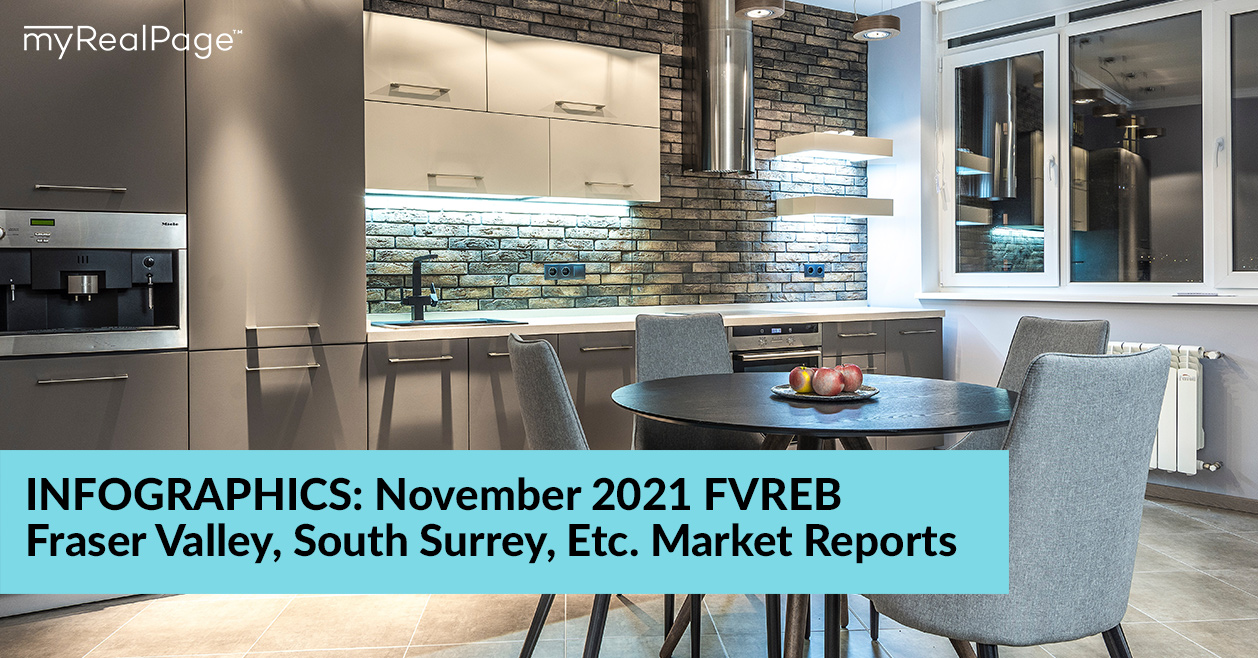 myRealPage™

INFOGRAPHICS: November 2021 FVREB Fraser Valley, South Surrey, Etc. Market Reports