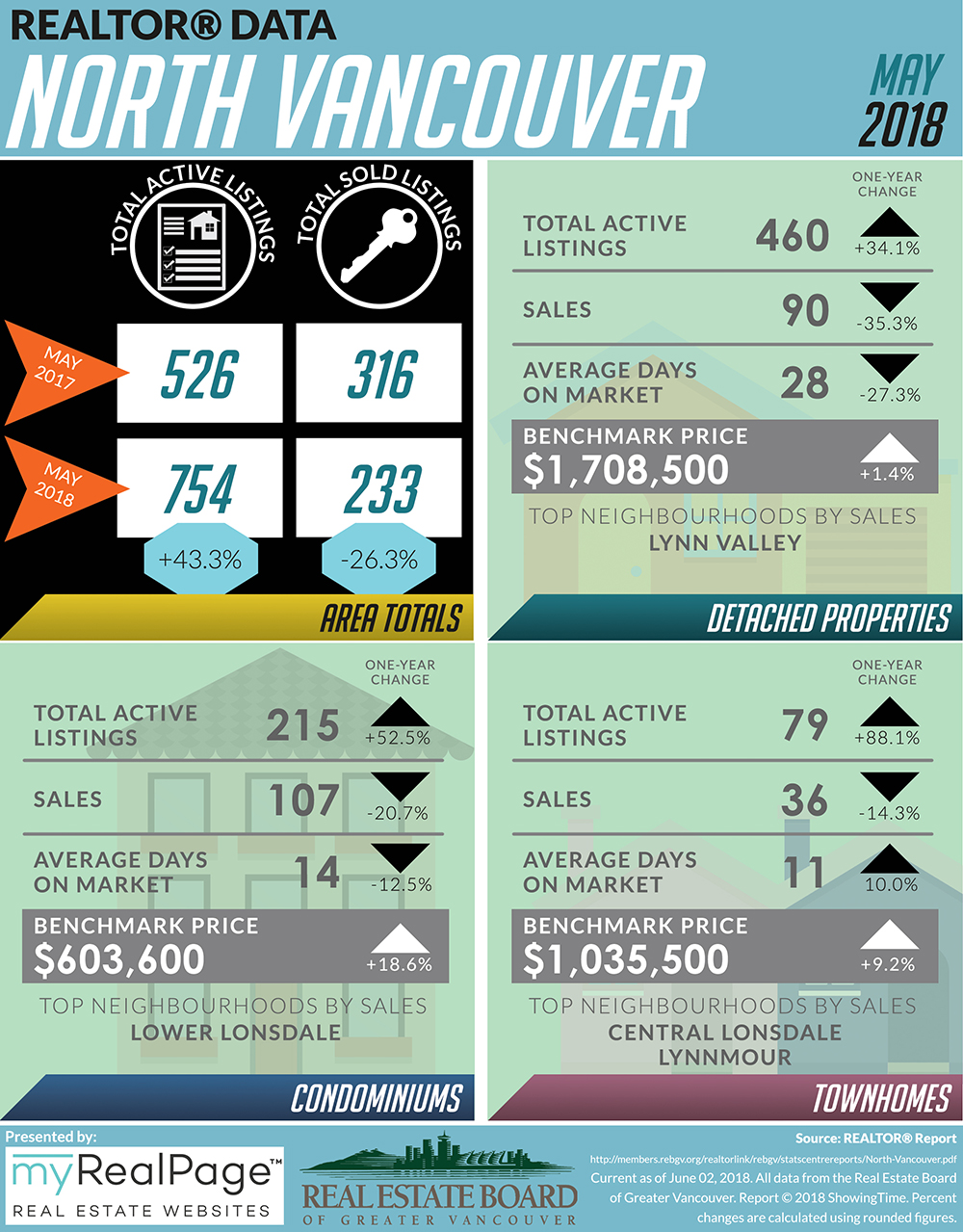 REALTOR® DATA
NORTH VANCOUVER
MAY 2018

TOTAL ACTIVE LISTINGS
TOTAL SOLD LISTINGS

MAY 2017
526
316

MAY 2018
754
233

+43.3%
-26.3%

AREA TOTALS

ONE-YEAR CHANGE
TOTAL ACTIVE LISTINGS 460 +34.1%
SALES 90 -35.3%
AVERAGE DAYS ON MARKET 28 -27.3%
BENCHMARK PRICE $1,708,500 +1.4%
TOP NEIGHBOURHOODS BY SALES
LYNN VALLEY

DETACHED PROPERTIES

ONE-YEAR CHANGE
TOTAL ACTIVE LISTINGS 215 +52.5%
SALES 107 -20.7%
AVERAGE DAYS ON MARKET 14 -12.5%
BENCHMARK PRICE $603,600 +18.6%
TOP NEIGHBOURHOODS BY SALES
LOWER LONSDALE

CONDOMINIUMS

ONE-YEAR CHANGE
TOTAL ACTIVE LISTINGS 79 +88.1%
SALES 36 -14.3%
AVERAGE DAYS ON MARKET 11 10.0%
BENCHMARK PRICE $1,035,500 +9.2%
TOP NEIGHBOURHOODS BY SALES
CENTRAL LONSDALE
LYNNMOUR

TOWNHOMES

Presented by:
myRealPage™
REAL ESTATE WEBSITES

REAL ESTATE BOARD
OF GREATER VANCOUVER

Source: REALTOR® Report
http://members.rebgv.org/realtorlink/rebgv/statscentrereports/North-Vancouver.pdf
Current as of June 02, 2018. All data from the Real Estate Board of Greater Vancouver. Report © 2018 ShowingTime. Percent changes are calculated using rounded figures.