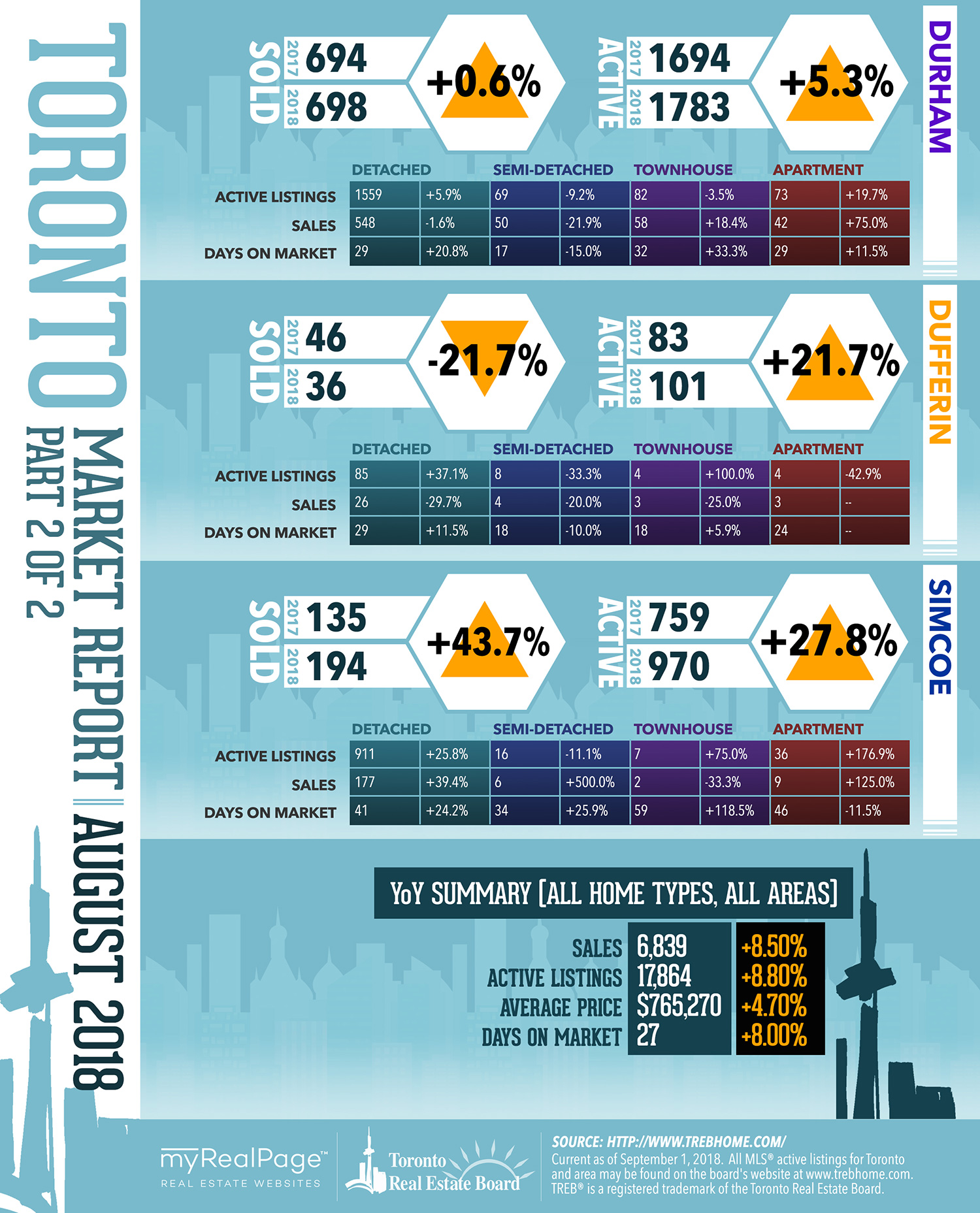 TORONTO MARKET REPORT || AUGUST 2018
PART 2 OF 2

DURHAM

SOLD
2017 694
2018 698
+0.6%

ACTIVE
2017 1694
2018 1783
+5.3%

| | DETACHED | | SEMI-DETACHED | | TOWNHOUSE | | APARTMENT | |
|---|---|---|---|---|---|---|---|---|
| ACTIVE LISTINGS | 1559 | +5.9% | 69 | -9.2% | 82 | -3.5% | 73 | +19.7% |
| SALES | 548 | -1.6% | 50 | -21.9% | 58 | +18.4% | 42 | +75.0% |
| DAYS ON MARKET | 29 | +20.8% | 17 | -15.0% | 32 | +33.3% | 29 | +11.5% |

DUFFERIN

SOLD
2017 46
2018 36
-21.7%

ACTIVE
2017 83
2018 101
+21.7%

| | DETACHED | | SEMI-DETACHED | | TOWNHOUSE | | APARTMENT | |
|---|---|---|---|---|---|---|---|---|
| ACTIVE LISTINGS | 85 | +37.1% | 8 | -33.3% | 4 | +100.0% | 4 | -42.9% |
| SALES | 26 | -29.7% | 4 | -20.0% | 3 | -25.0% | 3 | -- |
| DAYS ON MARKET | 29 | +11.5% | 18 | -10.0% | 18 | +5.9% | 24 | -- |

SIMCOE

SOLD
2017 135
2018 194
+43.7%

ACTIVE
2017 759
2018 970
+27.8%

| | DETACHED | | SEMI-DETACHED | | TOWNHOUSE | | APARTMENT | |
|---|---|---|---|---|---|---|---|---|
| ACTIVE LISTINGS | 911 | +25.8% | 16 | -11.1% | 7 | +75.0% | 36 | +176.9% |
| SALES | 177 | +39.4% | 6 | +500.0% | 2 | -33.3% | 9 | +125.0% |
| DAYS ON MARKET | 41 | +24.2% | 34 | +25.9% | 59 | +118.5% | 46 | -11.5% |

YoY SUMMARY [ALL HOME TYPES, ALL AREAS]

| | | |
|---|---|---|
| SALES | 6,839 | +8.50% |
| ACTIVE LISTINGS | 17,864 | +8.80% |
| AVERAGE PRICE | $765,270 | +4.70% |
| DAYS ON MARKET | 27 | +8.00% |

myRealPage™
REAL ESTATE WEBSITES

Toronto Real Estate Board

SOURCE: HTTP://WWW.TREBHOME.COM/
Current as of September 1, 2018. All MLS® active listings for Toronto and area may be found on the board's website at www.trebhome.com. TREB® is a registered trademark of the Toronto Real Estate Board.