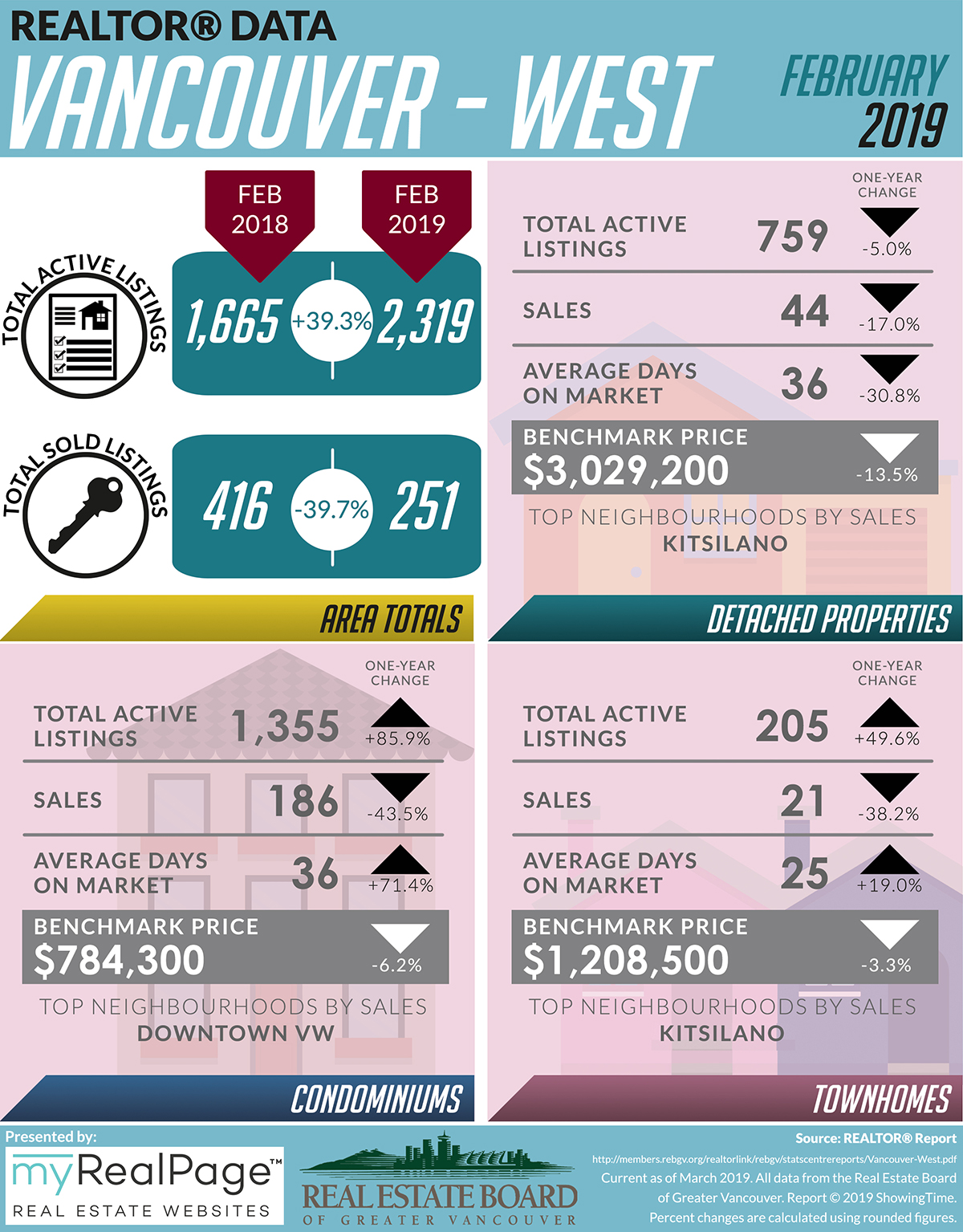 REALTOR® DATA
VANCOUVER - WEST
FEBRUARY 2019

FEB 2018
FEB 2019

TOTAL ACTIVE LISTINGS
1,665 +39.3% 2,319

TOTAL SOLD LISTINGS
416 -39.7% 251

AREA TOTALS

ONE-YEAR CHANGE
TOTAL ACTIVE LISTINGS 759 -5.0%
SALES 44 -17.0%
AVERAGE DAYS ON MARKET 36 -30.8%
BENCHMARK PRICE $3,029,200 -13.5%
TOP NEIGHBOURHOODS BY SALES
KITSILANO

DETACHED PROPERTIES

ONE-YEAR CHANGE
TOTAL ACTIVE LISTINGS 1,355 +85.9%
SALES 186 -43.5%
AVERAGE DAYS ON MARKET 36 +71.4%
BENCHMARK PRICE $784,300 -6.2%
TOP NEIGHBOURHOODS BY SALES
DOWNTOWN VW

CONDOMINIUMS

ONE-YEAR CHANGE
TOTAL ACTIVE LISTINGS 205 +49.6%
SALES 21 -38.2%
AVERAGE DAYS ON MARKET 25 +19.0%
BENCHMARK PRICE $1,208,500 -3.3%
TOP NEIGHBOURHOODS BY SALES
KITSILANO

TOWNHOMES

Presented by:
myRealPage™
REAL ESTATE WEBSITES

REAL ESTATE BOARD
OF GREATER VANCOUVER

Source: REALTOR® Report
http://members.rebgv.org/realtorlink/rebgv/statscentrereports/Vancouver-West.pdf
Current as of March 2019. All data from the Real Estate Board of Greater Vancouver. Report © 2019 ShowingTime.
Percent changes are calculated using rounded figures.