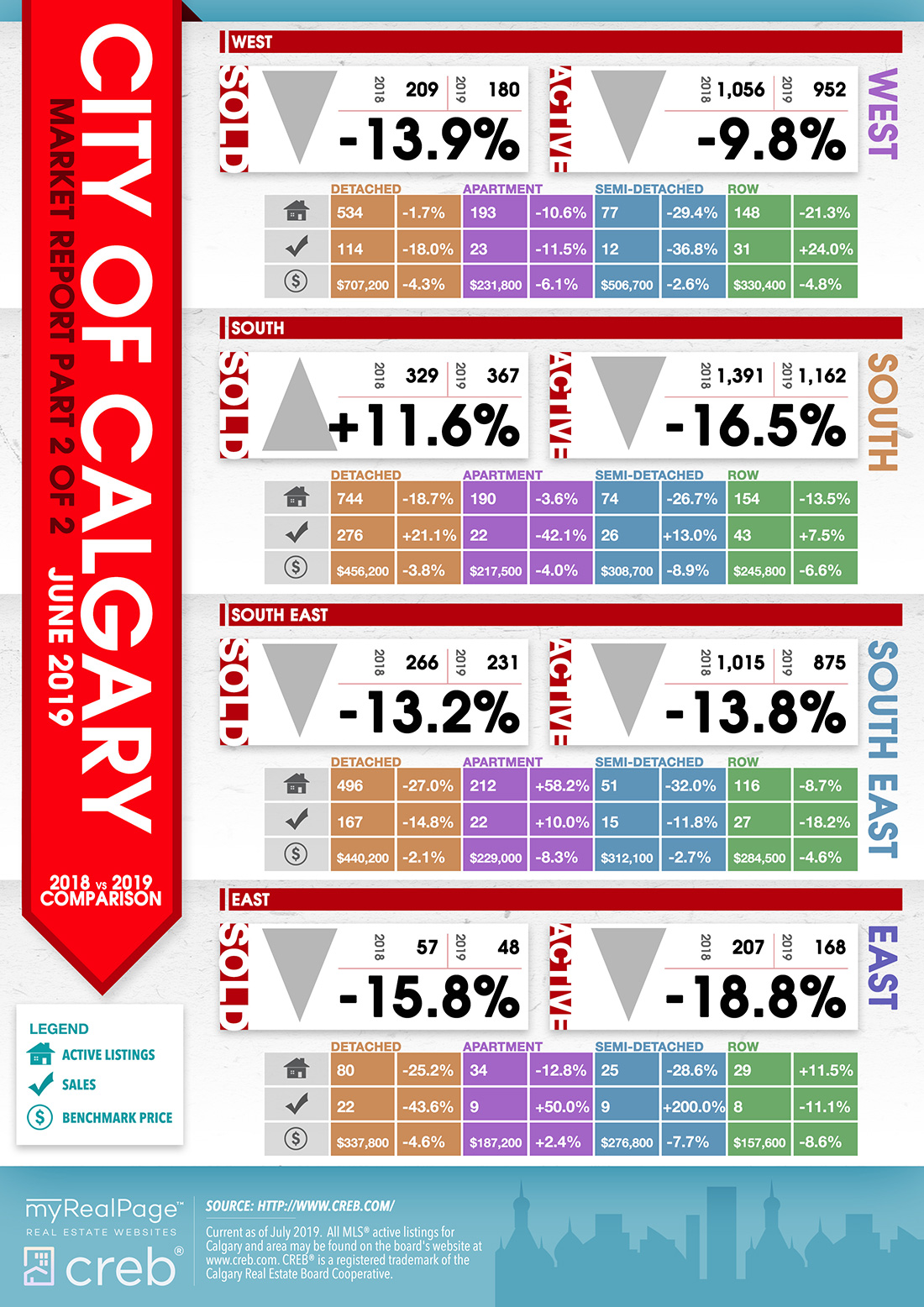 CITY OF CALGARY
MARKET REPORT PART 2 OF 2
JUNE 2019

2018 vs 2019 COMPARISON

WEST

SOLD 2018 209 2019 180 -13.9%

ACTIVE 2018 1,056 2019 952 -9.8%

WEST

| | DETACHED | | APARTMENT | | SEMI-DETACHED | | ROW | |
|---|---|---|---|---|---|---|---|---|
| | 534 | -1.7% | 193 | -10.6% | 77 | -29.4% | 148 | -21.3% |
| | 114 | -18.0% | 23 | -11.5% | 12 | -36.8% | 31 | +24.0% |
| $ | $707,200 | -4.3% | $231,800 | -6.1% | $506,700 | -2.6% | $330,400 | -4.8% |

SOUTH

SOLD 2018 329 2019 367 +11.6%

ACTIVE 2018 1,391 2019 1,162 -16.5%

SOUTH

| | DETACHED | | APARTMENT | | SEMI-DETACHED | | ROW | |
|---|---|---|---|---|---|---|---|---|
| | 744 | -18.7% | 190 | -3.6% | 74 | -26.7% | 154 | -13.5% |
| | 276 | +21.1% | 22 | -42.1% | 26 | +13.0% | 43 | +7.5% |
| $ | $456,200 | -3.8% | $217,500 | -4.0% | $308,700 | -8.9% | $245,800 | -6.6% |

SOUTH EAST

SOLD 2018 266 2019 231 -13.2%

ACTIVE 2018 1,015 2019 875 -13.8%

SOUTH EAST

| | DETACHED | | APARTMENT | | SEMI-DETACHED | | ROW | |
|---|---|---|---|---|---|---|---|---|
| | 496 | -27.0% | 212 | +58.2% | 51 | -32.0% | 116 | -8.7% |
| | 167 | -14.8% | 22 | +10.0% | 15 | -11.8% | 27 | -18.2% |
| $ | $440,200 | -2.1% | $229,000 | -8.3% | $312,100 | -2.7% | $284,500 | -4.6% |

EAST

SOLD 2018 57 2019 48 -15.8%

ACTIVE 2018 207 2019 168 -18.8%

EAST

| | DETACHED | | APARTMENT | | SEMI-DETACHED | | ROW | |
|---|---|---|---|---|---|---|---|---|
| | 80 | -25.2% | 34 | -12.8% | 25 | -28.6% | 29 | +11.5% |
| | 22 | -43.6% | 9 | +50.0% | 9 | +200.0% | 8 | -11.1% |
| $ | $337,800 | -4.6% | $187,200 | +2.4% | $276,800 | -7.7% | $157,600 | -8.6% |

LEGEND
ACTIVE LISTINGS
SALES
$ BENCHMARK PRICE

myRealPage™
REAL ESTATE WEBSITES
creb®

SOURCE: HTTP://WWW.CREB.COM/

Current as of July 2019. All MLS® active listings for Calgary and area may be found on the board's website at www.creb.com. CREB® is a registered trademark of the Calgary Real Estate Board Cooperative.