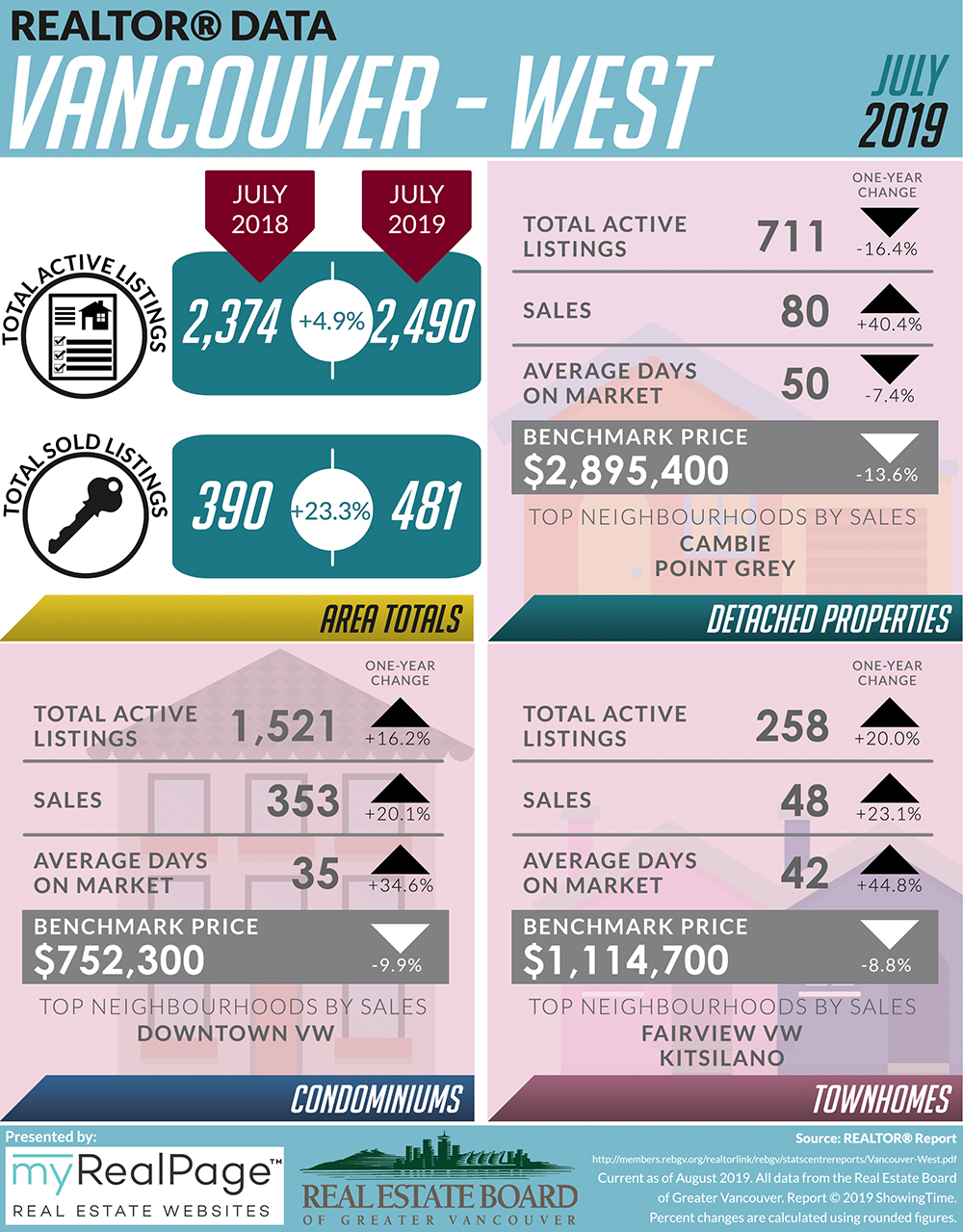 REALTOR® DATA
VANCOUVER - WEST
JULY 2019

JULY 2018
JULY 2019

TOTAL ACTIVE LISTINGS
2,374 +4.9% 2,490

TOTAL SOLD LISTINGS
390 +23.3% 481

AREA TOTALS

ONE-YEAR CHANGE
TOTAL ACTIVE LISTINGS 711 -16.4%
SALES 80 +40.4%
AVERAGE DAYS ON MARKET 50 -7.4%
BENCHMARK PRICE $2,895,400 -13.6%
TOP NEIGHBOURHOODS BY SALES
CAMBIE
POINT GREY

DETACHED PROPERTIES

ONE-YEAR CHANGE
TOTAL ACTIVE LISTINGS 1,521 +16.2%
SALES 353 +20.1%
AVERAGE DAYS ON MARKET 35 +34.6%
BENCHMARK PRICE $752,300 -9.9%
TOP NEIGHBOURHOODS BY SALES
DOWNTOWN VW

CONDOMINIUMS

ONE-YEAR CHANGE
TOTAL ACTIVE LISTINGS 258 +20.0%
SALES 48 +23.1%
AVERAGE DAYS ON MARKET 42 +44.8%
BENCHMARK PRICE $1,114,700 -8.8%
TOP NEIGHBOURHOODS BY SALES
FAIRVIEW VW
KITSILANO

TOWNHOMES

Presented by:
myRealPage™
REAL ESTATE WEBSITES

REAL ESTATE BOARD
OF GREATER VANCOUVER

Source: REALTOR® Report
http://members.rebgv.org/realtorlink/rebgv/statscentrereports/Vancouver-West.pdf
Current as of August 2019. All data from the Real Estate Board of Greater Vancouver. Report © 2019 ShowingTime.
Percent changes are calculated using rounded figures.