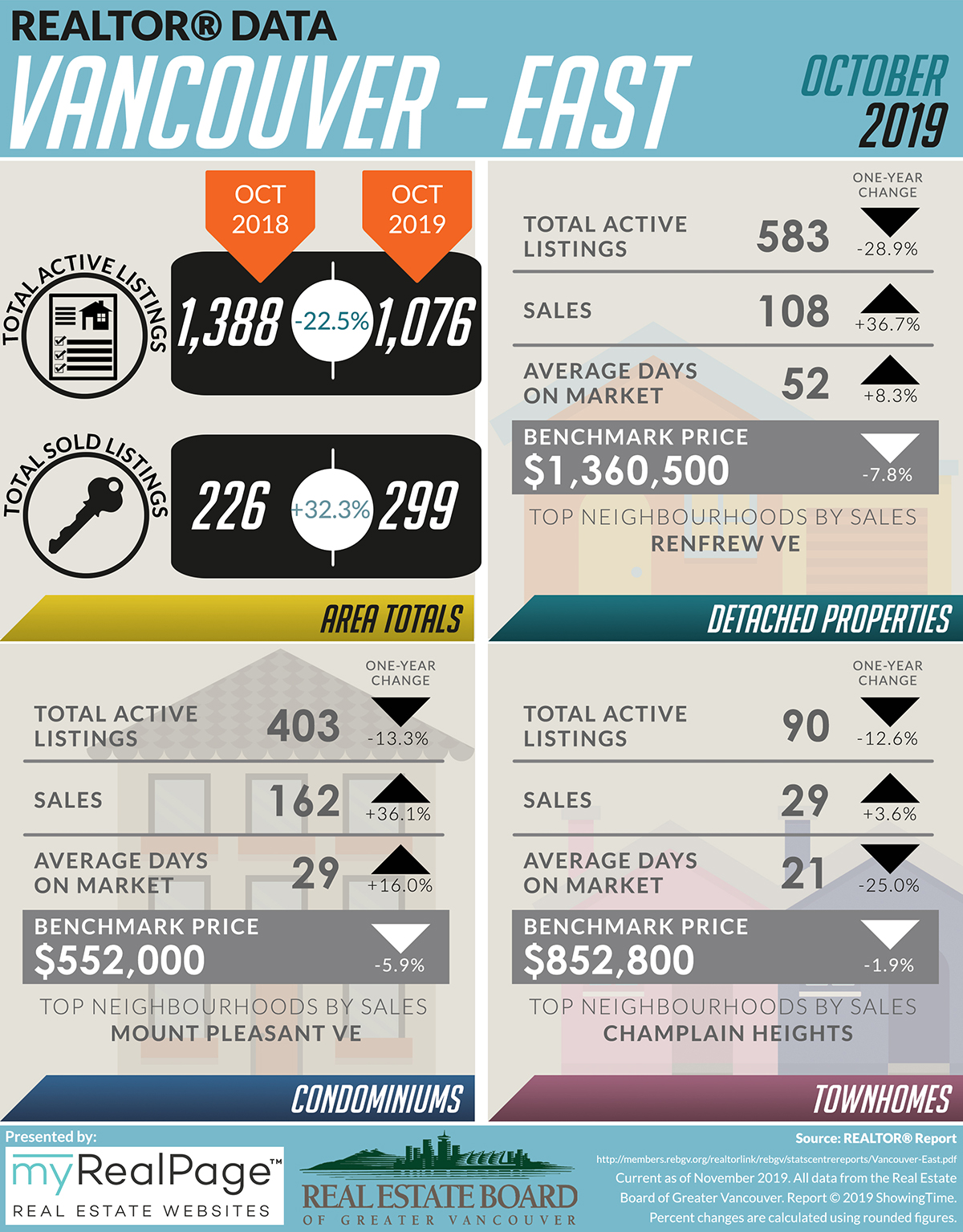 REALTOR® DATA
VANCOUVER - EAST
OCTOBER 2019

OCT 2018
OCT 2019

TOTAL ACTIVE LISTINGS
1,388 -22.5% 1,076

TOTAL SOLD LISTINGS
226 +32.3% 299

AREA TOTALS

ONE-YEAR CHANGE
TOTAL ACTIVE LISTINGS 583 -28.9%
SALES 108 +36.7%
AVERAGE DAYS ON MARKET 52 +8.3%
BENCHMARK PRICE $1,360,500 -7.8%
TOP NEIGHBOURHOODS BY SALES
RENFREW VE

DETACHED PROPERTIES

ONE-YEAR CHANGE
TOTAL ACTIVE LISTINGS 403 -13.3%
SALES 162 +36.1%
AVERAGE DAYS ON MARKET 29 +16.0%
BENCHMARK PRICE $552,000 -5.9%
TOP NEIGHBOURHOODS BY SALES
MOUNT PLEASANT VE

CONDOMINIUMS

ONE-YEAR CHANGE
TOTAL ACTIVE LISTINGS 90 -12.6%
SALES 29 +3.6%
AVERAGE DAYS ON MARKET 21 -25.0%
BENCHMARK PRICE $852,800 -1.9%
TOP NEIGHBOURHOODS BY SALES
CHAMPLAIN HEIGHTS

TOWNHOMES

Presented by:
myRealPage™
REAL ESTATE WEBSITES

REAL ESTATE BOARD
OF GREATER VANCOUVER

Source: REALTOR® Report
http://members.rebgv.org/realtorlink/rebgv/statscentrereports/Vancouver-East.pdf
Current as of November 2019. All data from the Real Estate Board of Greater Vancouver. Report © 2019 ShowingTime.
Percent changes are calculated using rounded figures.