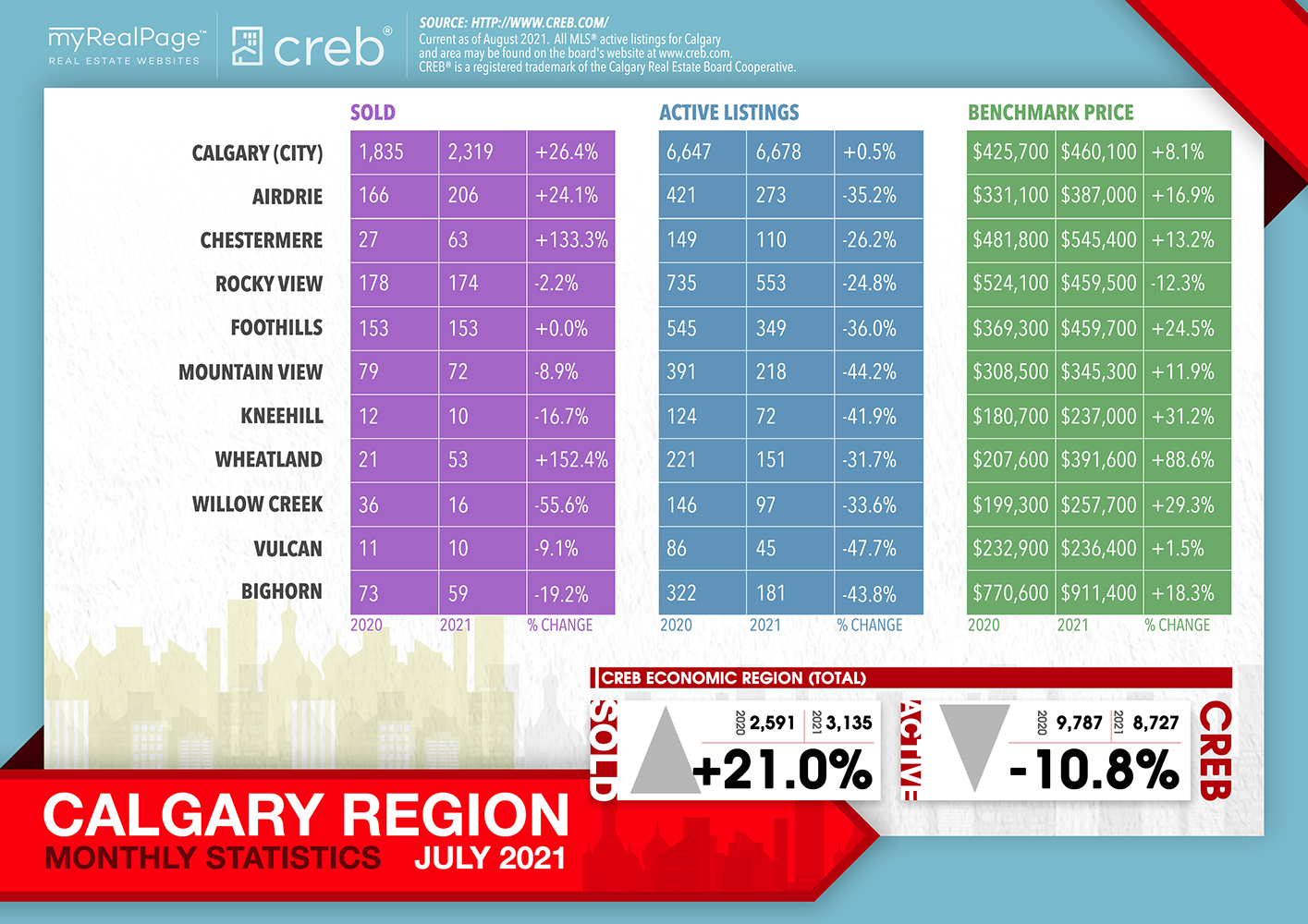 myRealPage™
REAL ESTATE WEBSITES

creb®

SOURCE: HTTP://WWW.CREB.COM/
Current as of August 2021. All MLS® active listings for Calgary and area may be found on the board's website at www.creb.com. CREB® is a registered trademark of the Calgary Real Estate Board Cooperative.

SOLD

| | 2020 | 2021 | % CHANGE |
|---|---|---|---|
| CALGARY (CITY) | 1,835 | 2,319 | +26.4% |
| AIRDRIE | 166 | 206 | +24.1% |
| CHESTERMERE | 27 | 63 | +133.3% |
| ROCKY VIEW | 178 | 174 | -2.2% |
| FOOTHILLS | 153 | 153 | +0.0% |
| MOUNTAIN VIEW | 79 | 72 | -8.9% |
| KNEEHILL | 12 | 10 | -16.7% |
| WHEATLAND | 21 | 53 | +152.4% |
| WILLOW CREEK | 36 | 16 | -55.6% |
| VULCAN | 11 | 10 | -9.1% |
| BIGHORN | 73 | 59 | -19.2% |

ACTIVE LISTINGS

| | 2020 | 2021 | % CHANGE |
|---|---|---|---|
| CALGARY (CITY) | 6,647 | 6,678 | +0.5% |
| AIRDRIE | 421 | 273 | -35.2% |
| CHESTERMERE | 149 | 110 | -26.2% |
| ROCKY VIEW | 735 | 553 | -24.8% |
| FOOTHILLS | 545 | 349 | -36.0% |
| MOUNTAIN VIEW | 391 | 218 | -44.2% |
| KNEEHILL | 124 | 72 | -41.9% |
| WHEATLAND | 221 | 151 | -31.7% |
| WILLOW CREEK | 146 | 97 | -33.6% |
| VULCAN | 86 | 45 | -47.7% |
| BIGHORN | 322 | 181 | -43.8% |

BENCHMARK PRICE

| | 2020 | 2021 | % CHANGE |
|---|---|---|---|
| CALGARY (CITY) | $425,700 | $460,100 | +8.1% |
| AIRDRIE | $331,100 | $387,000 | +16.9% |
| CHESTERMERE | $481,800 | $545,400 | +13.2% |
| ROCKY VIEW | $524,100 | $459,500 | -12.3% |
| FOOTHILLS | $369,300 | $459,700 | +24.5% |
| MOUNTAIN VIEW | $308,500 | $345,300 | +11.9% |
| KNEEHILL | $180,700 | $237,000 | +31.2% |
| WHEATLAND | $207,600 | $391,600 | +88.6% |
| WILLOW CREEK | $199,300 | $257,700 | +29.3% |
| VULCAN | $232,900 | $236,400 | +1.5% |
| BIGHORN | $770,600 | $911,400 | +18.3% |

CREB ECONOMIC REGION (TOTAL)

SOLD
2020 2,591 2021 3,135
+21.0%

ACTIVE
2020 9,787 2021 8,727
-10.8%

CREB

CALGARY REGION
MONTHLY STATISTICS JULY 2021