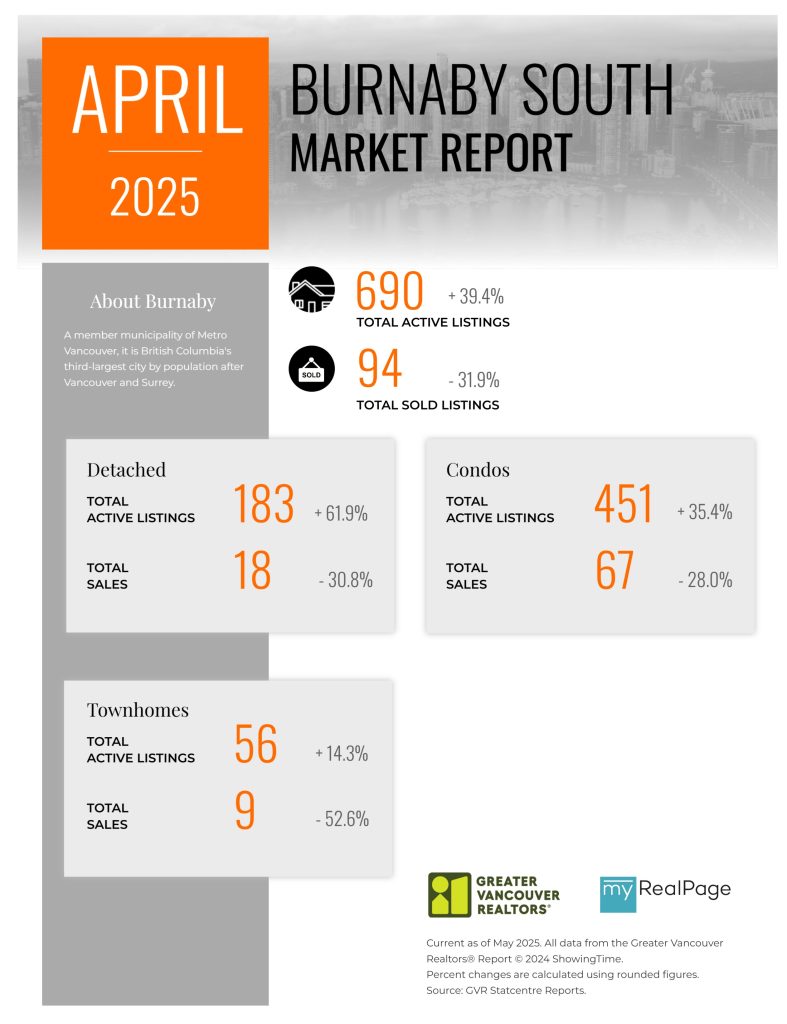 APRIL

2025

BURNABY SOUTH
MARKET REPORT

About Burnaby

A member municipality of Metro Vancouver, it is British Columbia's third-largest city by population after Vancouver and Surrey.

690 + 39.4%
TOTAL ACTIVE LISTINGS

SOLD

94 - 31.9%
TOTAL SOLD LISTINGS

Detached

TOTAL ACTIVE LISTINGS 183 + 61.9%

TOTAL SALES 18 - 30.8%

Condos

TOTAL ACTIVE LISTINGS 451 + 35.4%

TOTAL SALES 67 - 28.0%

Townhomes

TOTAL ACTIVE LISTINGS 56 + 14.3%

TOTAL SALES 9 - 52.6%

GREATER VANCOUVER REALTORS®

my RealPage

Current as of May 2025. All data from the Greater Vancouver Realtors® Report © 2024 ShowingTime.
Percent changes are calculated using rounded figures.
Source: GVR Statcentre Reports.