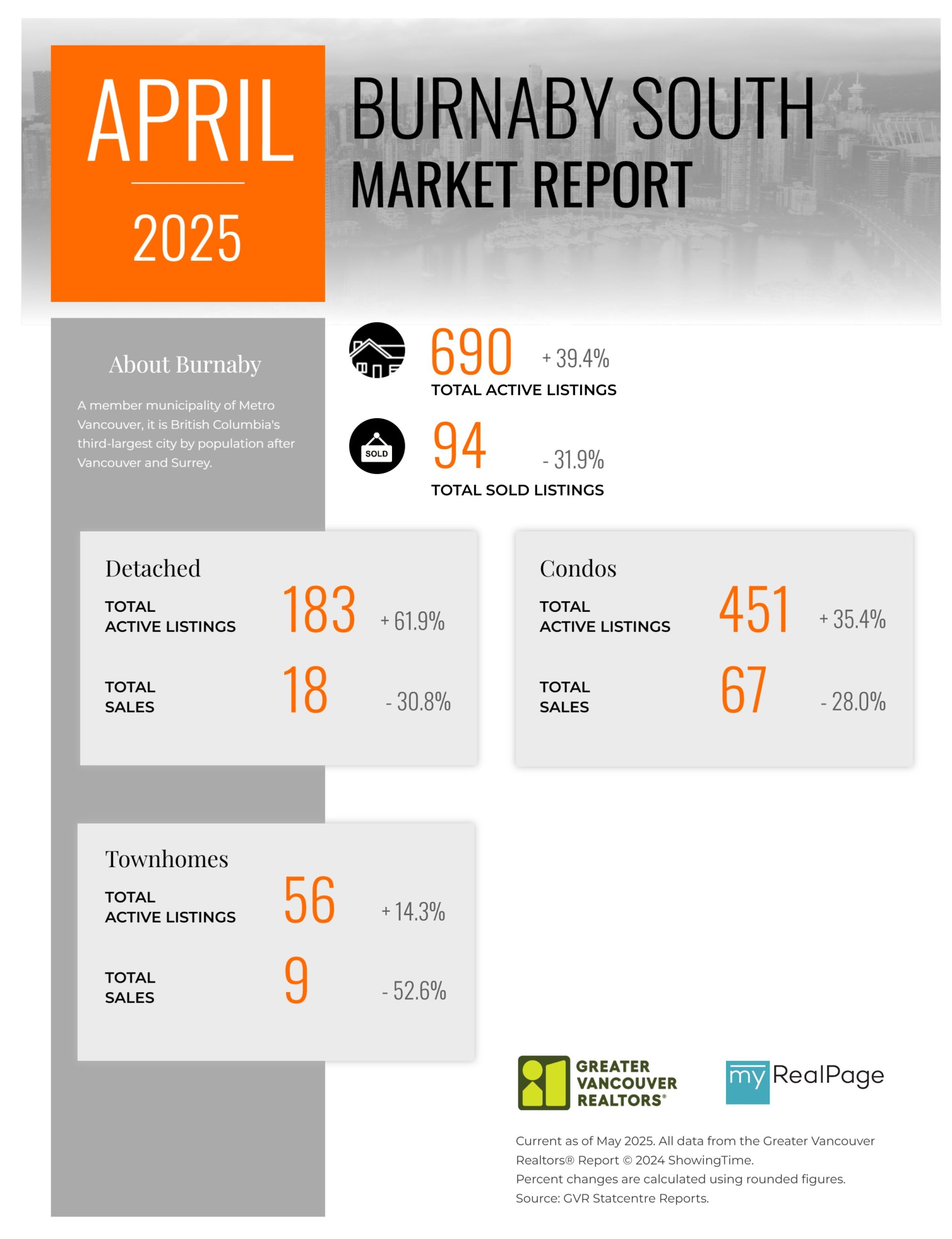 APRIL

2025

BURNABY SOUTH
MARKET REPORT

About Burnaby

A member municipality of Metro Vancouver, it is British Columbia's third-largest city by population after Vancouver and Surrey.

690 + 39.4%
TOTAL ACTIVE LISTINGS

SOLD

94 - 31.9%
TOTAL SOLD LISTINGS

Detached

TOTAL ACTIVE LISTINGS 183 + 61.9%

TOTAL SALES 18 - 30.8%

Condos

TOTAL ACTIVE LISTINGS 451 + 35.4%

TOTAL SALES 67 - 28.0%

Townhomes

TOTAL ACTIVE LISTINGS 56 + 14.3%

TOTAL SALES 9 - 52.6%

GREATER VANCOUVER REALTORS®

my RealPage

Current as of May 2025. All data from the Greater Vancouver Realtors® Report © 2024 ShowingTime.
Percent changes are calculated using rounded figures.
Source: GVR Statcentre Reports.