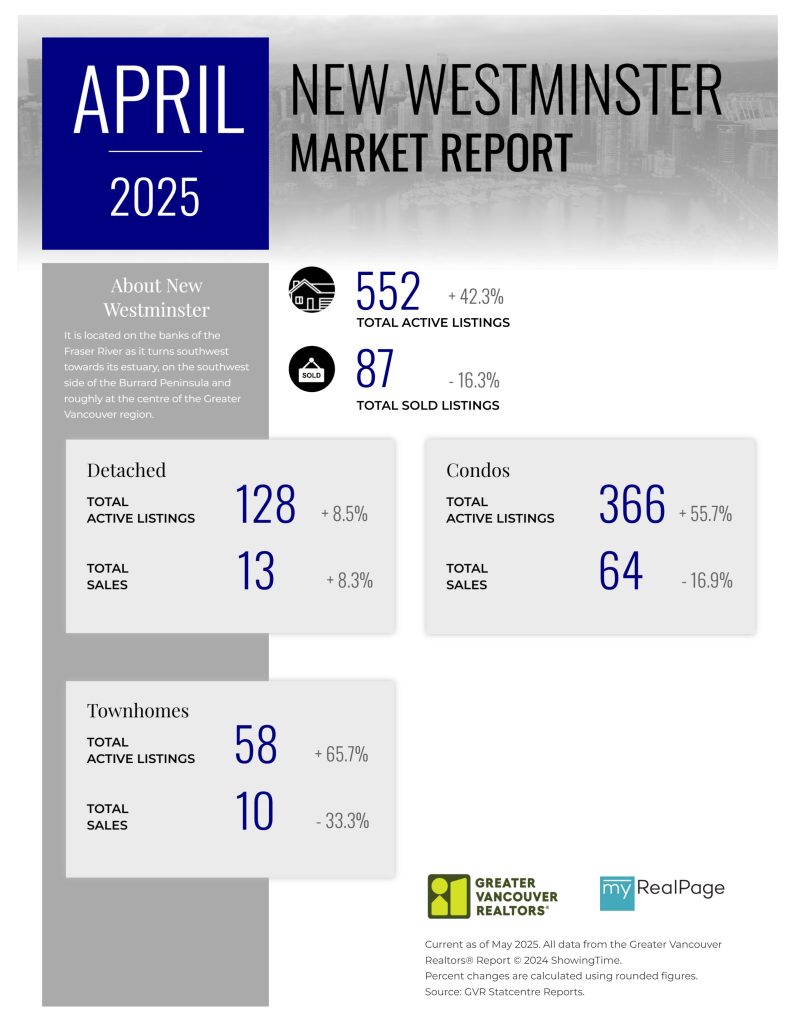 APRIL

2025

NEW WESTMINSTER
MARKET REPORT

About New Westminster

It is located on the banks of the Fraser River as it turns southwest towards its estuary, on the southwest side of the Burrard Peninsula and roughly at the centre of the Greater Vancouver region.

552 + 42.3%
TOTAL ACTIVE LISTINGS

SOLD

87 - 16.3%
TOTAL SOLD LISTINGS

Detached

TOTAL ACTIVE LISTINGS 128 + 8.5%

TOTAL SALES 13 + 8.3%

Condos

TOTAL ACTIVE LISTINGS 366 + 55.7%

TOTAL SALES 64 - 16.9%

Townhomes

TOTAL ACTIVE LISTINGS 58 + 65.7%

TOTAL SALES 10 - 33.3%

GREATER VANCOUVER REALTORS®

my RealPage

Current as of May 2025. All data from the Greater Vancouver Realtors® Report © 2024 ShowingTime.
Percent changes are calculated using rounded figures.
Source: GVR Statcentre Reports.