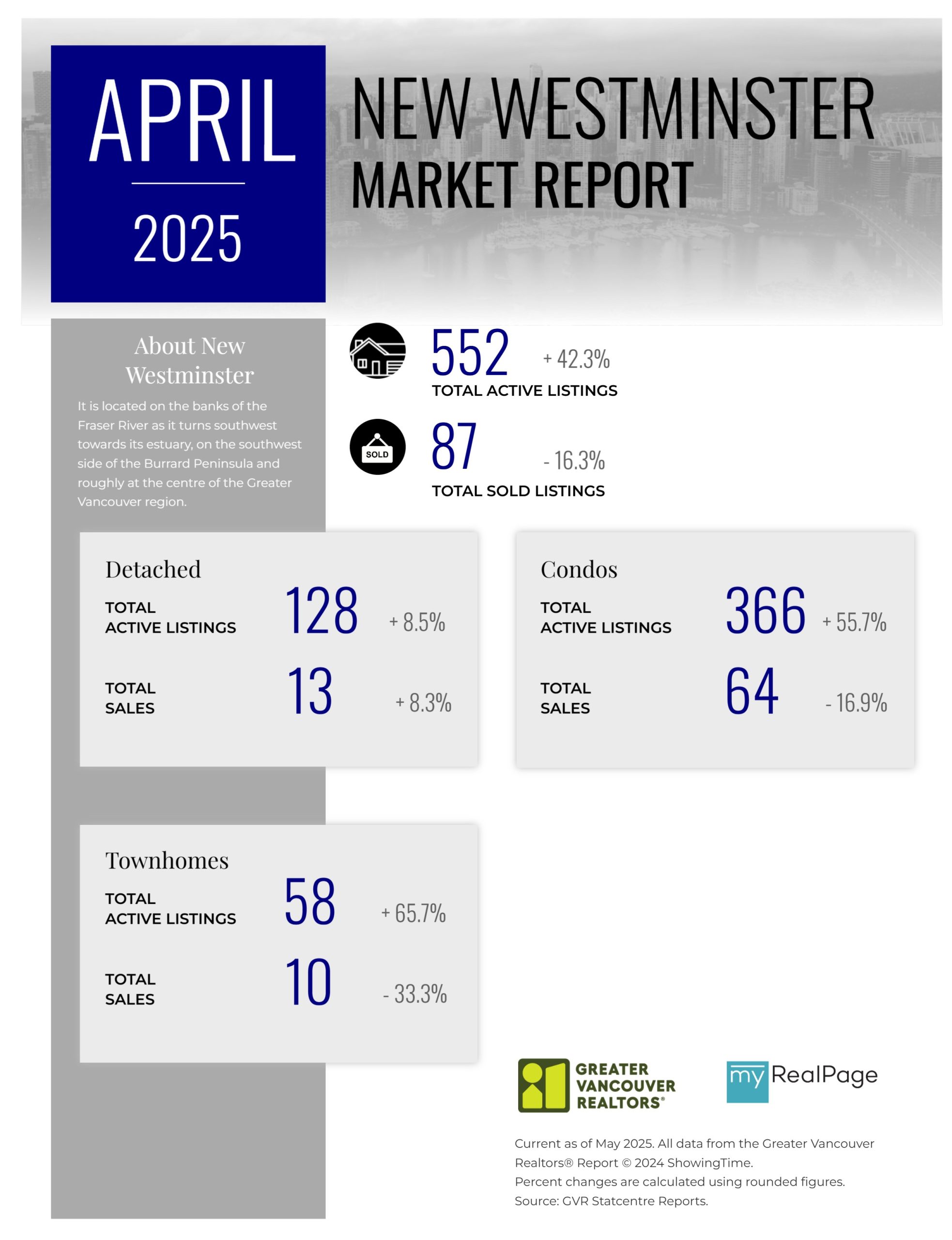 APRIL

2025

NEW WESTMINSTER
MARKET REPORT

About New Westminster

It is located on the banks of the Fraser River as it turns southwest towards its estuary, on the southwest side of the Burrard Peninsula and roughly at the centre of the Greater Vancouver region.

552 + 42.3%
TOTAL ACTIVE LISTINGS

SOLD

87 - 16.3%
TOTAL SOLD LISTINGS

Detached

TOTAL ACTIVE LISTINGS 128 + 8.5%

TOTAL SALES 13 + 8.3%

Condos

TOTAL ACTIVE LISTINGS 366 + 55.7%

TOTAL SALES 64 - 16.9%

Townhomes

TOTAL ACTIVE LISTINGS 58 + 65.7%

TOTAL SALES 10 - 33.3%

GREATER VANCOUVER REALTORS®

my RealPage

Current as of May 2025. All data from the Greater Vancouver Realtors® Report © 2024 ShowingTime.
Percent changes are calculated using rounded figures.
Source: GVR Statcentre Reports.