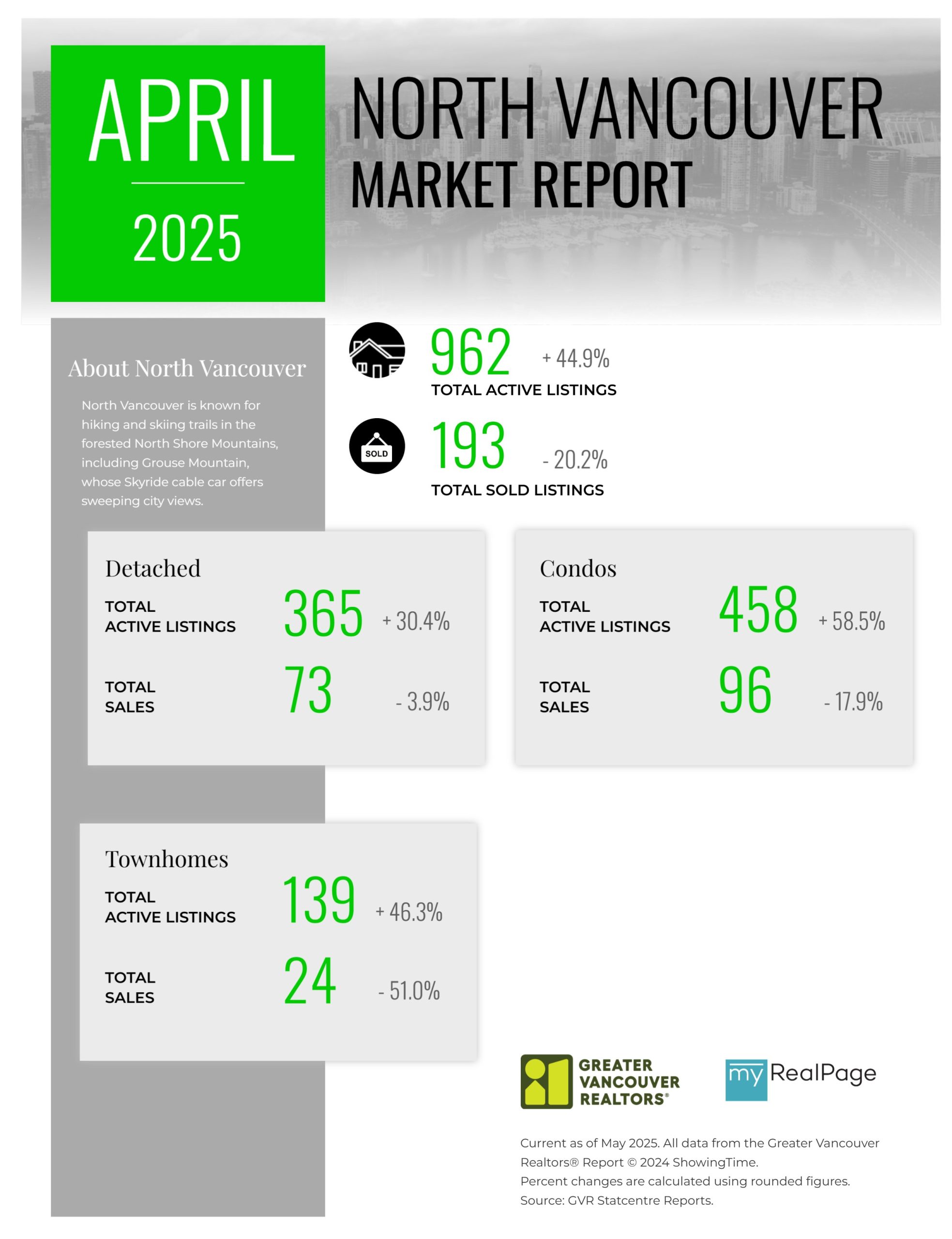 APRIL

2025

NORTH VANCOUVER
MARKET REPORT

About North Vancouver

North Vancouver is known for hiking and skiing trails in the forested North Shore Mountains, including Grouse Mountain, whose Skyride cable car offers sweeping city views.

962 + 44.9%
TOTAL ACTIVE LISTINGS

SOLD

193 - 20.2%
TOTAL SOLD LISTINGS

Detached

TOTAL ACTIVE LISTINGS 365 + 30.4%

TOTAL SALES 73 - 3.9%

Condos

TOTAL ACTIVE LISTINGS 458 + 58.5%

TOTAL SALES 96 - 17.9%

Townhomes

TOTAL ACTIVE LISTINGS 139 + 46.3%

TOTAL SALES 24 - 51.0%

GREATER VANCOUVER REALTORS®

my RealPage

Current as of May 2025. All data from the Greater Vancouver Realtors® Report © 2024 ShowingTime.
Percent changes are calculated using rounded figures.
Source: GVR Statcentre Reports.