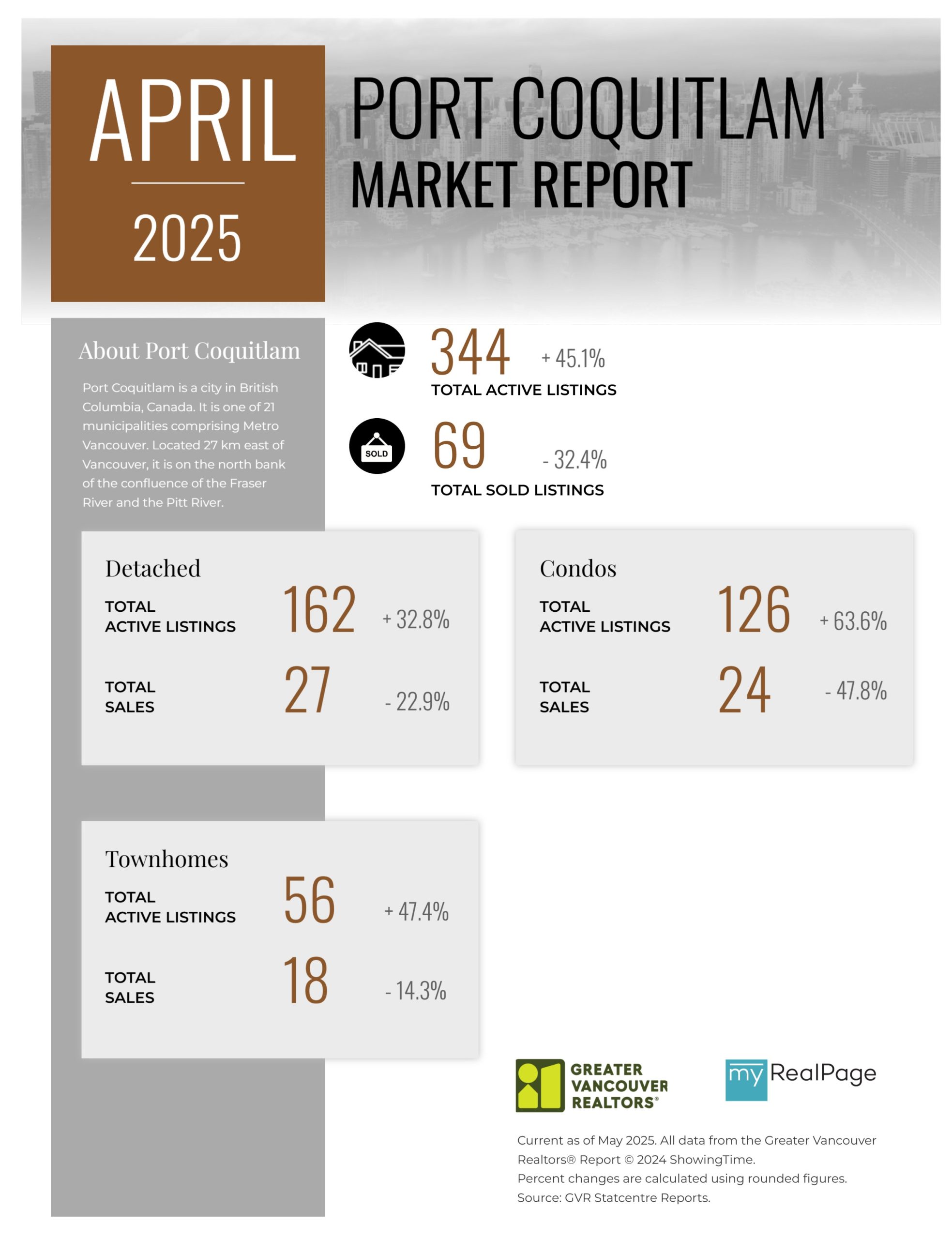 APRIL

2025

PORT COQUITLAM
MARKET REPORT

About Port Coquitlam

Port Coquitlam is a city in British Columbia, Canada. It is one of 21 municipalities comprising Metro Vancouver. Located 27 km east of Vancouver, it is on the north bank of the confluence of the Fraser River and the Pitt River.

344 + 45.1%
TOTAL ACTIVE LISTINGS

SOLD

69 - 32.4%
TOTAL SOLD LISTINGS

Detached
TOTAL ACTIVE LISTINGS 162 + 32.8%
TOTAL SALES 27 - 22.9%

Condos
TOTAL ACTIVE LISTINGS 126 + 63.6%
TOTAL SALES 24 - 47.8%

Townhomes
TOTAL ACTIVE LISTINGS 56 + 47.4%
TOTAL SALES 18 - 14.3%

GREATER VANCOUVER REALTORS®

my RealPage

Current as of May 2025. All data from the Greater Vancouver Realtors® Report © 2024 ShowingTime.
Percent changes are calculated using rounded figures.
Source: GVR Statcentre Reports.