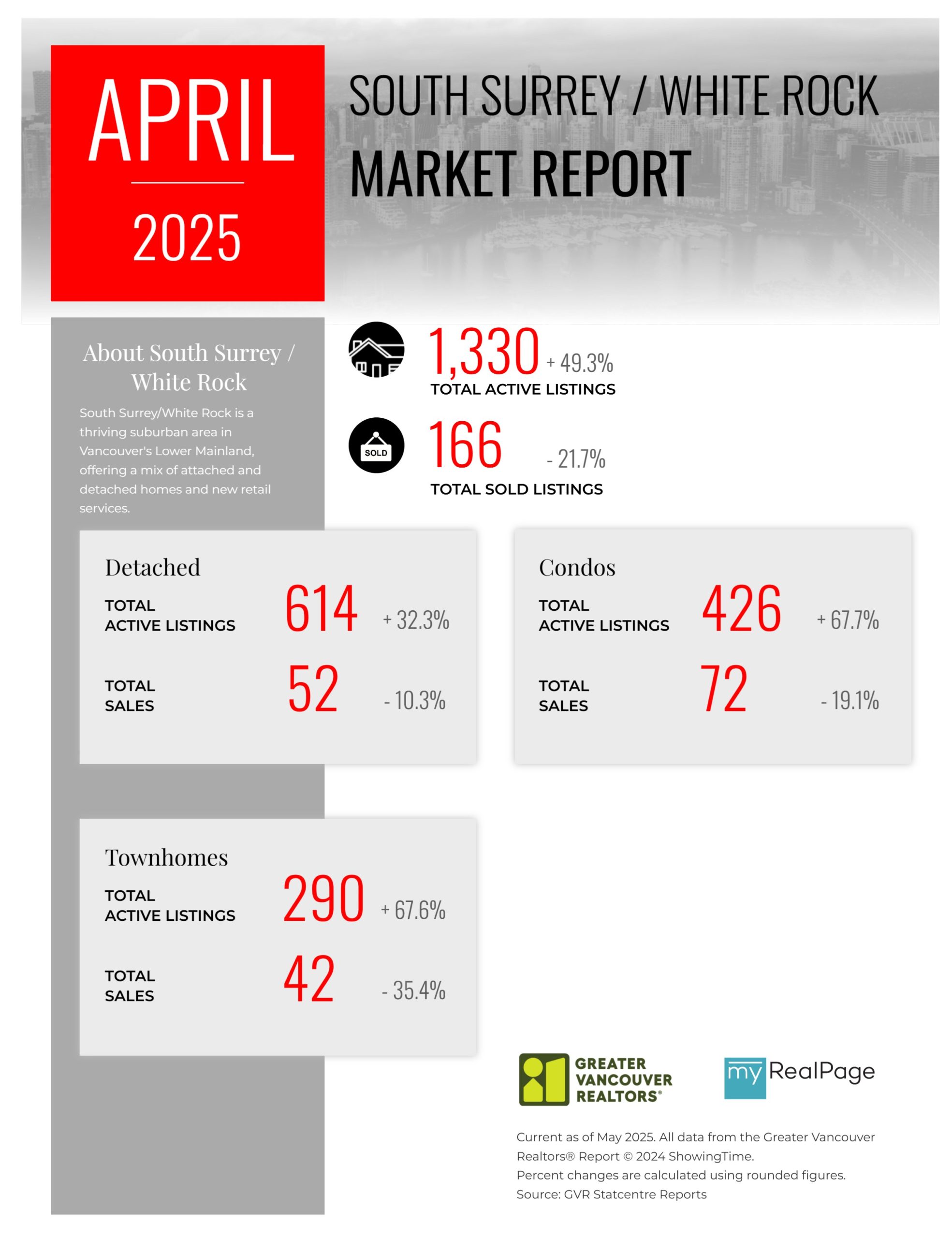 APRIL

2025

SOUTH SURREY / WHITE ROCK
MARKET REPORT

About South Surrey / White Rock

South Surrey/White Rock is a thriving suburban area in Vancouver's Lower Mainland, offering a mix of attached and detached homes and new retail services.

1,330 + 49.3%
TOTAL ACTIVE LISTINGS

SOLD

166 - 21.7%
TOTAL SOLD LISTINGS

Detached

TOTAL ACTIVE LISTINGS 614 + 32.3%

TOTAL SALES 52 - 10.3%

Condos

TOTAL ACTIVE LISTINGS 426 + 67.7%

TOTAL SALES 72 - 19.1%

Townhomes

TOTAL ACTIVE LISTINGS 290 + 67.6%

TOTAL SALES 42 - 35.4%

GREATER VANCOUVER REALTORS®

my RealPage

Current as of May 2025. All data from the Greater Vancouver Realtors® Report © 2024 ShowingTime.
Percent changes are calculated using rounded figures.
Source: GVR Statcentre Reports