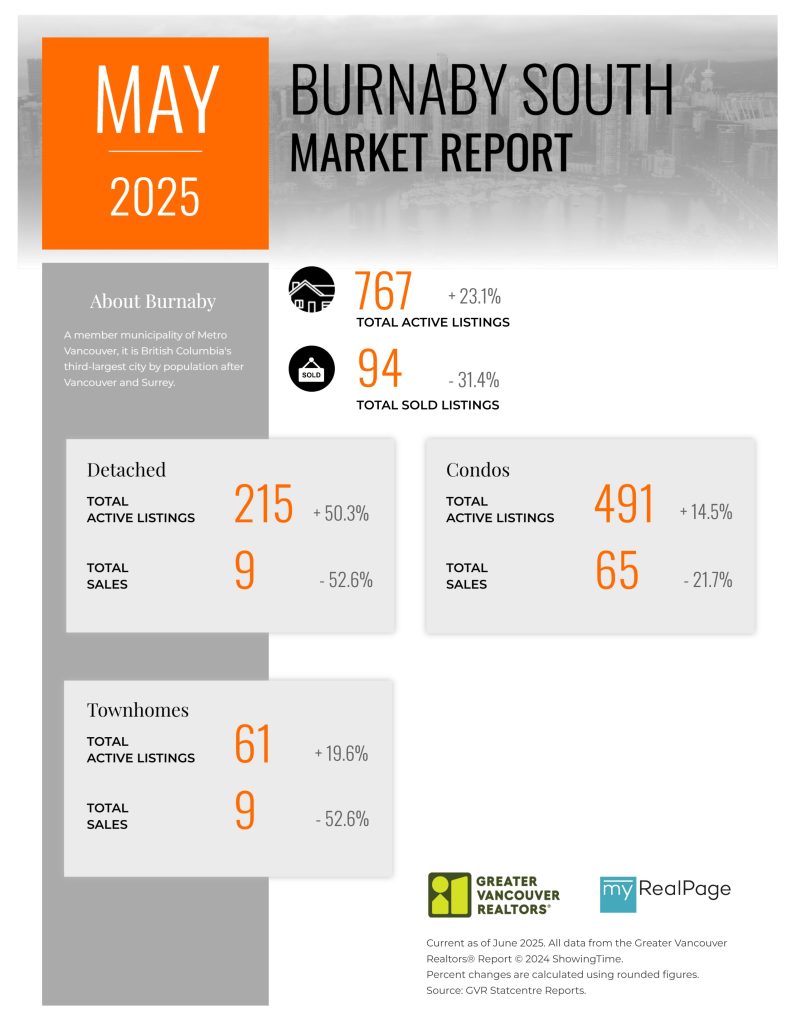 MAY
2025

BURNABY SOUTH
MARKET REPORT

About Burnaby

A member municipality of Metro Vancouver, it is British Columbia's third-largest city by population after Vancouver and Surrey.

767 + 23.1%
TOTAL ACTIVE LISTINGS

SOLD

94 - 31.4%
TOTAL SOLD LISTINGS

Detached
TOTAL ACTIVE LISTINGS 215 + 50.3%
TOTAL SALES 9 - 52.6%

Condos
TOTAL ACTIVE LISTINGS 491 + 14.5%
TOTAL SALES 65 - 21.7%

Townhomes
TOTAL ACTIVE LISTINGS 61 + 19.6%
TOTAL SALES 9 - 52.6%

GREATER VANCOUVER REALTORS®

my RealPage

Current as of June 2025. All data from the Greater Vancouver Realtors® Report © 2024 ShowingTime.
Percent changes are calculated using rounded figures.
Source: GVR Statcentre Reports.