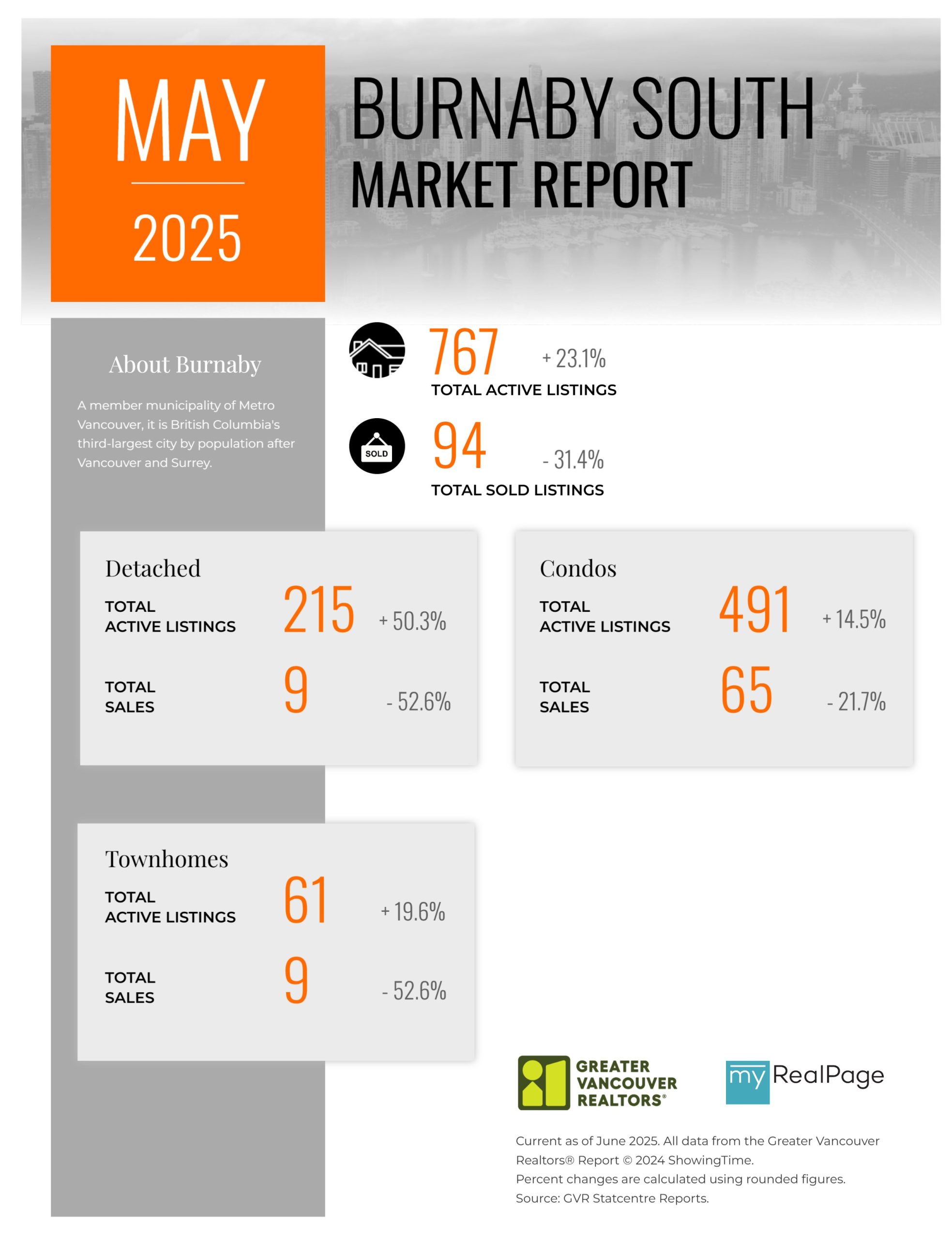 MAY

2025

BURNABY SOUTH
MARKET REPORT

About Burnaby

A member municipality of Metro Vancouver, it is British Columbia's third-largest city by population after Vancouver and Surrey.

767 + 23.1%
TOTAL ACTIVE LISTINGS

SOLD

94 - 31.4%
TOTAL SOLD LISTINGS

Detached

TOTAL ACTIVE LISTINGS 215 + 50.3%

TOTAL SALES 9 - 52.6%

Condos

TOTAL ACTIVE LISTINGS 491 + 14.5%

TOTAL SALES 65 - 21.7%

Townhomes

TOTAL ACTIVE LISTINGS 61 + 19.6%

TOTAL SALES 9 - 52.6%

GREATER VANCOUVER REALTORS®

my RealPage

Current as of June 2025. All data from the Greater Vancouver Realtors® Report © 2024 ShowingTime.
Percent changes are calculated using rounded figures.
Source: GVR Statcentre Reports.