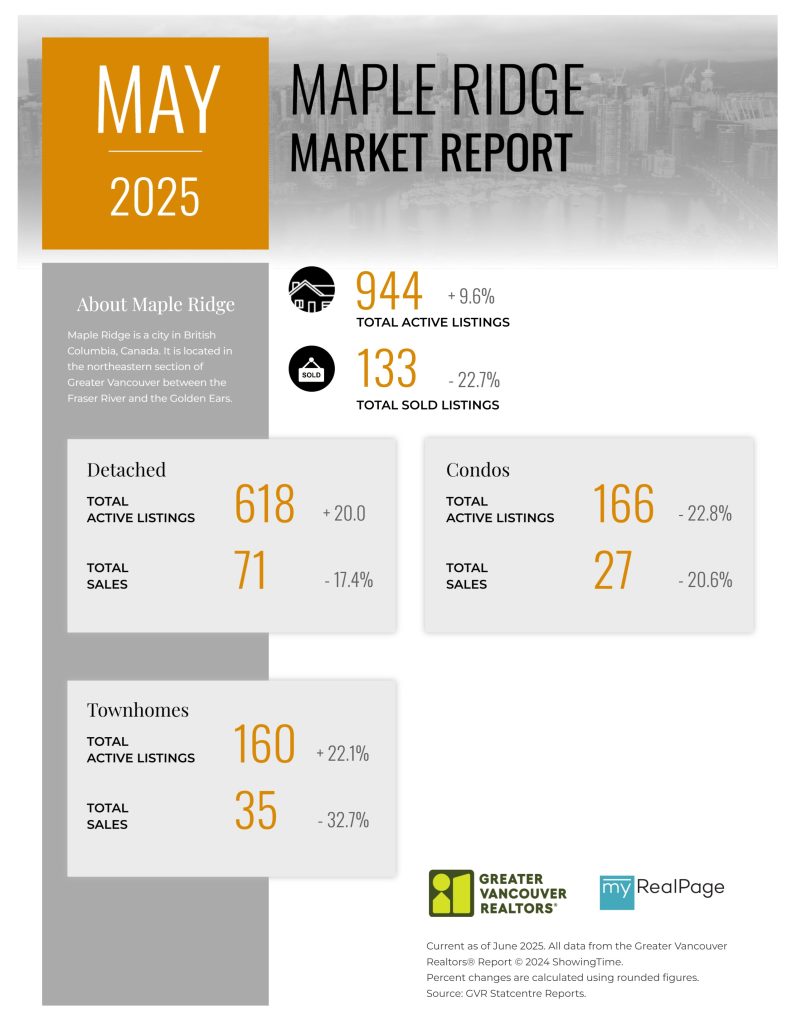 MAY

2025

MAPLE RIDGE
MARKET REPORT

About Maple Ridge

Maple Ridge is a city in British Columbia, Canada. It is located in the northeastern section of Greater Vancouver between the Fraser River and the Golden Ears.

944 + 9.6%
TOTAL ACTIVE LISTINGS

SOLD

133 - 22.7%
TOTAL SOLD LISTINGS

Detached

TOTAL ACTIVE LISTINGS 618 + 20.0

TOTAL SALES 71 - 17.4%

Condos

TOTAL ACTIVE LISTINGS 166 - 22.8%

TOTAL SALES 27 - 20.6%

Townhomes

TOTAL ACTIVE LISTINGS 160 + 22.1%

TOTAL SALES 35 - 32.7%

GREATER VANCOUVER REALTORS®

my RealPage

Current as of June 2025. All data from the Greater Vancouver Realtors® Report © 2024 ShowingTime.
Percent changes are calculated using rounded figures.
Source: GVR Statcentre Reports.