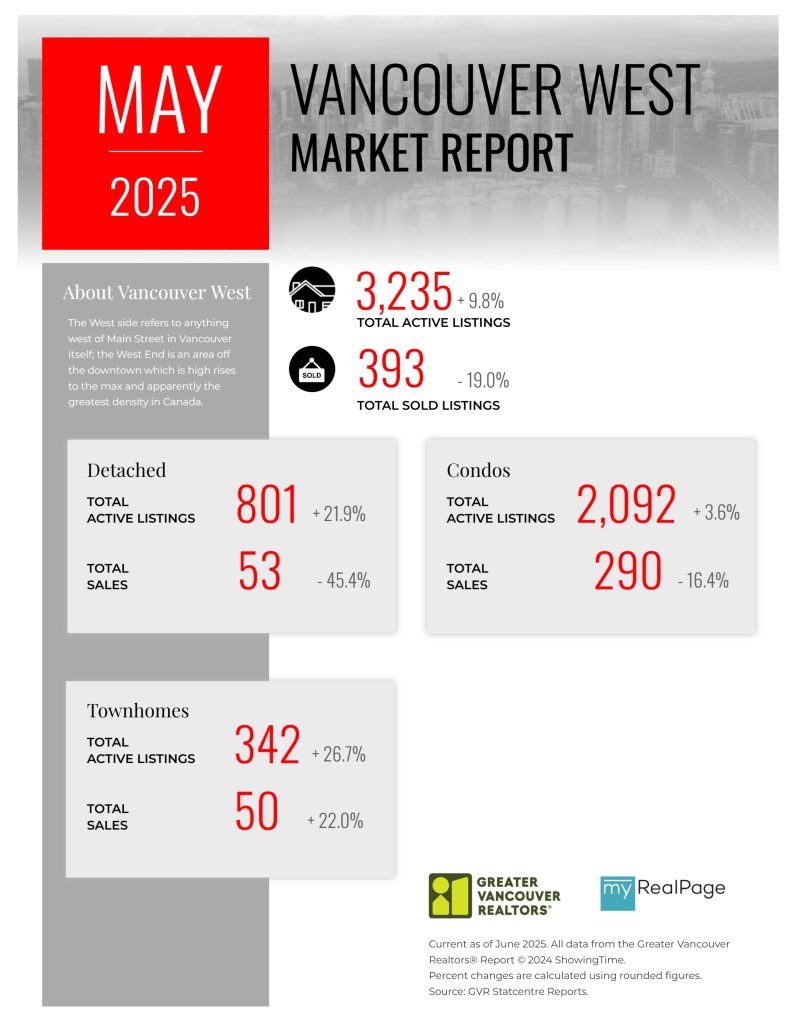 MAY
2025

VANCOUVER WEST
MARKET REPORT

About Vancouver West

The West side refers to anything west of Main Street in Vancouver itself; the West End is an area off the downtown which is high rises to the max and apparently the greatest density in Canada.

3,235 + 9.8%
TOTAL ACTIVE LISTINGS

SOLD

393 - 19.0%
TOTAL SOLD LISTINGS

Detached
TOTAL ACTIVE LISTINGS 801 + 21.9%
TOTAL SALES 53 - 45.4%

Condos
TOTAL ACTIVE LISTINGS 2,092 + 3.6%
TOTAL SALES 290 - 16.4%

Townhomes
TOTAL ACTIVE LISTINGS 342 + 26.7%
TOTAL SALES 50 + 22.0%

GREATER VANCOUVER REALTORS®

my RealPage

Current as of June 2025. All data from the Greater Vancouver Realtors® Report © 2024 ShowingTime.
Percent changes are calculated using rounded figures.
Source: GVR Statcentre Reports.