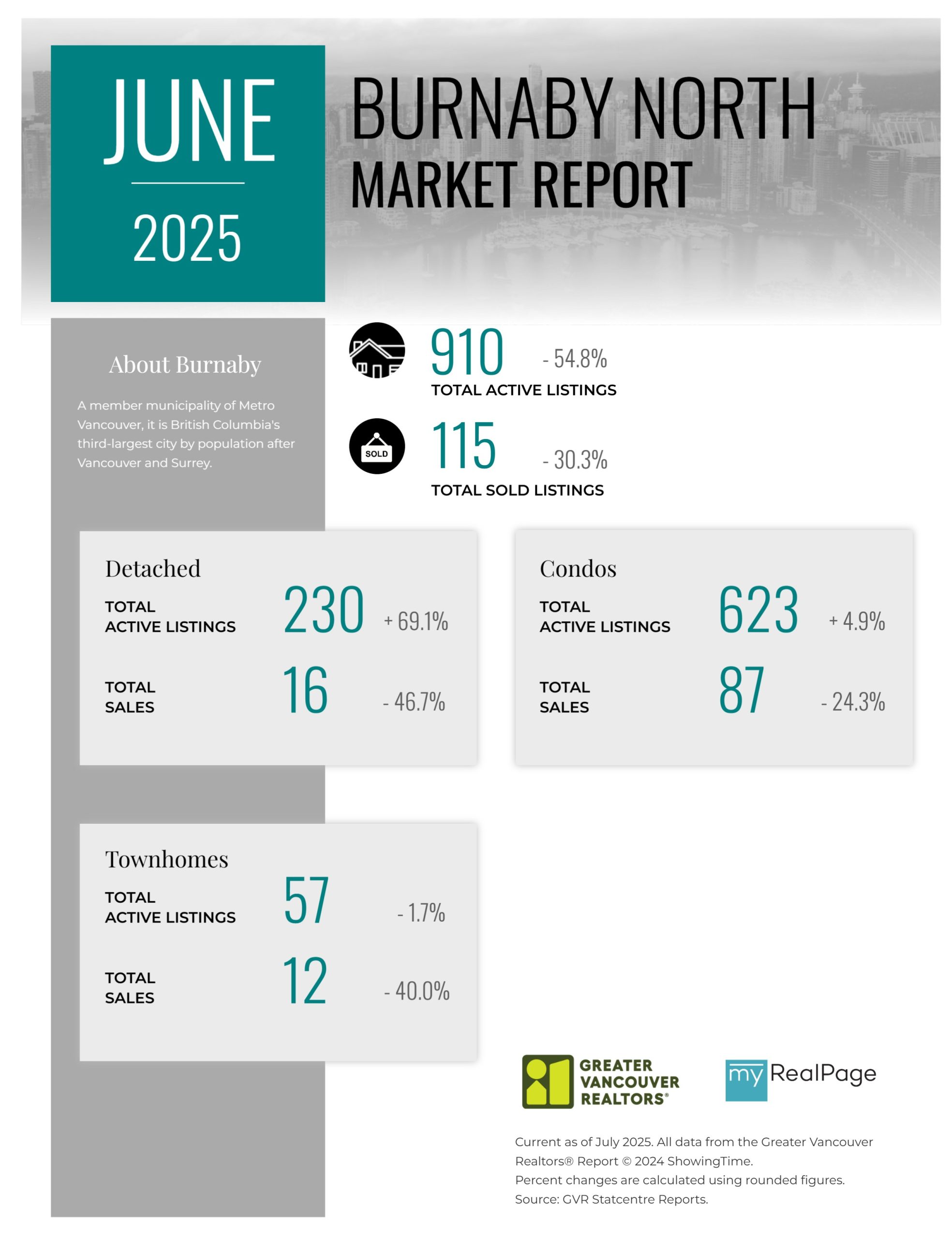 JUNE

2025

BURNABY NORTH
MARKET REPORT

About Burnaby

A member municipality of Metro Vancouver, it is British Columbia's third-largest city by population after Vancouver and Surrey.

910 - 54.8%
TOTAL ACTIVE LISTINGS

SOLD

115 - 30.3%
TOTAL SOLD LISTINGS

Detached

TOTAL ACTIVE LISTINGS 230 + 69.1%

TOTAL SALES 16 - 46.7%

Condos

TOTAL ACTIVE LISTINGS 623 + 4.9%

TOTAL SALES 87 - 24.3%

Townhomes

TOTAL ACTIVE LISTINGS 57 - 1.7%

TOTAL SALES 12 - 40.0%

GREATER VANCOUVER REALTORS®

my RealPage

Current as of July 2025. All data from the Greater Vancouver Realtors® Report © 2024 ShowingTime.
Percent changes are calculated using rounded figures.
Source: GVR Statcentre Reports.