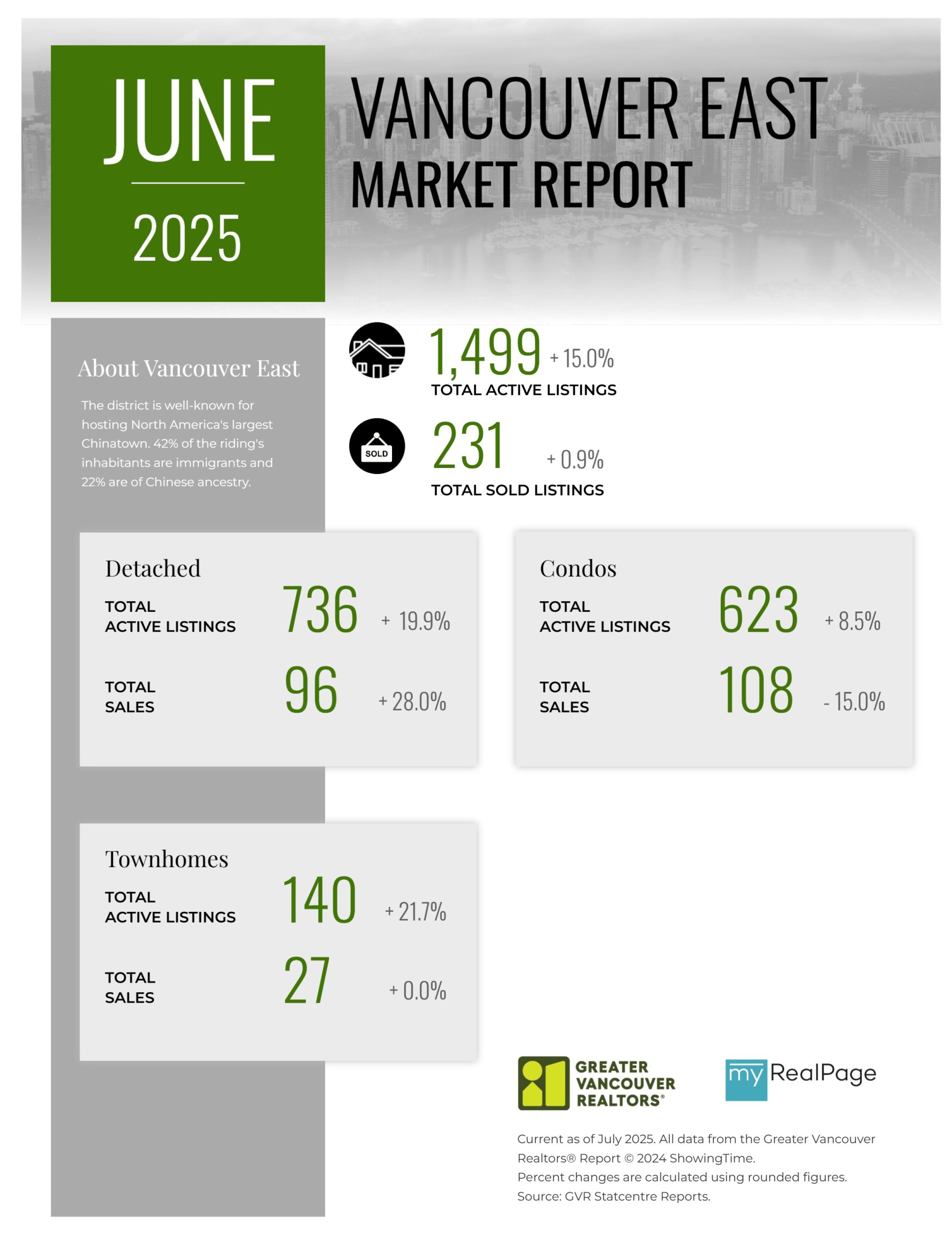 JUNE

2025

VANCOUVER EAST
MARKET REPORT

About Vancouver East

The district is well-known for hosting North America's largest Chinatown. 42% of the riding's inhabitants are immigrants and 22% are of Chinese ancestry.

1,499 + 15.0%
TOTAL ACTIVE LISTINGS

SOLD

231 + 0.9%
TOTAL SOLD LISTINGS

Detached
TOTAL ACTIVE LISTINGS 736 + 19.9%
TOTAL SALES 96 + 28.0%

Condos
TOTAL ACTIVE LISTINGS 623 + 8.5%
TOTAL SALES 108 - 15.0%

Townhomes
TOTAL ACTIVE LISTINGS 140 + 21.7%
TOTAL SALES 27 + 0.0%

GREATER VANCOUVER REALTORS®

my RealPage

Current as of July 2025. All data from the Greater Vancouver Realtors® Report © 2024 ShowingTime.
Percent changes are calculated using rounded figures.
Source: GVR Statcentre Reports.