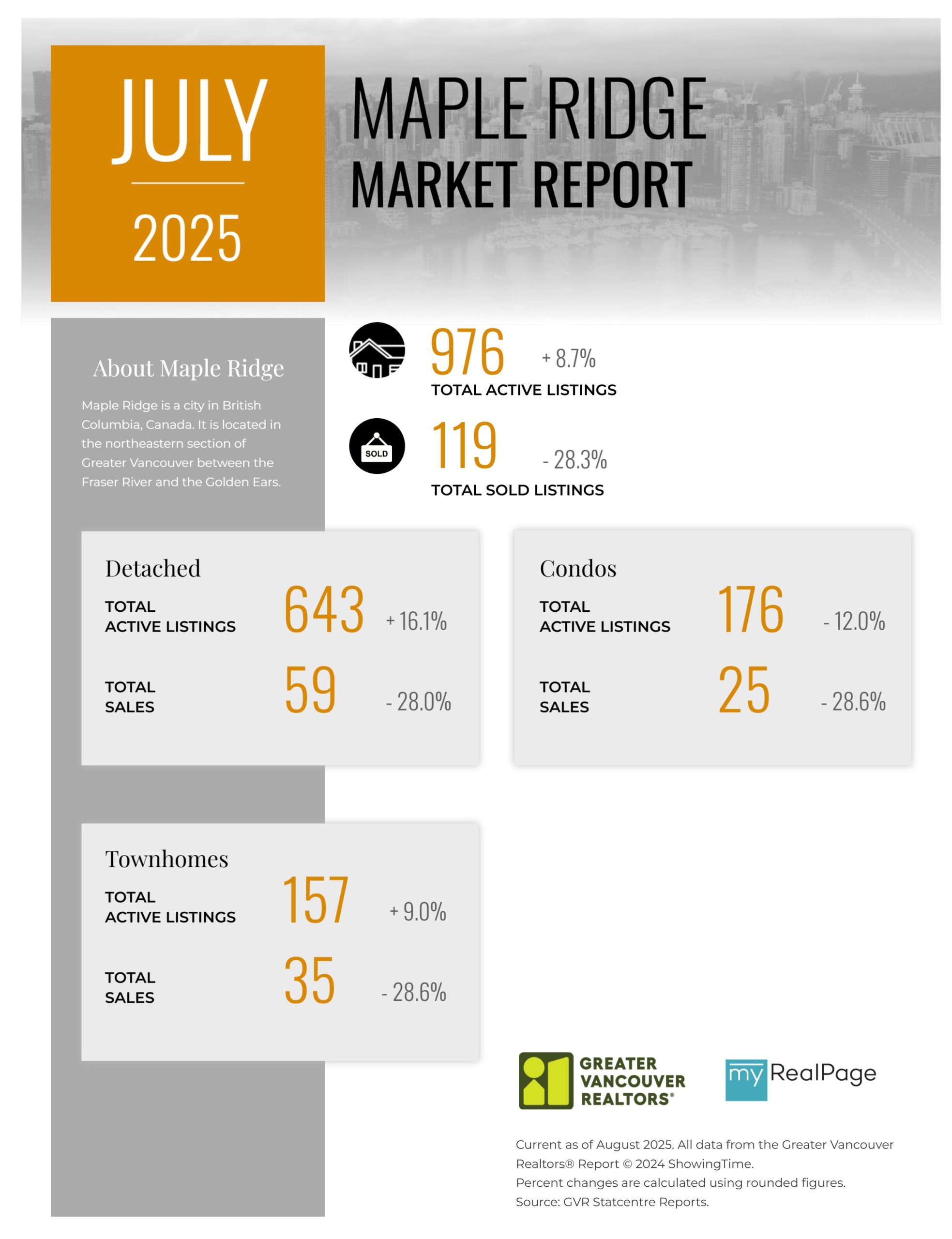 JULY

2025

MAPLE RIDGE
MARKET REPORT

About Maple Ridge

Maple Ridge is a city in British Columbia, Canada. It is located in the northeastern section of Greater Vancouver between the Fraser River and the Golden Ears.

976 + 8.7%
TOTAL ACTIVE LISTINGS

SOLD

119 - 28.3%
TOTAL SOLD LISTINGS

Detached

TOTAL ACTIVE LISTINGS 643 + 16.1%

TOTAL SALES 59 - 28.0%

Condos

TOTAL ACTIVE LISTINGS 176 - 12.0%

TOTAL SALES 25 - 28.6%

Townhomes

TOTAL ACTIVE LISTINGS 157 + 9.0%

TOTAL SALES 35 - 28.6%

GREATER VANCOUVER REALTORS®

my RealPage

Current as of August 2025. All data from the Greater Vancouver Realtors® Report © 2024 ShowingTime.
Percent changes are calculated using rounded figures.
Source: GVR Statcentre Reports.