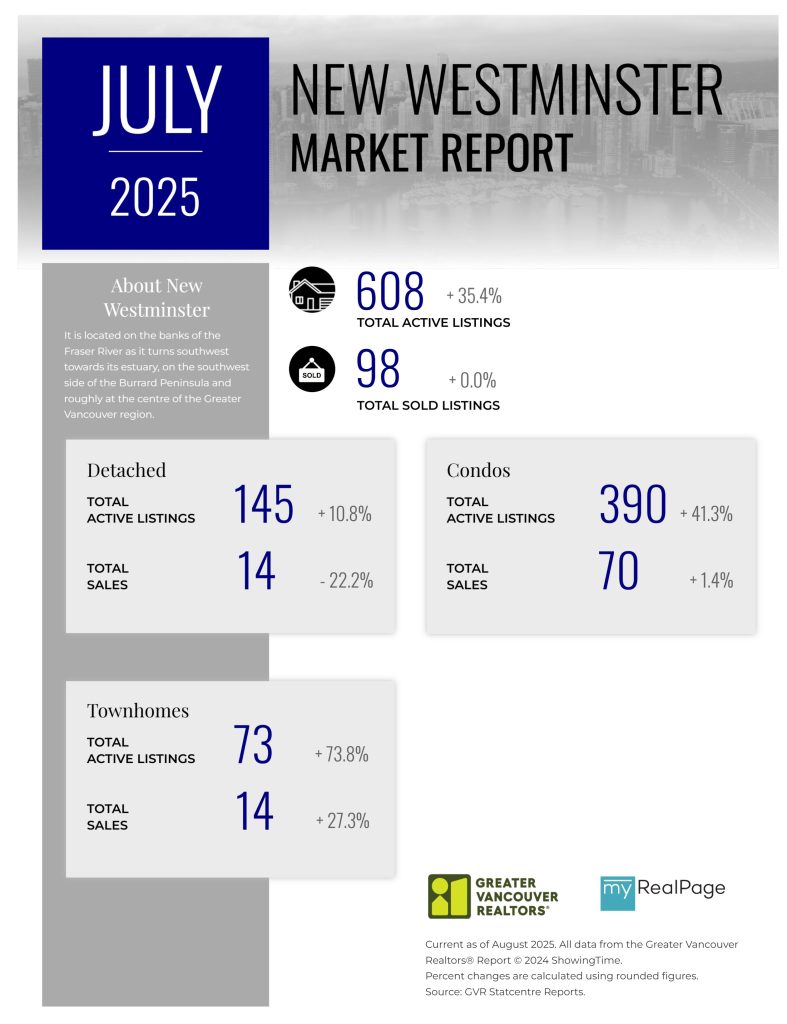 JULY

2025

NEW WESTMINSTER
MARKET REPORT

About New Westminster

It is located on the banks of the Fraser River as it turns southwest towards its estuary, on the southwest side of the Burrard Peninsula and roughly at the centre of the Greater Vancouver region.

608 + 35.4%
TOTAL ACTIVE LISTINGS

SOLD

98 + 0.0%
TOTAL SOLD LISTINGS

Detached

TOTAL ACTIVE LISTINGS 145 + 10.8%

TOTAL SALES 14 - 22.2%

Condos

TOTAL ACTIVE LISTINGS 390 + 41.3%

TOTAL SALES 70 + 1.4%

Townhomes

TOTAL ACTIVE LISTINGS 73 + 73.8%

TOTAL SALES 14 + 27.3%

GREATER VANCOUVER REALTORS®

my RealPage

Current as of August 2025. All data from the Greater Vancouver Realtors® Report © 2024 ShowingTime.
Percent changes are calculated using rounded figures.
Source: GVR Statcentre Reports.