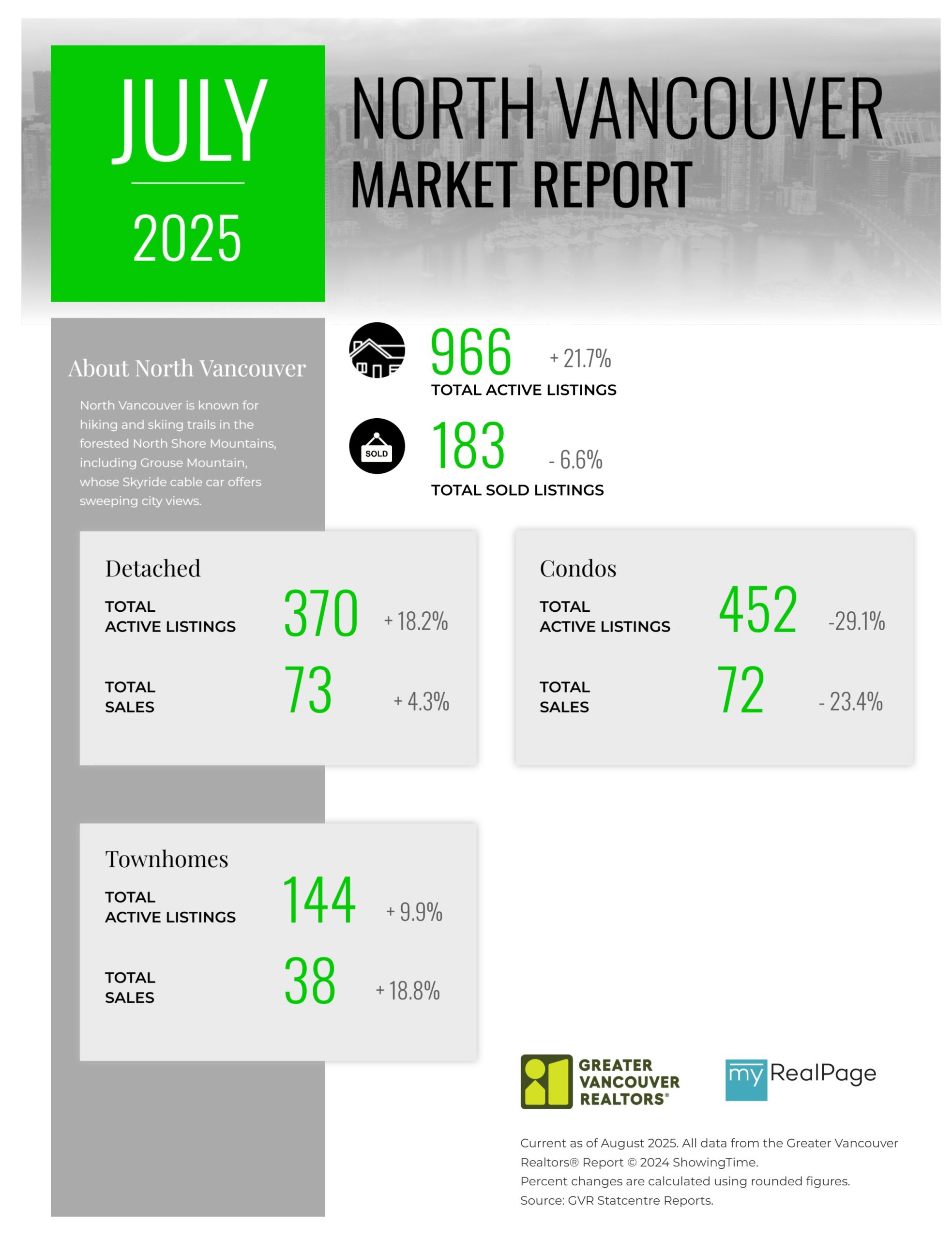 JULY

2025

NORTH VANCOUVER
MARKET REPORT

About North Vancouver

North Vancouver is known for hiking and skiing trails in the forested North Shore Mountains, including Grouse Mountain, whose Skyride cable car offers sweeping city views.

966 + 21.7%
TOTAL ACTIVE LISTINGS

SOLD

183 - 6.6%
TOTAL SOLD LISTINGS

Detached

TOTAL ACTIVE LISTINGS 370 + 18.2%

TOTAL SALES 73 + 4.3%

Condos

TOTAL ACTIVE LISTINGS 452 -29.1%

TOTAL SALES 72 - 23.4%

Townhomes

TOTAL ACTIVE LISTINGS 144 + 9.9%

TOTAL SALES 38 + 18.8%

GREATER VANCOUVER REALTORS®

my RealPage

Current as of August 2025. All data from the Greater Vancouver Realtors® Report © 2024 ShowingTime.
Percent changes are calculated using rounded figures.
Source: GVR Statcentre Reports.