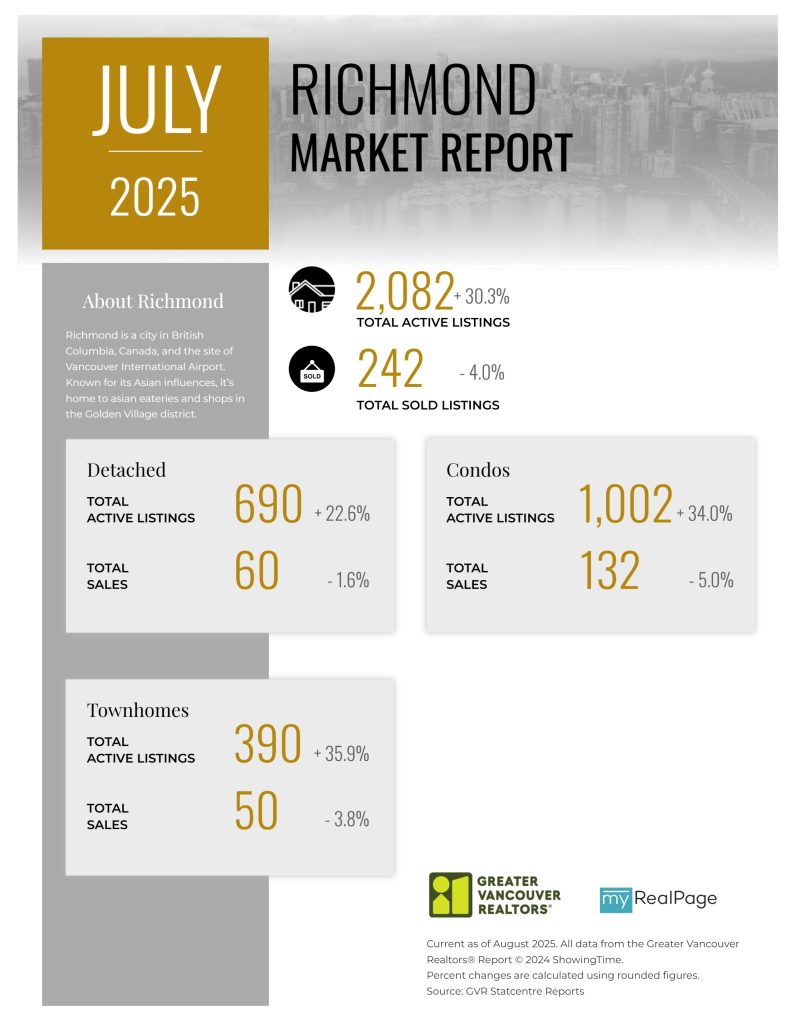 JULY

2025

RICHMOND
MARKET REPORT

About Richmond

Richmond is a city in British Columbia, Canada, and the site of Vancouver International Airport. Known for its Asian influences, it's home to asian eateries and shops in the Golden Village district.

2,082 + 30.3%
TOTAL ACTIVE LISTINGS

SOLD

242 - 4.0%
TOTAL SOLD LISTINGS

Detached

TOTAL ACTIVE LISTINGS 690 + 22.6%

TOTAL SALES 60 - 1.6%

Condos

TOTAL ACTIVE LISTINGS 1,002 + 34.0%

TOTAL SALES 132 - 5.0%

Townhomes

TOTAL ACTIVE LISTINGS 390 + 35.9%

TOTAL SALES 50 - 3.8%

GREATER VANCOUVER REALTORS®

my RealPage

Current as of August 2025. All data from the Greater Vancouver Realtors® Report © 2024 ShowingTime.
Percent changes are calculated using rounded figures.
Source: GVR Statcentre Reports