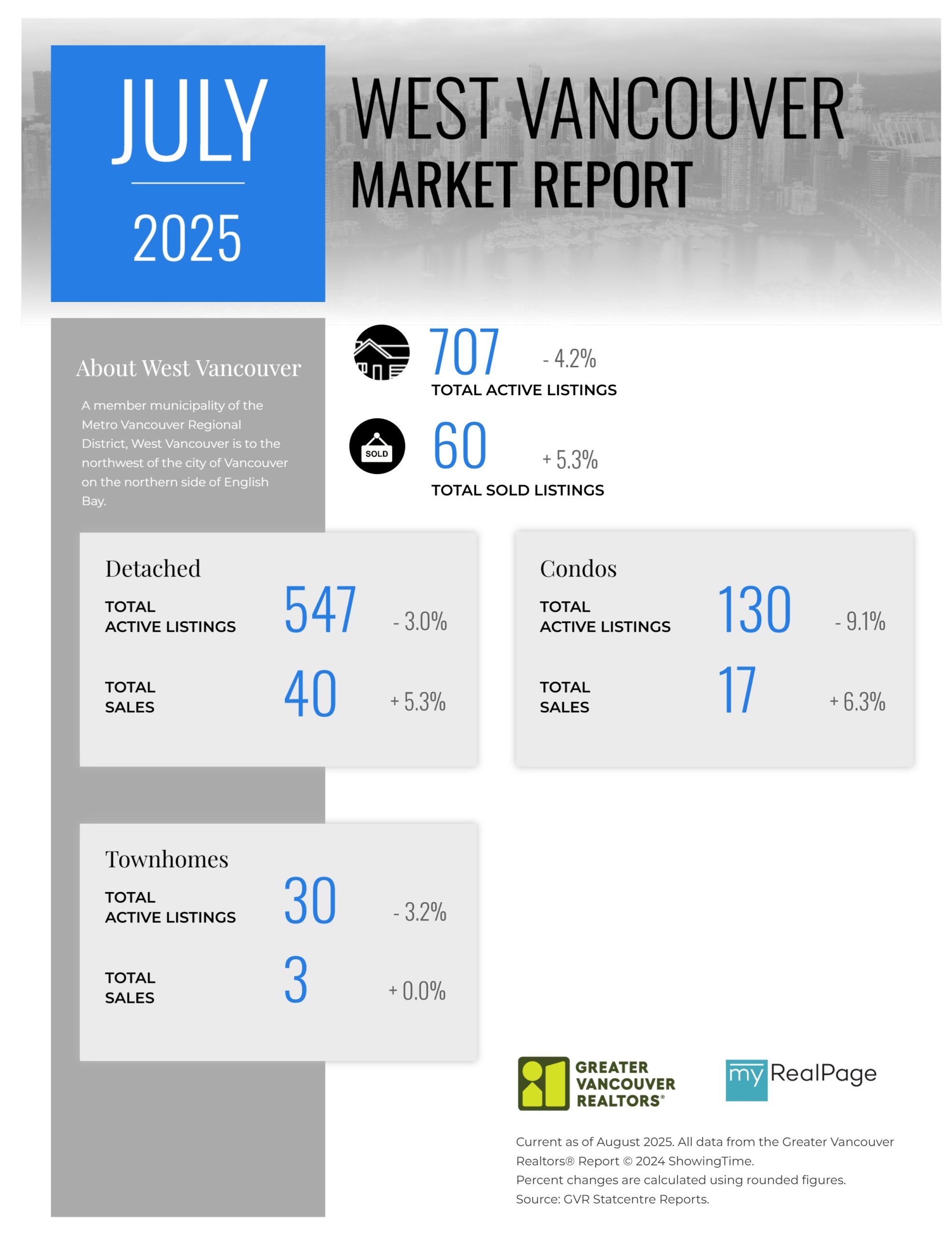 JULY

2025

WEST VANCOUVER
MARKET REPORT

About West Vancouver

A member municipality of the Metro Vancouver Regional District, West Vancouver is to the northwest of the city of Vancouver on the northern side of English Bay.

707 - 4.2%
TOTAL ACTIVE LISTINGS

SOLD

60 + 5.3%
TOTAL SOLD LISTINGS

Detached

TOTAL ACTIVE LISTINGS 547 - 3.0%

TOTAL SALES 40 + 5.3%

Condos

TOTAL ACTIVE LISTINGS 130 - 9.1%

TOTAL SALES 17 + 6.3%

Townhomes

TOTAL ACTIVE LISTINGS 30 - 3.2%

TOTAL SALES 3 + 0.0%

GREATER VANCOUVER REALTORS®

my RealPage

Current as of August 2025. All data from the Greater Vancouver Realtors® Report © 2024 ShowingTime.
Percent changes are calculated using rounded figures.
Source: GVR Statcentre Reports.