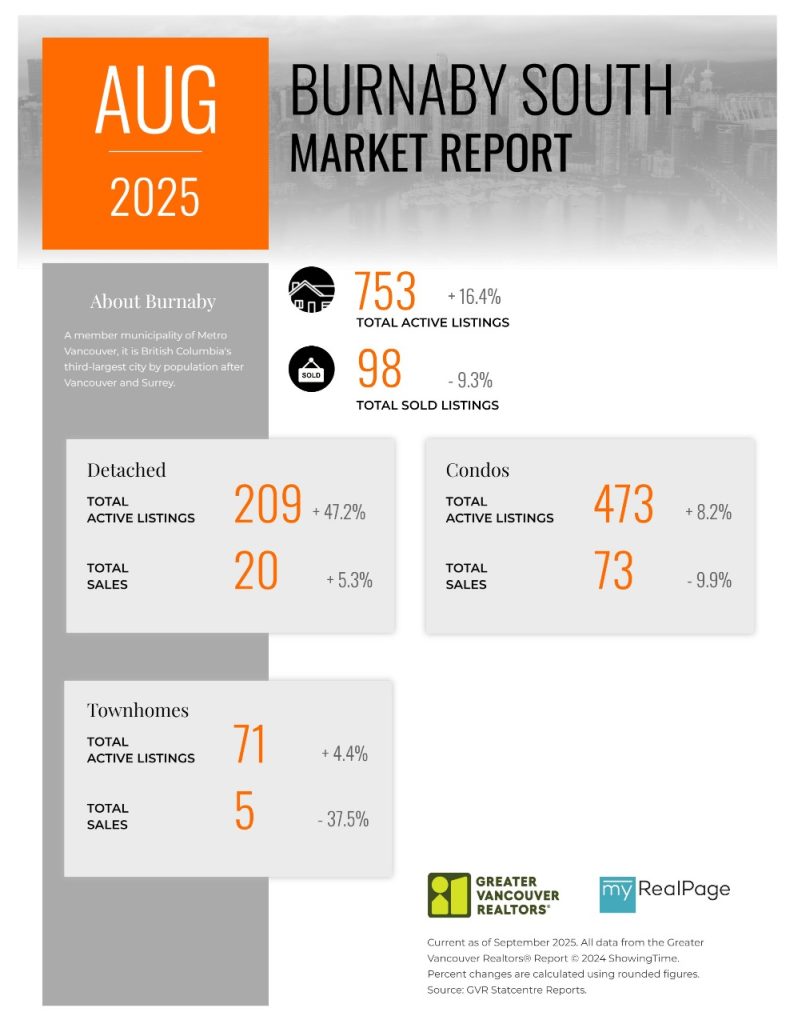 AUG
2025

BURNABY SOUTH
MARKET REPORT

About Burnaby

A member municipality of Metro Vancouver, it is British Columbia's third-largest city by population after Vancouver and Surrey.

753 + 16.4%
TOTAL ACTIVE LISTINGS

SOLD
98 - 9.3%
TOTAL SOLD LISTINGS

Detached
TOTAL ACTIVE LISTINGS 209 + 47.2%
TOTAL SALES 20 + 5.3%

Condos
TOTAL ACTIVE LISTINGS 473 + 8.2%
TOTAL SALES 73 - 9.9%

Townhomes
TOTAL ACTIVE LISTINGS 71 + 4.4%
TOTAL SALES 5 - 37.5%

GREATER VANCOUVER REALTORS®

my RealPage

Current as of September 2025. All data from the Greater Vancouver Realtors® Report © 2024 ShowingTime. Percent changes are calculated using rounded figures. Source: GVR Statcentre Reports.