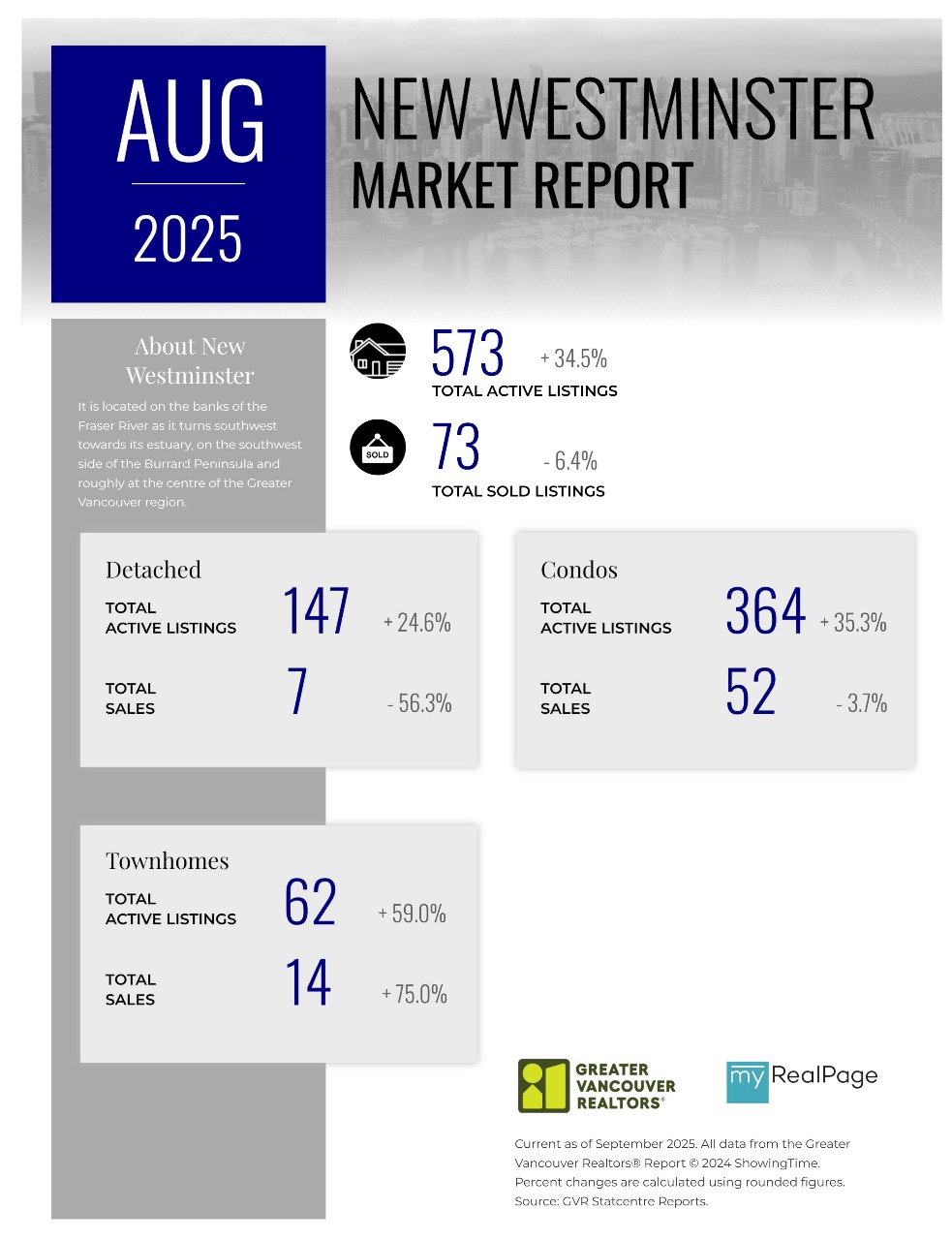 AUG
2025

NEW WESTMINSTER
MARKET REPORT

About New Westminster
It is located on the banks of the Fraser River as it turns southwest towards its estuary, on the southwest side of the Burrard Peninsula and roughly at the centre of the Greater Vancouver region.

573 + 34.5%
TOTAL ACTIVE LISTINGS

SOLD
73 - 6.4%
TOTAL SOLD LISTINGS

Detached
TOTAL ACTIVE LISTINGS 147 + 24.6%
TOTAL SALES 7 - 56.3%

Condos
TOTAL ACTIVE LISTINGS 364 + 35.3%
TOTAL SALES 52 - 3.7%

Townhomes
TOTAL ACTIVE LISTINGS 62 + 59.0%
TOTAL SALES 14 + 75.0%

GREATER VANCOUVER REALTORS®

my RealPage

Current as of September 2025. All data from the Greater Vancouver Realtors® Report © 2024 ShowingTime. Percent changes are calculated using rounded figures. Source: GVR Statcentre Reports.