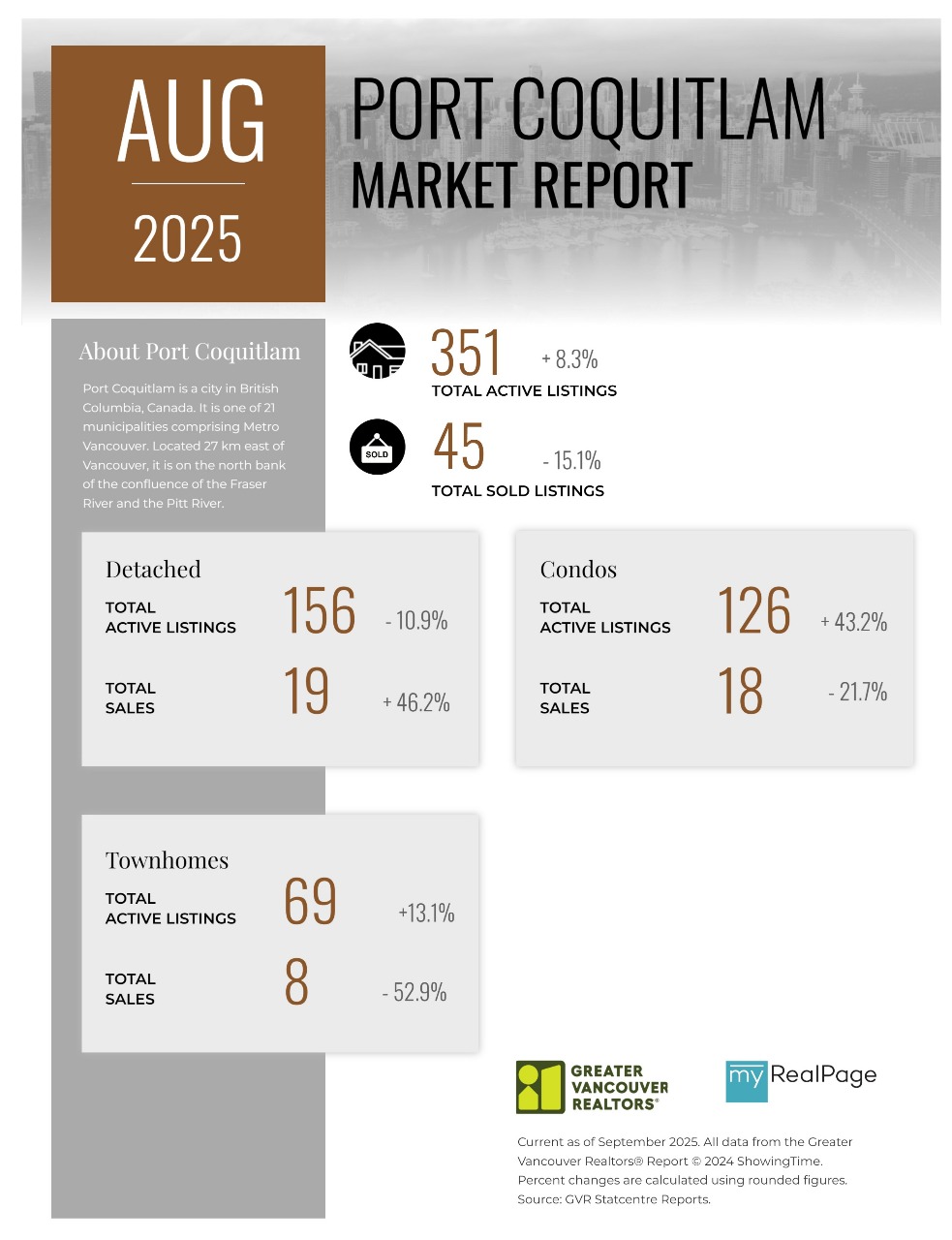 AUG

2025

PORT COQUITLAM
MARKET REPORT

About Port Coquitlam

Port Coquitlam is a city in British Columbia, Canada. It is one of 21 municipalities comprising Metro Vancouver. Located 27 km east of Vancouver, it is on the north bank of the confluence of the Fraser River and the Pitt River.

351 + 8.3%
TOTAL ACTIVE LISTINGS

SOLD

45 - 15.1%
TOTAL SOLD LISTINGS

Detached
TOTAL ACTIVE LISTINGS 156 - 10.9%
TOTAL SALES 19 + 46.2%

Condos
TOTAL ACTIVE LISTINGS 126 + 43.2%
TOTAL SALES 18 - 21.7%

Townhomes
TOTAL ACTIVE LISTINGS 69 +13.1%
TOTAL SALES 8 - 52.9%

GREATER VANCOUVER REALTORS®

my RealPage

Current as of September 2025. All data from the Greater Vancouver Realtors® Report © 2024 ShowingTime. Percent changes are calculated using rounded figures. Source: GVR Statcentre Reports.