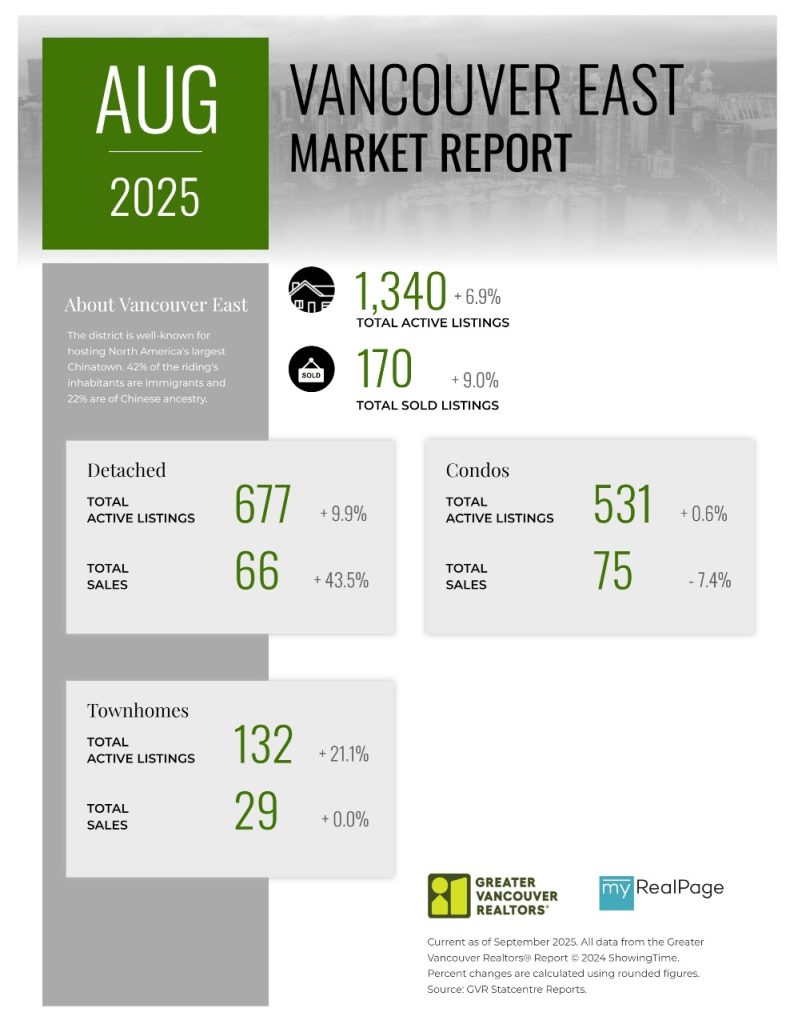 AUG

2025

VANCOUVER EAST
MARKET REPORT

About Vancouver East

The district is well-known for hosting North America's largest Chinatown. 42% of the riding's inhabitants are immigrants and 22% are of Chinese ancestry.

1,340 + 6.9%
TOTAL ACTIVE LISTINGS

SOLD

170 + 9.0%
TOTAL SOLD LISTINGS

Detached

TOTAL ACTIVE LISTINGS 677 + 9.9%

TOTAL SALES 66 + 43.5%

Condos

TOTAL ACTIVE LISTINGS 531 + 0.6%

TOTAL SALES 75 - 7.4%

Townhomes

TOTAL ACTIVE LISTINGS 132 + 21.1%

TOTAL SALES 29 + 0.0%

GREATER VANCOUVER REALTORS®

my RealPage

Current as of September 2025. All data from the Greater Vancouver Realtors® Report © 2024 ShowingTime. Percent changes are calculated using rounded figures. Source: GVR Statcentre Reports.