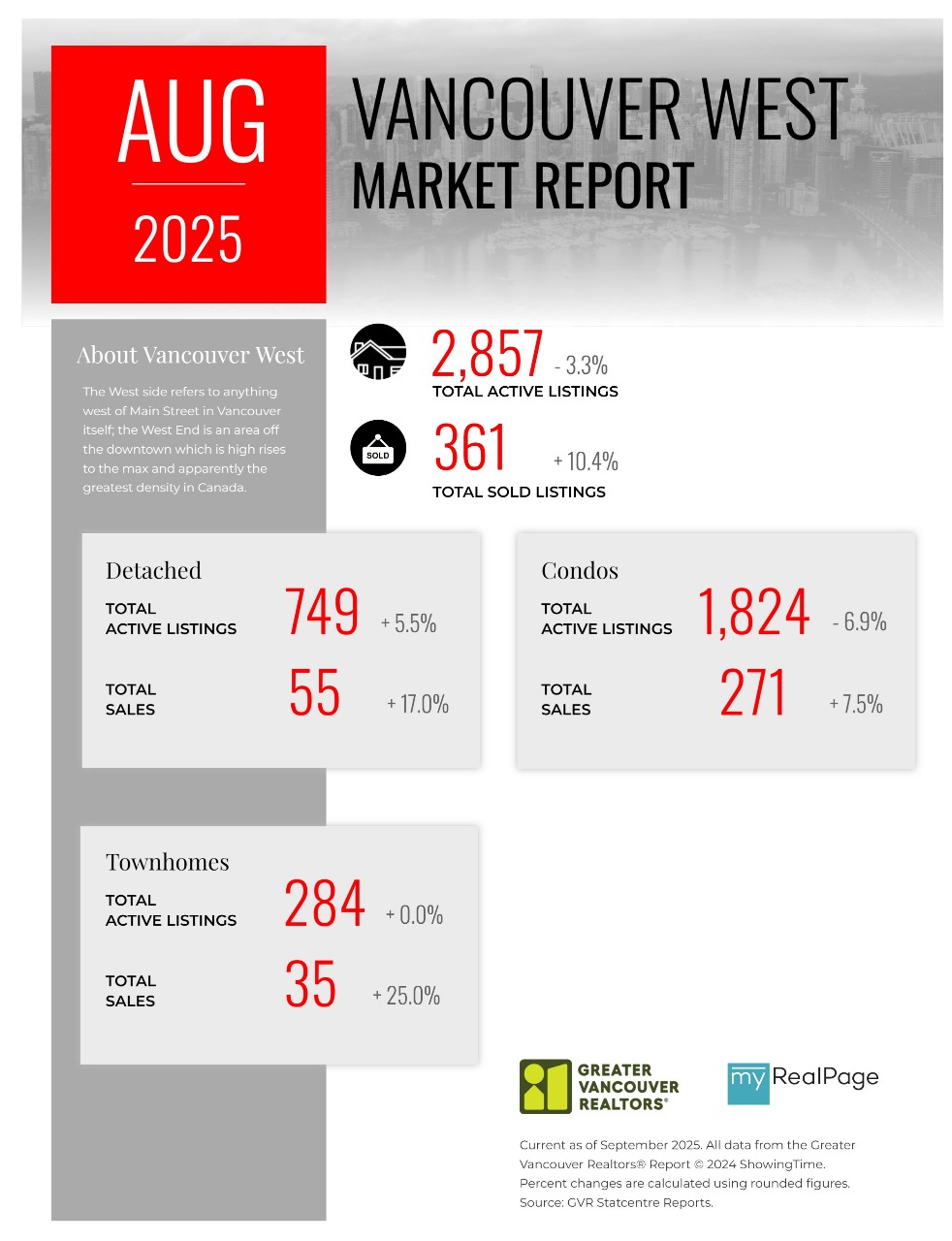 AUG
2025

VANCOUVER WEST
MARKET REPORT

About Vancouver West

The West side refers to anything west of Main Street in Vancouver itself; the West End is an area off the downtown which is high rises to the max and apparently the greatest density in Canada.

2,857 - 3.3%
TOTAL ACTIVE LISTINGS

SOLD
361 + 10.4%
TOTAL SOLD LISTINGS

Detached
TOTAL ACTIVE LISTINGS 749 + 5.5%
TOTAL SALES 55 + 17.0%

Condos
TOTAL ACTIVE LISTINGS 1,824 - 6.9%
TOTAL SALES 271 + 7.5%

Townhomes
TOTAL ACTIVE LISTINGS 284 + 0.0%
TOTAL SALES 35 + 25.0%

GREATER VANCOUVER REALTORS®

my RealPage

Current as of September 2025. All data from the Greater Vancouver Realtors® Report © 2024 ShowingTime. Percent changes are calculated using rounded figures. Source: GVR Statcentre Reports.