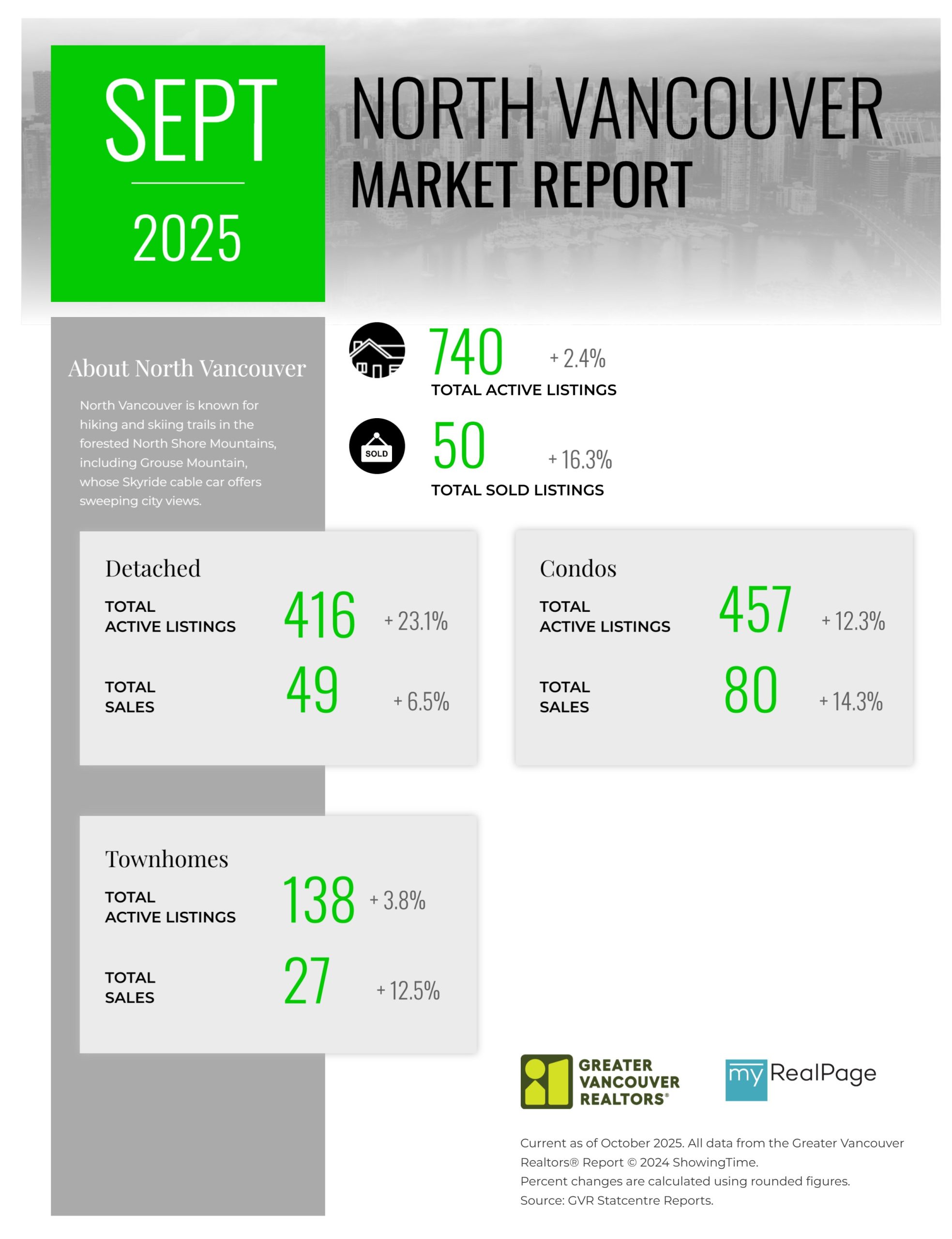 SEPT

2025

NORTH VANCOUVER
MARKET REPORT

About North Vancouver

North Vancouver is known for hiking and skiing trails in the forested North Shore Mountains, including Grouse Mountain, whose Skyride cable car offers sweeping city views.

740 + 2.4%
TOTAL ACTIVE LISTINGS

SOLD

50 + 16.3%
TOTAL SOLD LISTINGS

Detached

TOTAL
ACTIVE LISTINGS
416 + 23.1%

TOTAL
SALES
49 + 6.5%

Condos

TOTAL
ACTIVE LISTINGS
457 + 12.3%

TOTAL
SALES
80 + 14.3%

Townhomes

TOTAL
ACTIVE LISTINGS
138 + 3.8%

TOTAL
SALES
27 + 12.5%

GREATER
VANCOUVER
REALTORS®

my RealPage

Current as of October 2025. All data from the Greater Vancouver Realtors® Report © 2024 ShowingTime.
Percent changes are calculated using rounded figures.
Source: GVR Statcentre Reports.