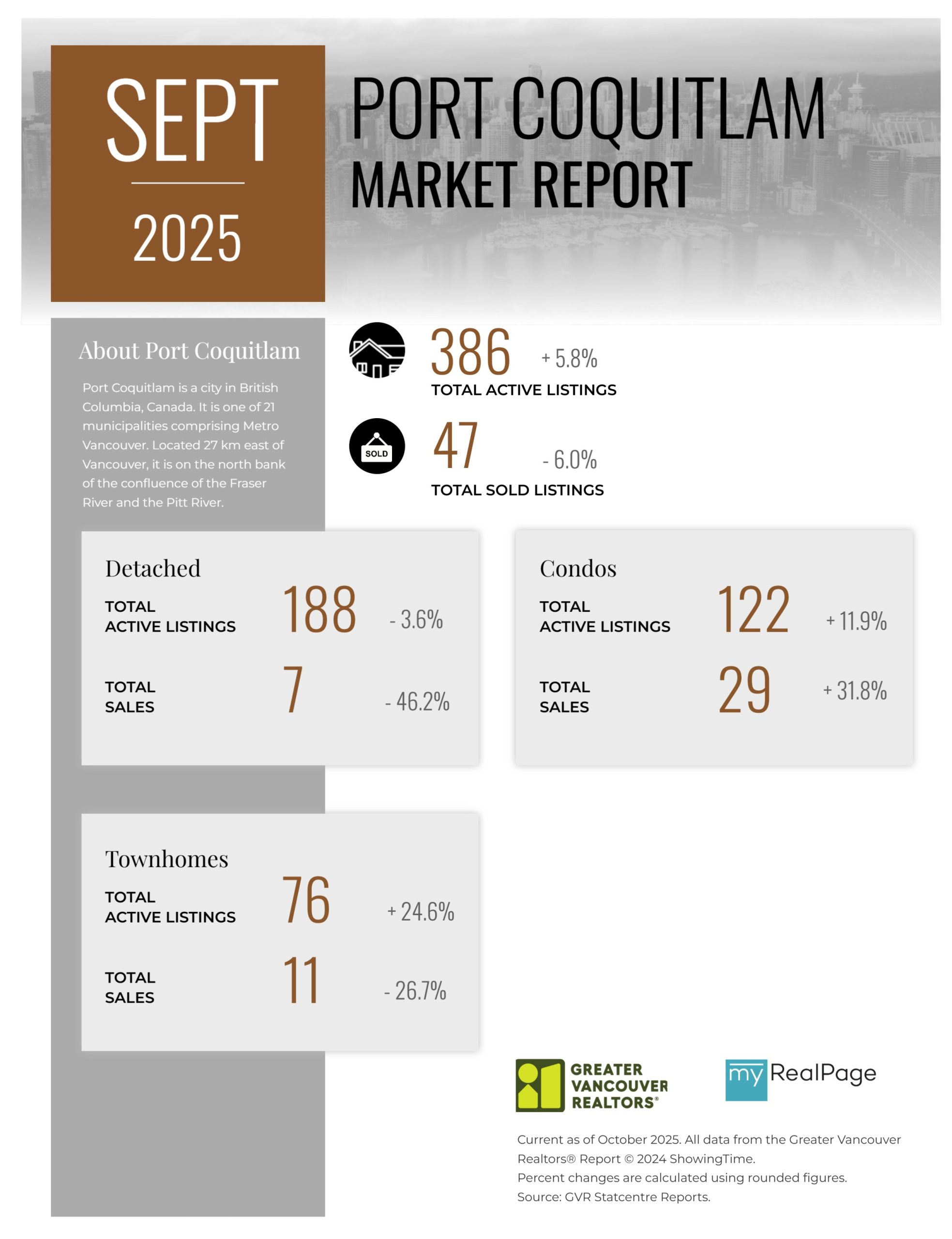 SEPT

2025

PORT COQUITLAM
MARKET REPORT

About Port Coquitlam

Port Coquitlam is a city in British Columbia, Canada. It is one of 21 municipalities comprising Metro Vancouver. Located 27 km east of Vancouver, it is on the north bank of the confluence of the Fraser River and the Pitt River.

386 + 5.8%
TOTAL ACTIVE LISTINGS

SOLD

47 - 6.0%
TOTAL SOLD LISTINGS

Detached
TOTAL ACTIVE LISTINGS 188 - 3.6%
TOTAL SALES 7 - 46.2%

Condos
TOTAL ACTIVE LISTINGS 122 + 11.9%
TOTAL SALES 29 + 31.8%

Townhomes
TOTAL ACTIVE LISTINGS 76 + 24.6%
TOTAL SALES 11 - 26.7%

GREATER VANCOUVER REALTORS®

my RealPage

Current as of October 2025. All data from the Greater Vancouver Realtors® Report © 2024 ShowingTime.
Percent changes are calculated using rounded figures.
Source: GVR Statcentre Reports.