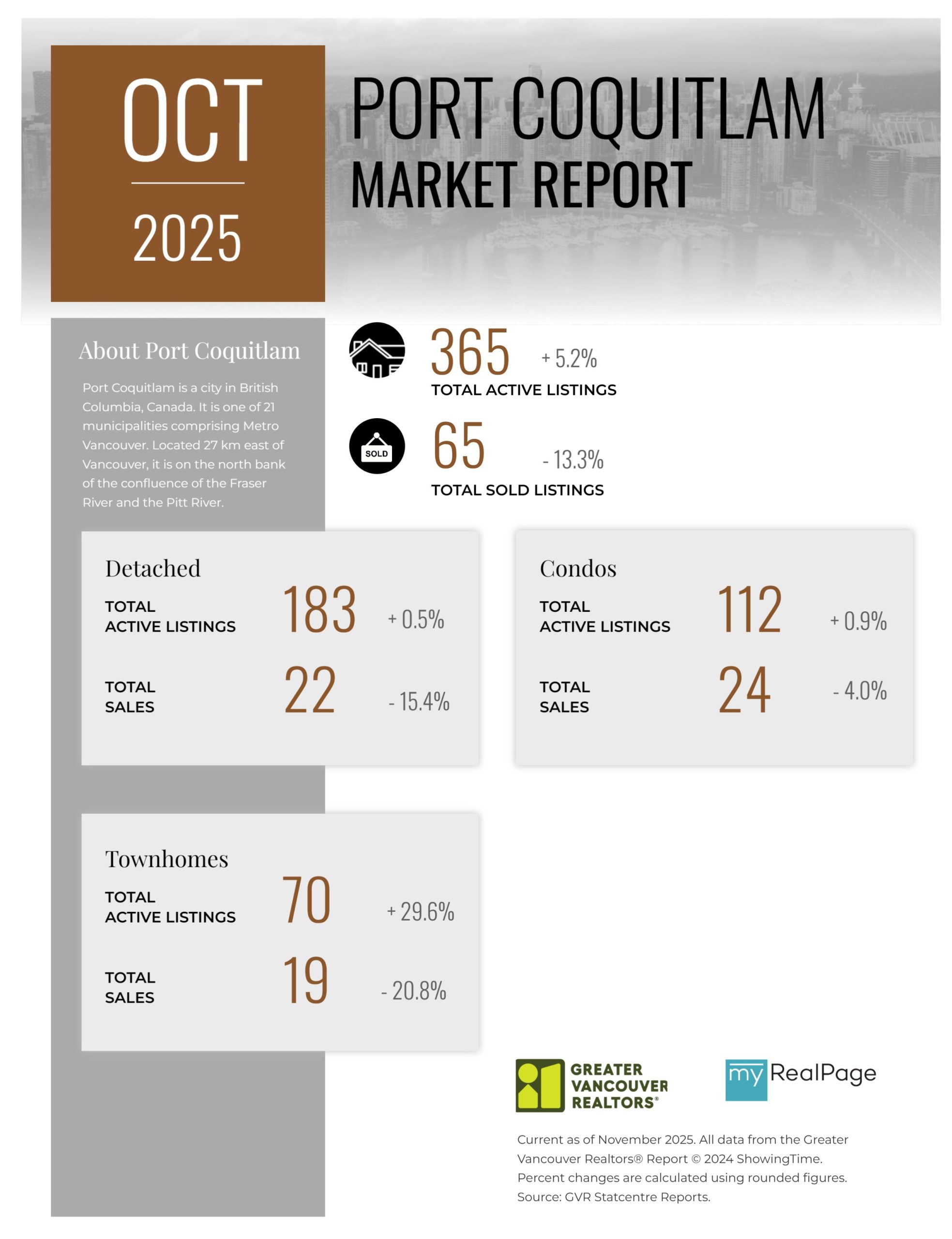 OCT

2025

PORT COQUITLAM
MARKET REPORT

About Port Coquitlam

Port Coquitlam is a city in British Columbia, Canada. It is one of 21 municipalities comprising Metro Vancouver. Located 27 km east of Vancouver, it is on the north bank of the confluence of the Fraser River and the Pitt River.

365 + 5.2%
TOTAL ACTIVE LISTINGS

SOLD

65 - 13.3%
TOTAL SOLD LISTINGS

Detached

TOTAL ACTIVE LISTINGS 183 + 0.5%

TOTAL SALES 22 - 15.4%

Condos

TOTAL ACTIVE LISTINGS 112 + 0.9%

TOTAL SALES 24 - 4.0%

Townhomes

TOTAL ACTIVE LISTINGS 70 + 29.6%

TOTAL SALES 19 - 20.8%

GREATER VANCOUVER REALTORS®

my RealPage

Current as of November 2025. All data from the Greater Vancouver Realtors® Report © 2024 ShowingTime. Percent changes are calculated using rounded figures. Source: GVR Statcentre Reports.