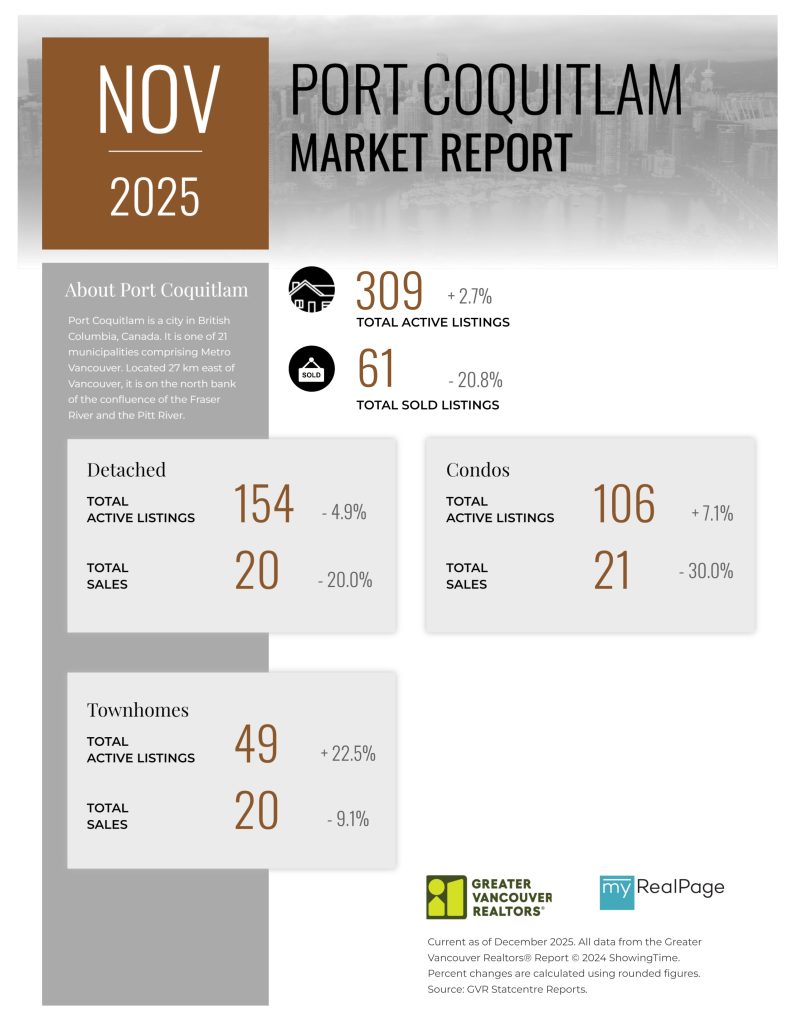 NOV

2025

PORT COQUITLAM
MARKET REPORT

About Port Coquitlam

Port Coquitlam is a city in British Columbia, Canada. It is one of 21 municipalities comprising Metro Vancouver. Located 27 km east of Vancouver, it is on the north bank of the confluence of the Fraser River and the Pitt River.

309 + 2.7%
TOTAL ACTIVE LISTINGS

SOLD

61 - 20.8%
TOTAL SOLD LISTINGS

Detached

TOTAL ACTIVE LISTINGS 154 - 4.9%

TOTAL SALES 20 - 20.0%

Condos

TOTAL ACTIVE LISTINGS 106 + 7.1%

TOTAL SALES 21 - 30.0%

Townhomes

TOTAL ACTIVE LISTINGS 49 + 22.5%

TOTAL SALES 20 - 9.1%

GREATER VANCOUVER REALTORS®

my RealPage

Current as of December 2025. All data from the Greater Vancouver Realtors® Report © 2024 ShowingTime. Percent changes are calculated using rounded figures. Source: GVR Statcentre Reports.