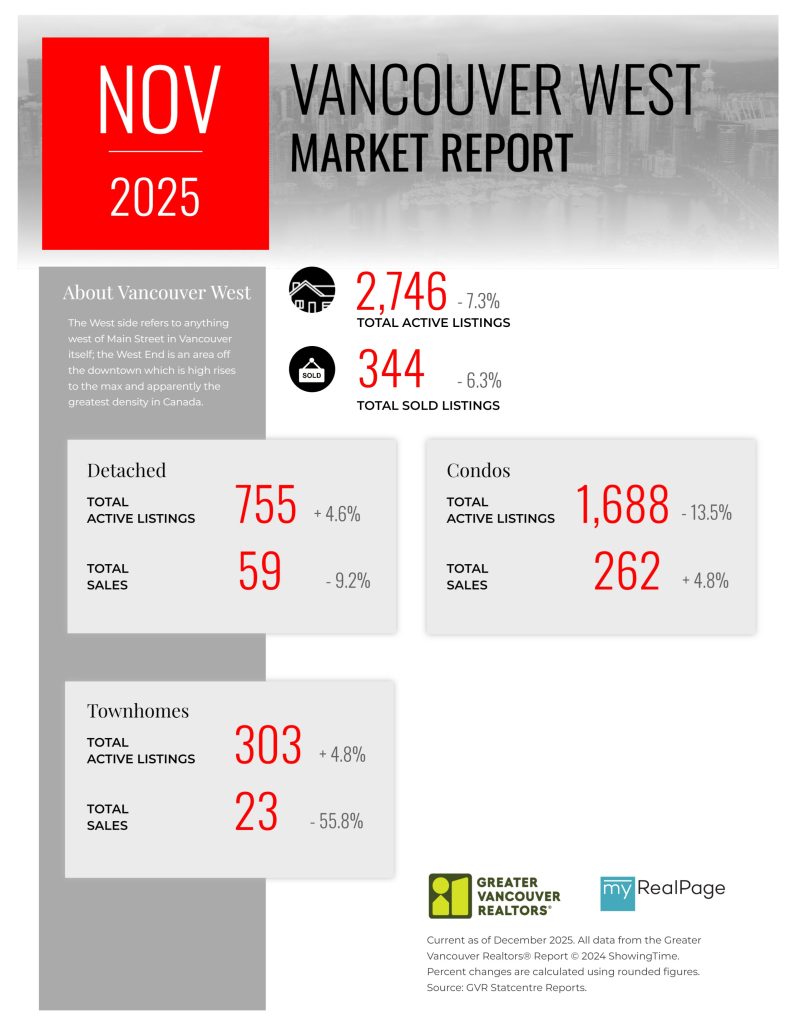 NOV
2025

VANCOUVER WEST
MARKET REPORT

About Vancouver West

The West side refers to anything west of Main Street in Vancouver itself; the West End is an area off the downtown which is high rises to the max and apparently the greatest density in Canada.

2,746 - 7.3%
TOTAL ACTIVE LISTINGS

SOLD
344 - 6.3%
TOTAL SOLD LISTINGS

Detached
TOTAL ACTIVE LISTINGS 755 + 4.6%
TOTAL SALES 59 - 9.2%

Condos
TOTAL ACTIVE LISTINGS 1,688 - 13.5%
TOTAL SALES 262 + 4.8%

Townhomes
TOTAL ACTIVE LISTINGS 303 + 4.8%
TOTAL SALES 23 - 55.8%

GREATER VANCOUVER REALTORS®

my RealPage

Current as of December 2025. All data from the Greater Vancouver Realtors® Report © 2024 ShowingTime. Percent changes are calculated using rounded figures. Source: GVR Statcentre Reports.