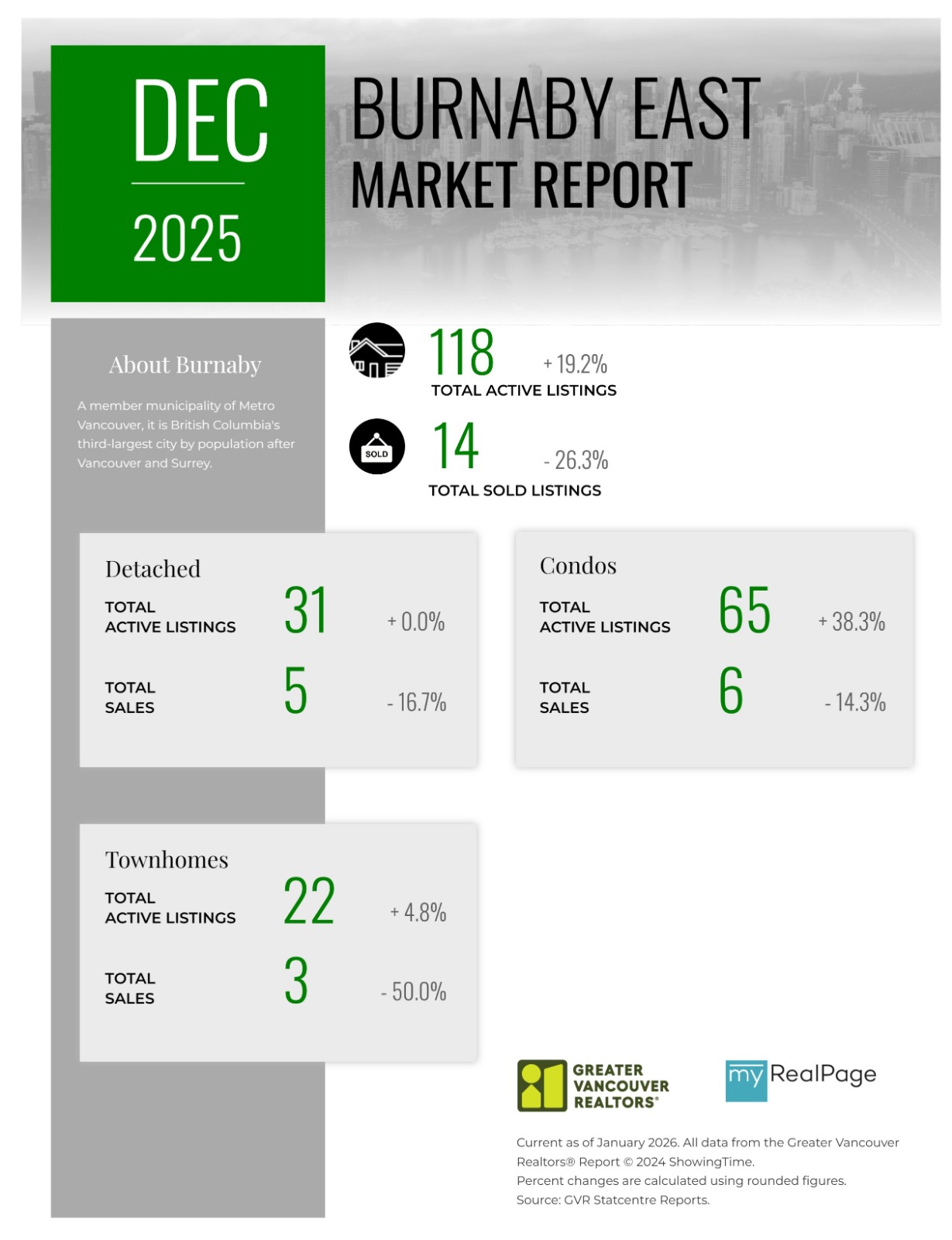 DEC

2025

BURNABY EAST
MARKET REPORT

About Burnaby

A member municipality of Metro Vancouver, it is British Columbia's third-largest city by population after Vancouver and Surrey.

118 + 19.2%
TOTAL ACTIVE LISTINGS

SOLD

14 - 26.3%
TOTAL SOLD LISTINGS

Detached

TOTAL ACTIVE LISTINGS 31 + 0.0%

TOTAL SALES 5 - 16.7%

Condos

TOTAL ACTIVE LISTINGS 65 + 38.3%

TOTAL SALES 6 - 14.3%

Townhomes

TOTAL ACTIVE LISTINGS 22 + 4.8%

TOTAL SALES 3 - 50.0%

GREATER VANCOUVER REALTORS®

my RealPage

Current as of January 2026. All data from the Greater Vancouver Realtors® Report © 2024 ShowingTime.
Percent changes are calculated using rounded figures.
Source: GVR Statcentre Reports.